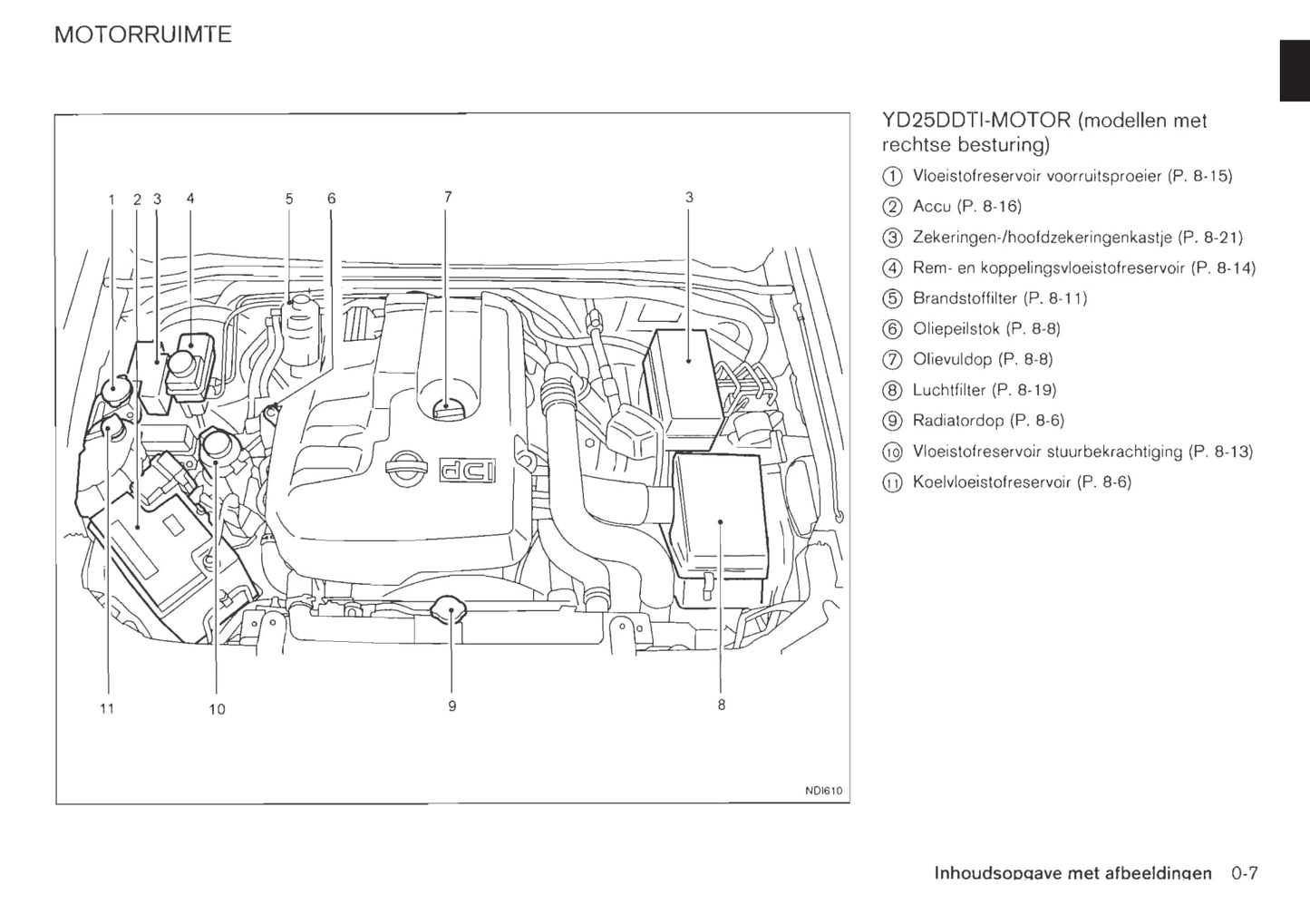 MOTORRUIMTE

1 2 3 4 5 6 7 3

dCi

11 10 9 8

NDI610

YD25DDTI-MOTOR (modellen met rechtse besturing)

① Vloeistofreservoir voorruitsproeier (P. 8-15)
② Accu (P. 8-16)
③ Zekeringen-/hoofdzekeringenkastje (P. 8-21)
④ Rem- en koppelingsvloeistofreservoir (P. 8-14)
⑤ Brandstoffilter (P. 8-11)
⑥ Oliepeilstok (P. 8-8)
⑦ Olievuldop (P. 8-8)
⑧ Luchtfilter (P. 8-19)
⑨ Radiatordop (P. 8-6)
⑩ Vloeistofreservoir stuurbekrachtiging (P. 8-13)
⑪ Koelvloeistofreservoir (P. 8-6)

Inhoudsopgave met afbeeldingen 0-7