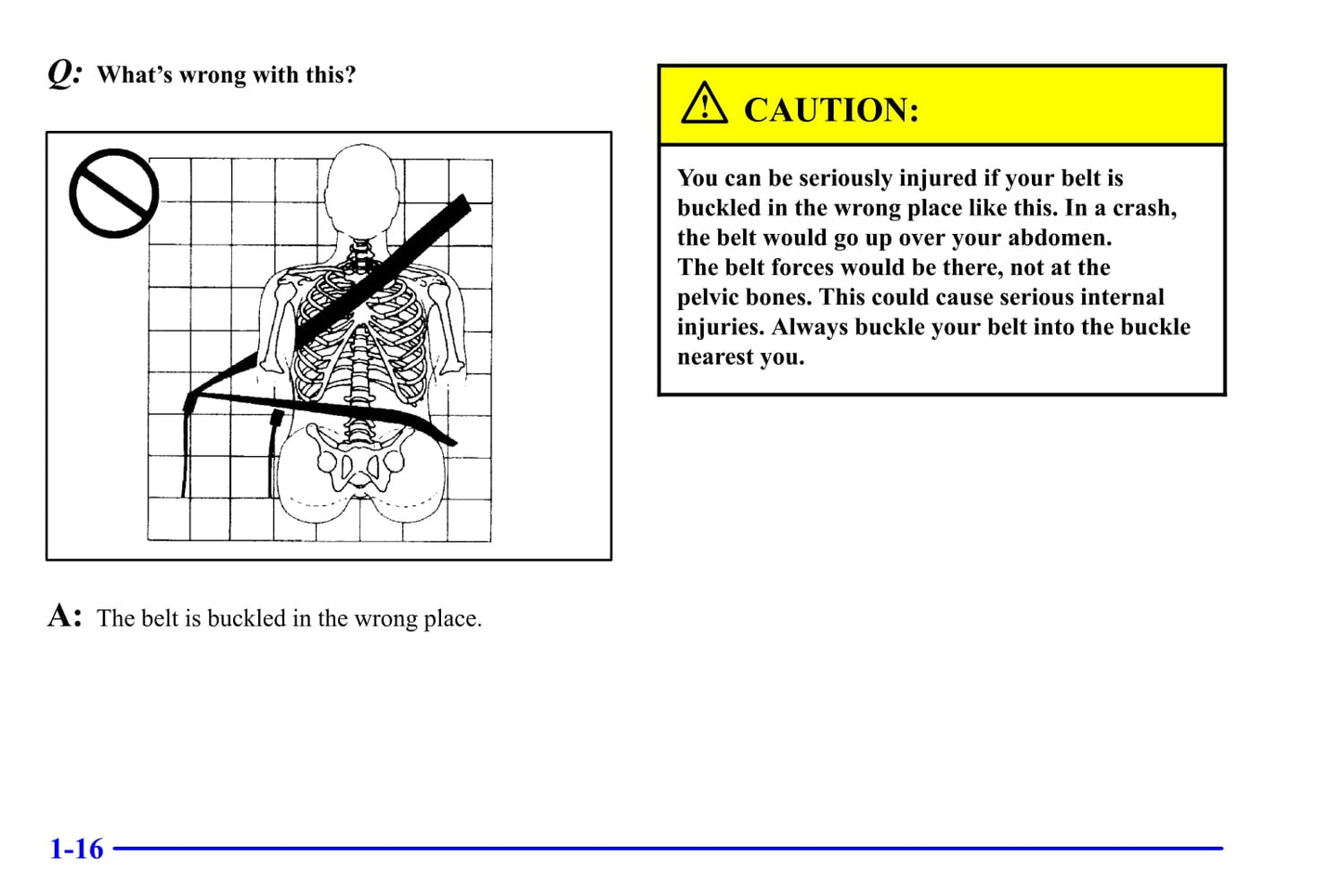 Q: What's wrong with this?

A: The belt is buckled in the wrong place.

CAUTION:

You can be seriously injured if your belt is buckled in the wrong place like this. In a crash, the belt would go up over your abdomen.
The belt forces would be there, not at the pelvic bones. This could cause serious internal injuries. Always buckle your belt into the buckle nearest you.

1-16