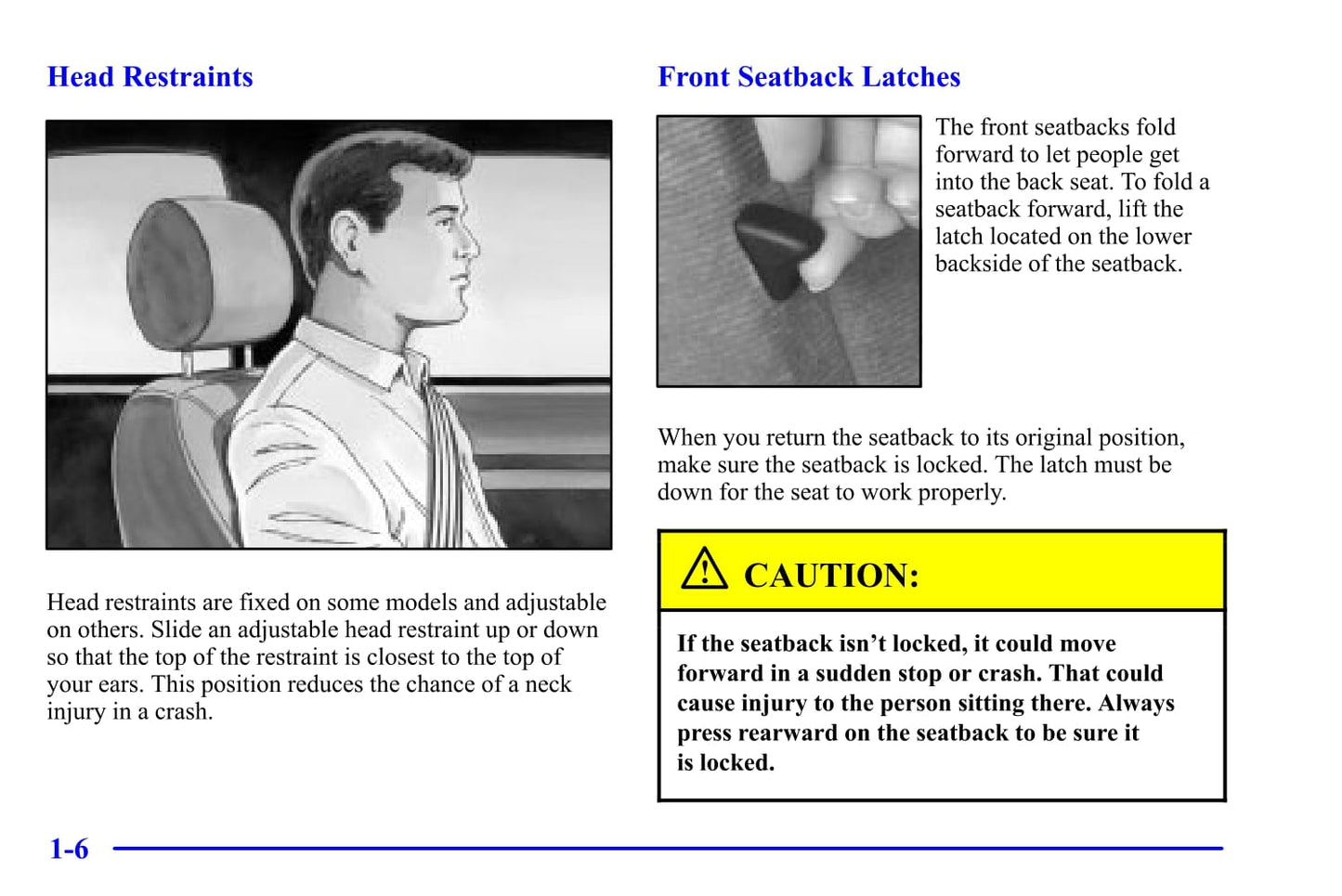 Head Restraints

Head restraints are fixed on some models and adjustable on others. Slide an adjustable head restraint up or down so that the top of the restraint is closest to the top of your ears. This position reduces the chance of a neck injury in a crash.

Front Seatback Latches

The front seatbacks fold forward to let people get into the back seat. To fold a seatback forward, lift the latch located on the lower backside of the seatback.

When you return the seatback to its original position, make sure the seatback is locked. The latch must be down for the seat to work properly.

CAUTION:

If the seatback isn't locked, it could move forward in a sudden stop or crash. That could cause injury to the person sitting there. Always press rearward on the seatback to be sure it is locked.

1-6