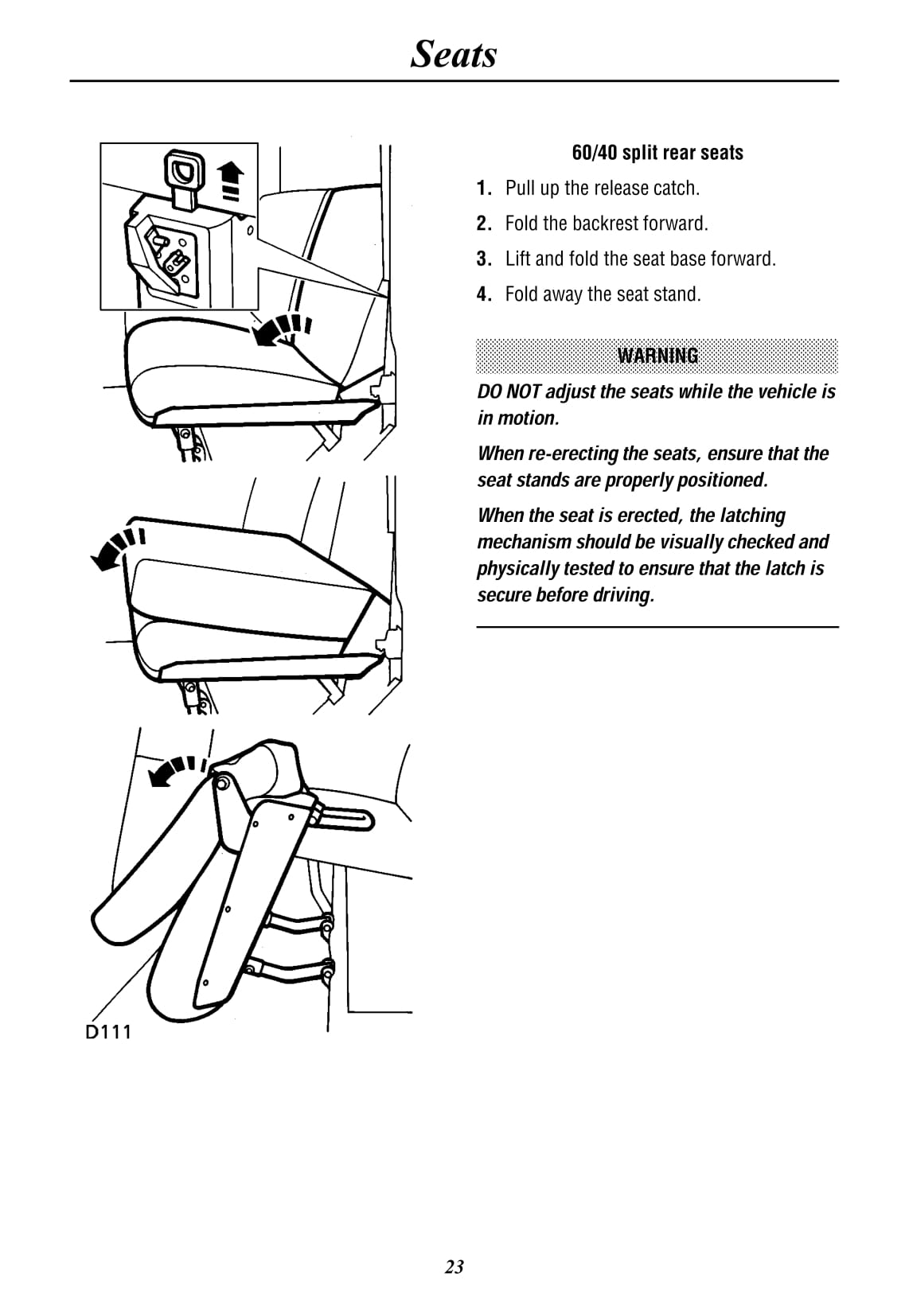 Seats

D111

60/40 split rear seats

1. Pull up the release catch.

2. Fold the backrest forward.

3. Lift and fold the seat base forward.

4. Fold away the seat stand.

WARNING

DO NOT adjust the seats while the vehicle is in motion.

When re-erecting the seats, ensure that the seat stands are properly positioned.

When the seat is erected, the latching mechanism should be visually checked and physically tested to ensure that the latch is secure before driving.

23