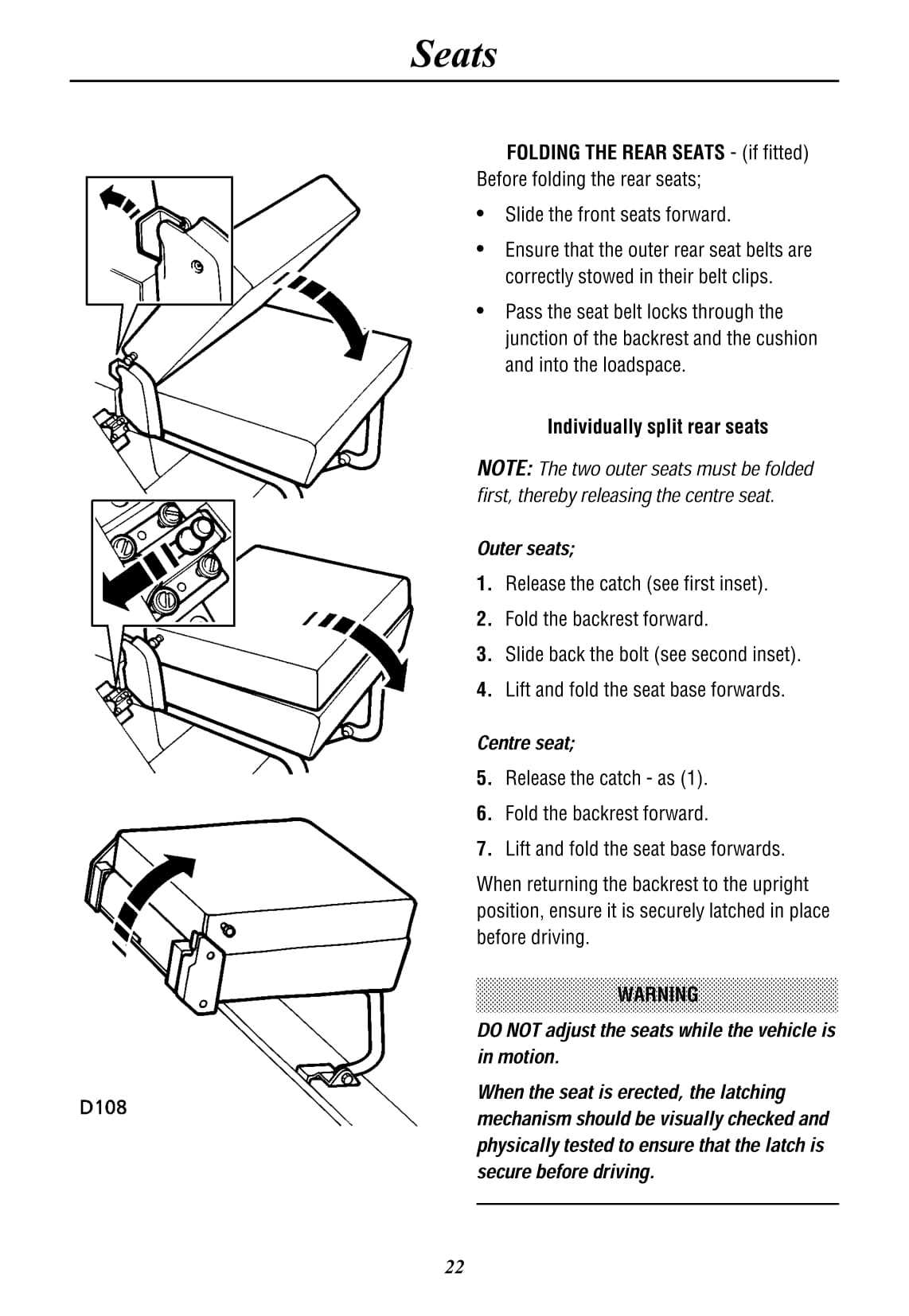 Seats

D108

FOLDING THE REAR SEATS - (if fitted)

Before folding the rear seats;

• Slide the front seats forward.

• Ensure that the outer rear seat belts are correctly stowed in their belt clips.

• Pass the seat belt locks through the junction of the backrest and the cushion and into the loadspace.

Individually split rear seats

NOTE: The two outer seats must be folded first, thereby releasing the centre seat.

Outer seats;

1. Release the catch (see first inset).

2. Fold the backrest forward.

3. Slide back the bolt (see second inset).

4. Lift and fold the seat base forwards.

Centre seat;

5. Release the catch - as (1).

6. Fold the backrest forward.

7. Lift and fold the seat base forwards.

When returning the backrest to the upright position, ensure it is securely latched in place before driving.

WARNING

DO NOT adjust the seats while the vehicle is in motion.

When the seat is erected, the latching mechanism should be visually checked and physically tested to ensure that the latch is secure before driving.

22