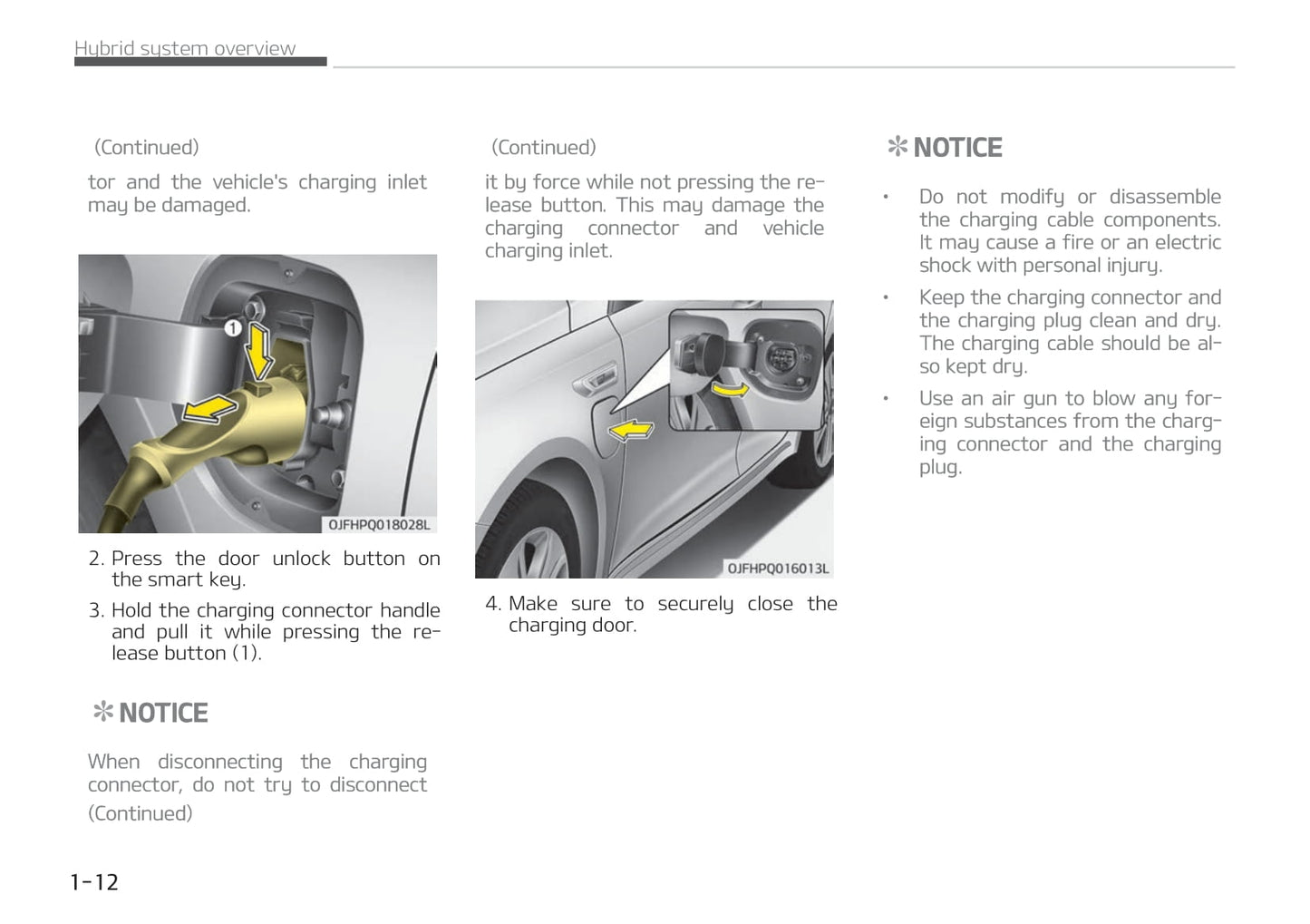 Hybrid system overview

(Continued)

tor and the vehicle's charging inlet may be damaged.

1

OJFHPQ018028L

2. Press the door unlock button on the smart key.

3. Hold the charging connector handle and pull it while pressing the release button (1).

✻ NOTICE

When disconnecting the charging connector, do not try to disconnect

(Continued)

(Continued)

it by force while not pressing the release button. This may damage the charging connector and vehicle charging inlet.

OJFHPQ016013L

4. Make sure to securely close the charging door.

✻ NOTICE

• Do not modify or disassemble the charging cable components. It may cause a fire or an electric shock with personal injury.

• Keep the charging connector and the charging plug clean and dry. The charging cable should be also kept dry.

• Use an air gun to blow any foreign substances from the charging connector and the charging plug.

1-12