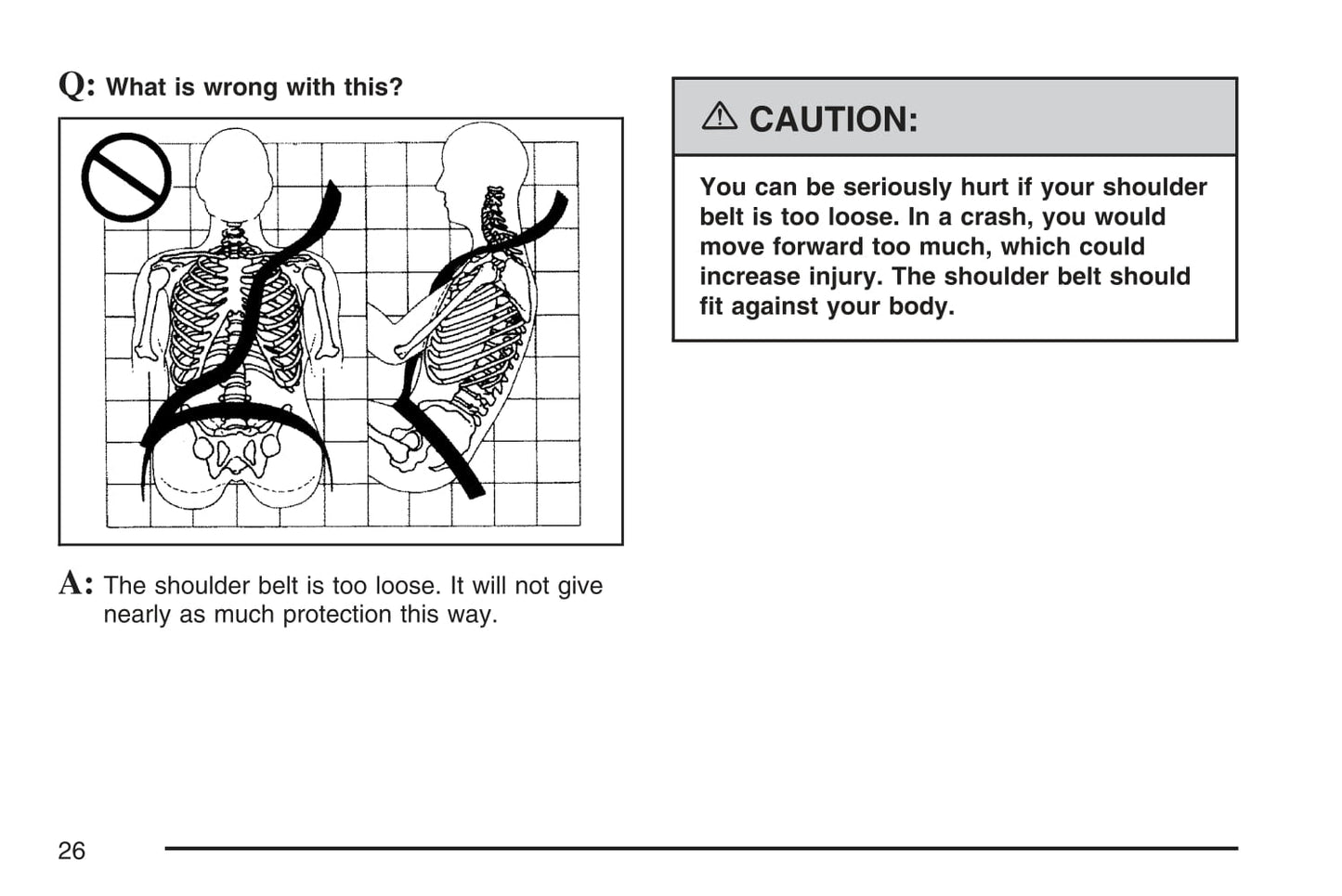 Q: What is wrong with this?

A: The shoulder belt is too loose. It will not give nearly as much protection this way.

⚠ CAUTION:

You can be seriously hurt if your shoulder belt is too loose. In a crash, you would move forward too much, which could increase injury. The shoulder belt should fit against your body.

26