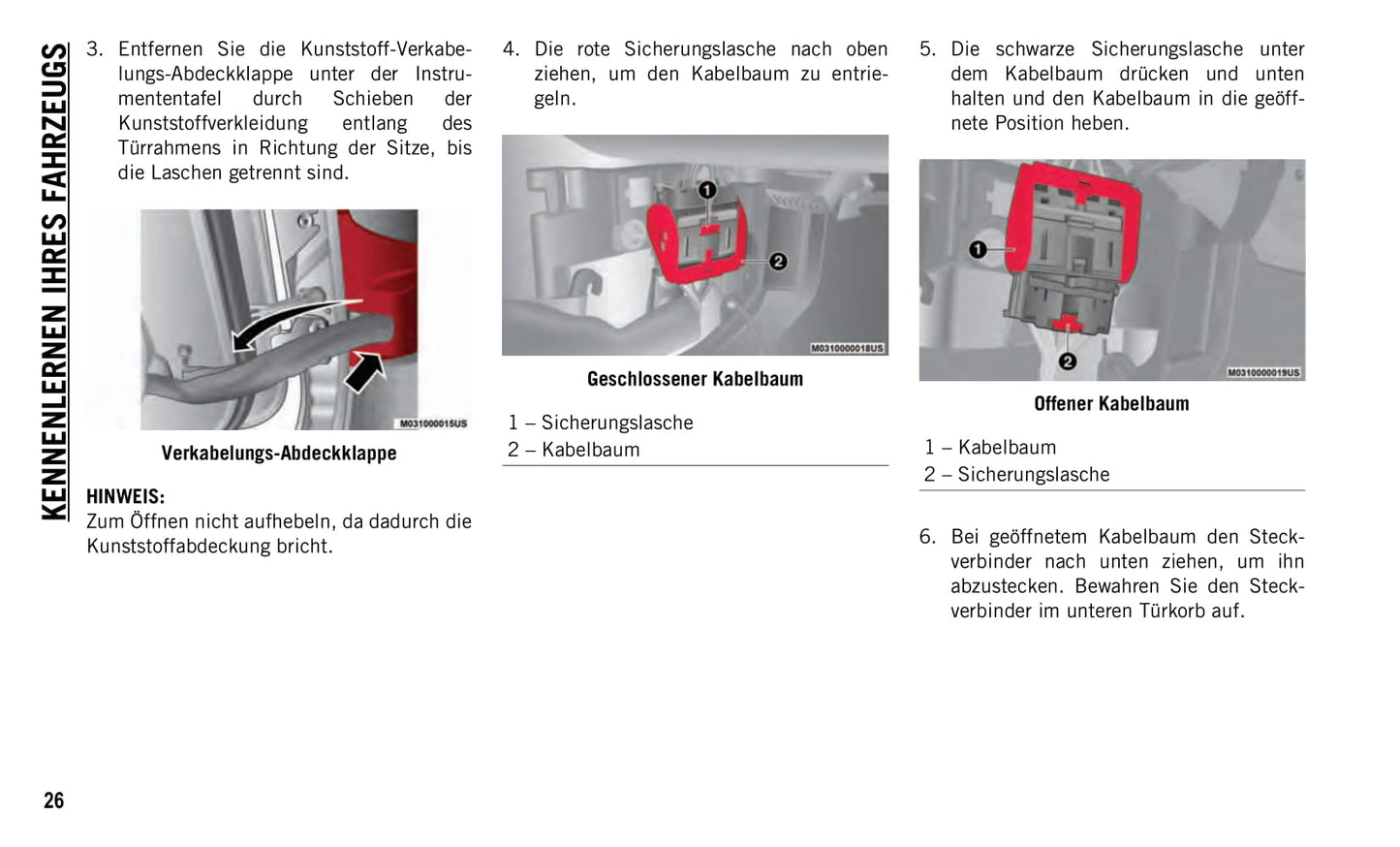 KENNENLERNEN IHRES FAHRZEUGS

3. Entfernen Sie die Kunststoff-Verkabelungs-Abdeckklappe unter der Instrumententafel durch Schieben der Kunststoffverkleidung entlang des Türrahmens in Richtung der Sitze, bis die Laschen getrennt sind.

M031000015US

Verkabelungs-Abdeckklappe

HINWEIS:
Zum Öffnen nicht aufhebeln, da dadurch die Kunststoffabdeckung bricht.

4. Die rote Sicherungslasche nach oben ziehen, um den Kabelbaum zu entriegeln.

1

2

M0310000018US

Geschlossener Kabelbaum

1 – Sicherungslasche
2 – Kabelbaum

5. Die schwarze Sicherungslasche unter dem Kabelbaum drücken und unten halten und den Kabelbaum in die geöffnete Position heben.

1

2

M0310000019US

Offener Kabelbaum

1 – Kabelbaum
2 – Sicherungslasche

6. Bei geöffnetem Kabelbaum den Steckverbinder nach unten ziehen, um ihn abzustecken. Bewahren Sie den Steckverbinder im unteren Türkorb auf.

26