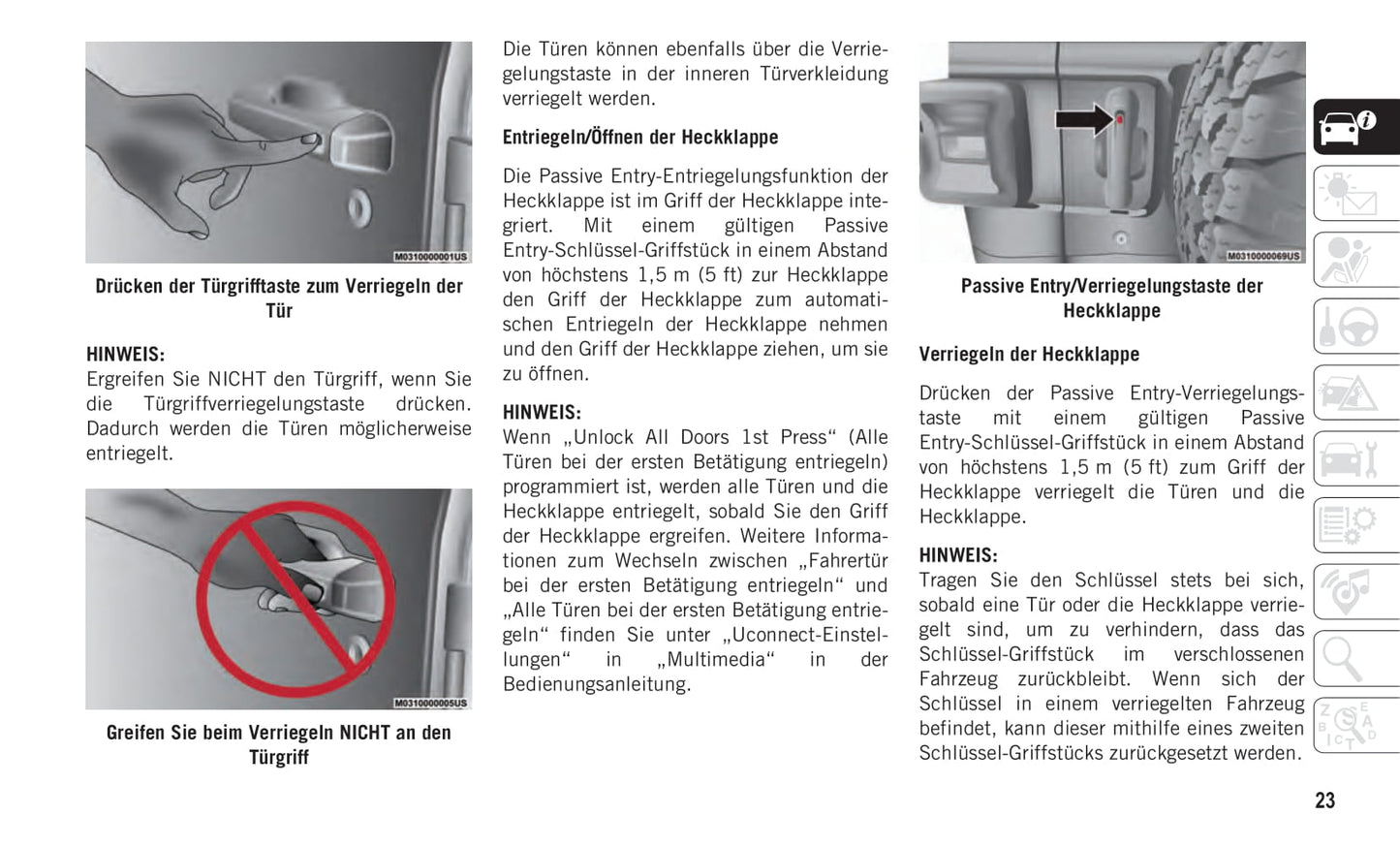 M0310000001US

Drücken der Türgrifftaste zum Verriegeln der Tür

HINWEIS:
Ergreifen Sie NICHT den Türgriff, wenn Sie die Türgriffverriegelungstaste drücken. Dadurch werden die Türen möglicherweise entriegelt.

M0310000005US

Greifen Sie beim Verriegeln NICHT an den Türgriff

Die Türen können ebenfalls über die Verriegelungstaste in der inneren Türverkleidung verriegelt werden.

Entriegeln/Öffnen der Heckklappe

Die Passive Entry-Entriegelungsfunktion der Heckklappe ist im Griff der Heckklappe integriert. Mit einem gültigen Passive Entry-Schlüssel-Griffstück in einem Abstand von höchstens 1,5 m (5 ft) zur Heckklappe den Griff der Heckklappe zum automatischen Entriegeln der Heckklappe nehmen und den Griff der Heckklappe ziehen, um sie zu öffnen.

HINWEIS:
Wenn „Unlock All Doors 1st Press“ (Alle Türen bei der ersten Betätigung entriegeln) programmiert ist, werden alle Türen und die Heckklappe entriegelt, sobald Sie den Griff der Heckklappe ergreifen. Weitere Informationen zum Wechseln zwischen „Fahrertür bei der ersten Betätigung entriegeln“ und „Alle Türen bei der ersten Betätigung entriegeln“ finden Sie unter „Uconnect-Einstellungen“ in „Multimedia“ in der Bedienungsanleitung.

M0310000069US

Passive Entry/Verriegelungstaste der Heckklappe

Verriegeln der Heckklappe

Drücken der Passive Entry-Verriegelungstaste mit einem gültigen Passive Entry-Schlüssel-Griffstück in einem Abstand von höchstens 1,5 m (5 ft) zum Griff der Heckklappe verriegelt die Türen und die Heckklappe.

HINWEIS:
Tragen Sie den Schlüssel stets bei sich, sobald eine Tür oder die Heckklappe verriegelt sind, um zu verhindern, dass das Schlüssel-Griffstück im verschlossenen Fahrzeug zurückbleibt. Wenn sich der Schlüssel in einem verriegelten Fahrzeug befindet, kann dieser mithilfe eines zweiten Schlüssel-Griffstücks zurückgesetzt werden.

23