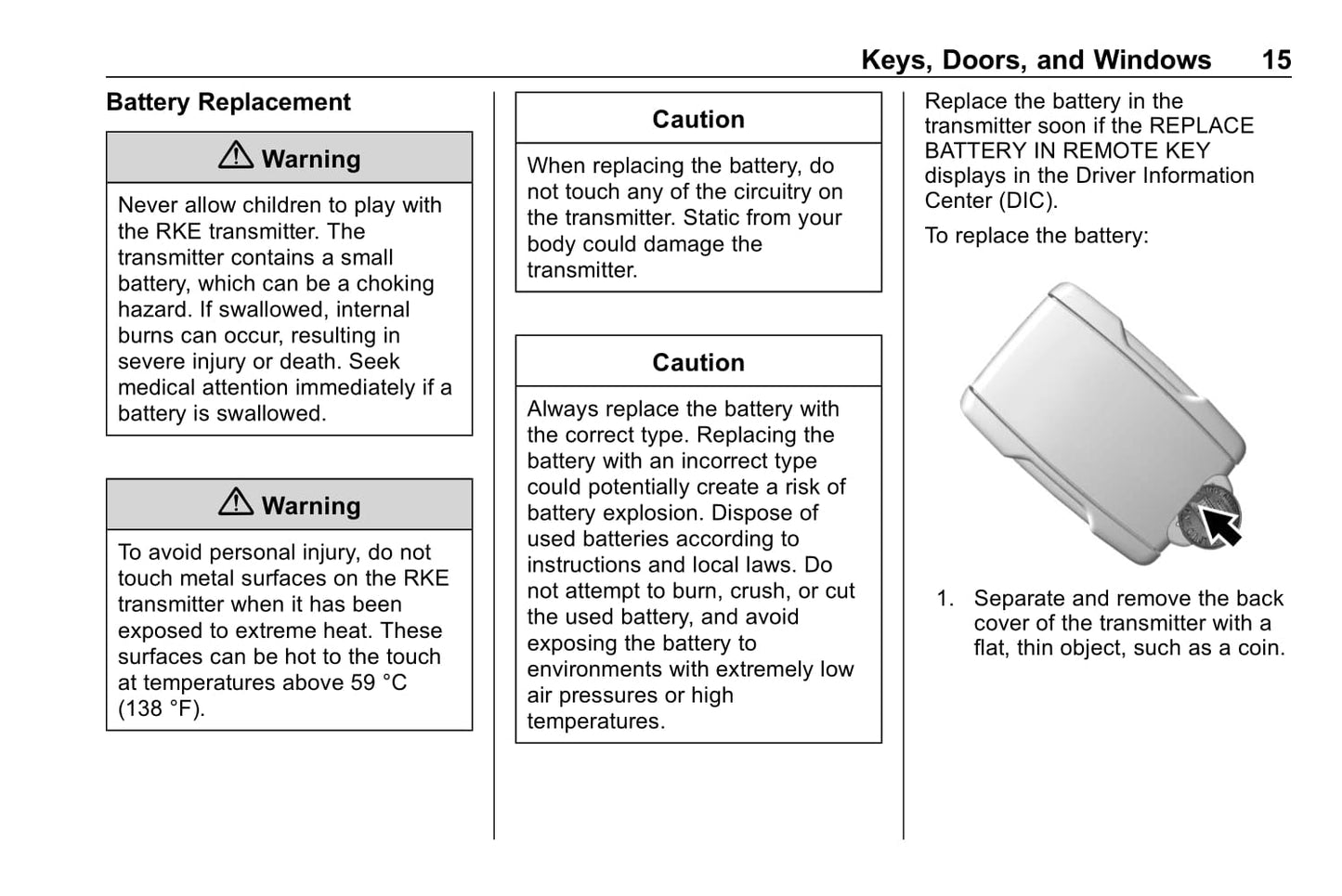 Keys, Doors, and Windows 15

Battery Replacement

Warning

Never allow children to play with the RKE transmitter. The transmitter contains a small battery, which can be a choking hazard. If swallowed, internal burns can occur, resulting in severe injury or death. Seek medical attention immediately if a battery is swallowed.

Warning

To avoid personal injury, do not touch metal surfaces on the RKE transmitter when it has been exposed to extreme heat. These surfaces can be hot to the touch at temperatures above 59 °C (138 °F).

Caution

When replacing the battery, do not touch any of the circuitry on the transmitter. Static from your body could damage the transmitter.

Caution

Always replace the battery with the correct type. Replacing the battery with an incorrect type could potentially create a risk of battery explosion. Dispose of used batteries according to instructions and local laws. Do not attempt to burn, crush, or cut the used battery, and avoid exposing the battery to environments with extremely low air pressures or high temperatures.

Replace the battery in the transmitter soon if the REPLACE BATTERY IN REMOTE KEY displays in the Driver Information Center (DIC).

To replace the battery:

1. Separate and remove the back cover of the transmitter with a flat, thin object, such as a coin.