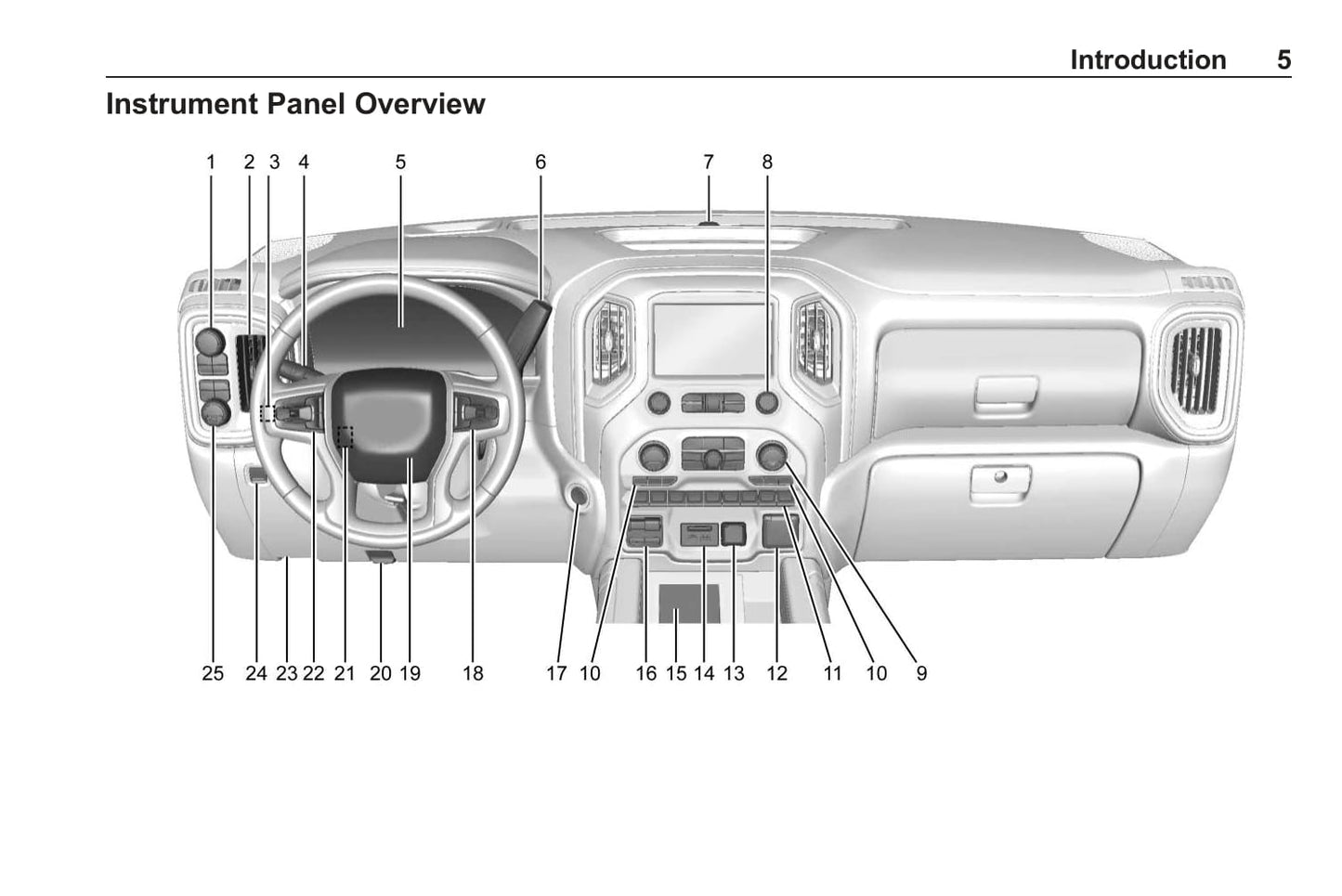 Introduction 5

Instrument Panel Overview

1 2 3 4 5 6 7 8

25 24 23 22 21 20 19 18 17 10 16 15 14 13 12 11 10 9