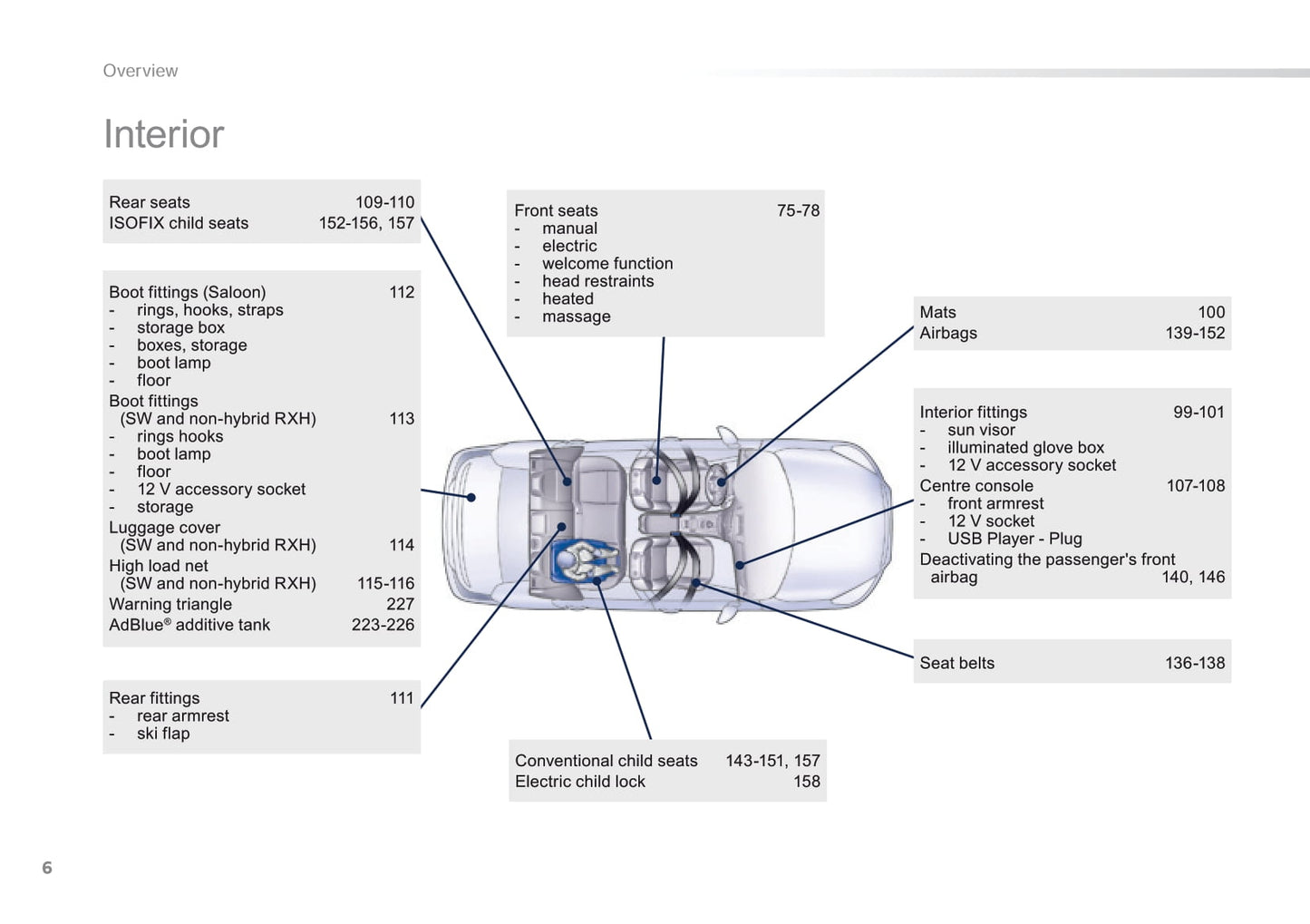 Overview

Interior

Rear seats 109-110
ISOFIX child seats 152-156, 157

Boot fittings (Saloon) 112
- rings, hooks, straps
- storage box
- boxes, storage
- boot lamp
- floor
Boot fittings (SW and non-hybrid RXH) 113
- rings hooks
- boot lamp
- floor
- 12 V accessory socket
- storage
Luggage cover (SW and non-hybrid RXH) 114
High load net (SW and non-hybrid RXH) 115-116
Warning triangle 227
AdBlue® additive tank 223-226

Rear fittings 111
- rear armrest
- ski flap

Front seats 75-78
- manual
- electric
- welcome function
- head restraints
- heated
- massage

Conventional child seats 143-151, 157
Electric child lock 158

Mats 100
Airbags 139-152

Interior fittings 99-101
- sun visor
- illuminated glove box
- 12 V accessory socket
Centre console 107-108
- front armrest
- 12 V socket
- USB Player - Plug
Deactivating the passenger's front airbag 140, 146

Seat belts 136-138

6