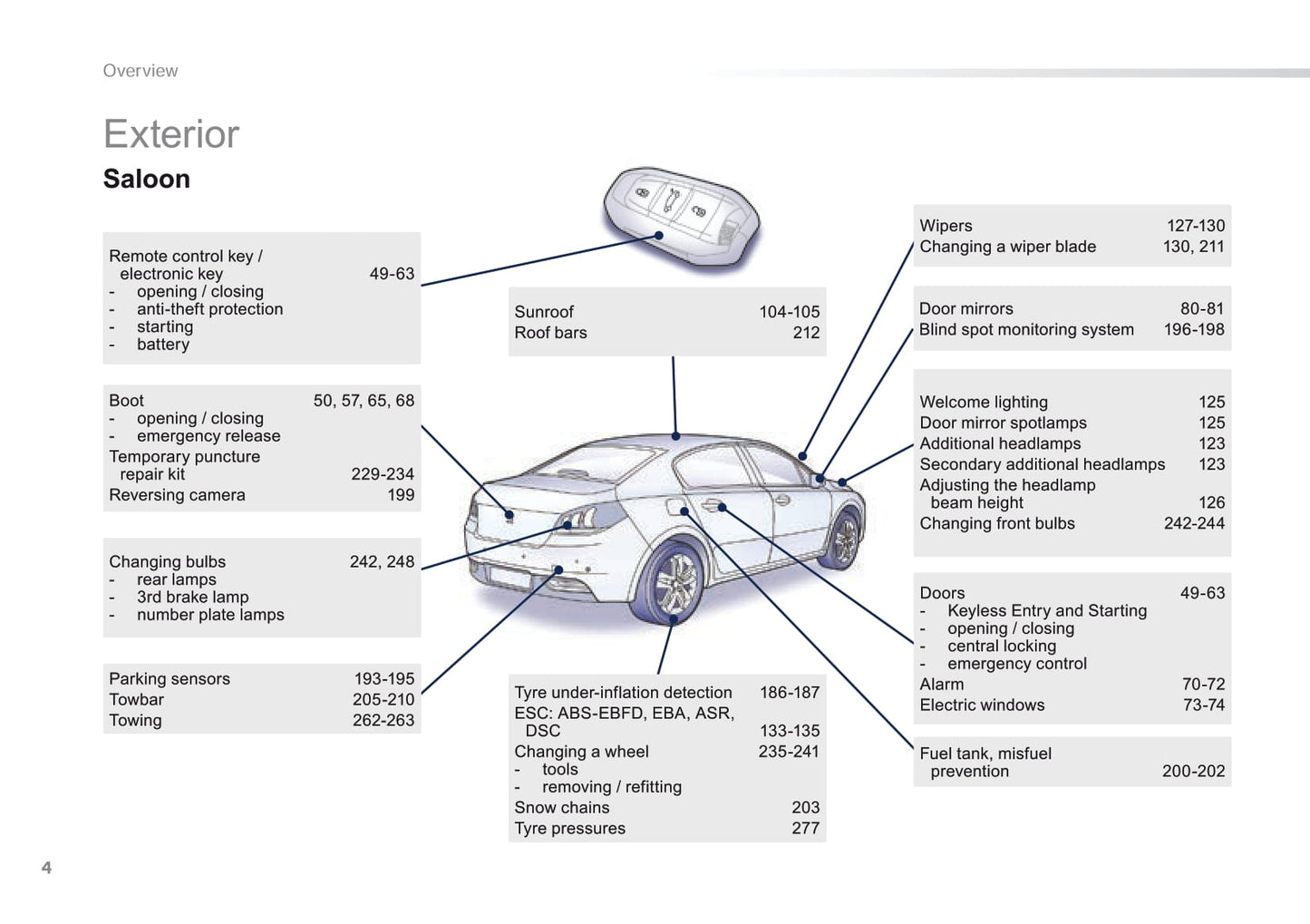 Overview

Exterior

Saloon

Remote control key / electronic key 49-63
- opening / closing
- anti-theft protection
- starting
- battery

Boot 50, 57, 65, 68
- opening / closing
- emergency release
Temporary puncture repair kit 229-234
Reversing camera 199

Changing bulbs 242, 248
- rear lamps
- 3rd brake lamp
- number plate lamps

Parking sensors 193-195
Towbar 205-210
Towing 262-263

Sunroof 104-105
Roof bars 212

Tyre under-inflation detection 186-187
ESC: ABS-EBFD, EBA, ASR, DSC 133-135
Changing a wheel 235-241
- tools
- removing / refitting
Snow chains 203
Tyre pressures 277

Wipers 127-130
Changing a wiper blade 130, 211

Door mirrors 80-81
Blind spot monitoring system 196-198

Welcome lighting 125
Door mirror spotlamps 125
Additional headlamps 123
Secondary additional headlamps 123
Adjusting the headlamp beam height 126
Changing front bulbs 242-244

Doors 49-63
- Keyless Entry and Starting
- opening / closing
- central locking
- emergency control
Alarm 70-72
Electric windows 73-74

Fuel tank, misfuel prevention 200-202

4