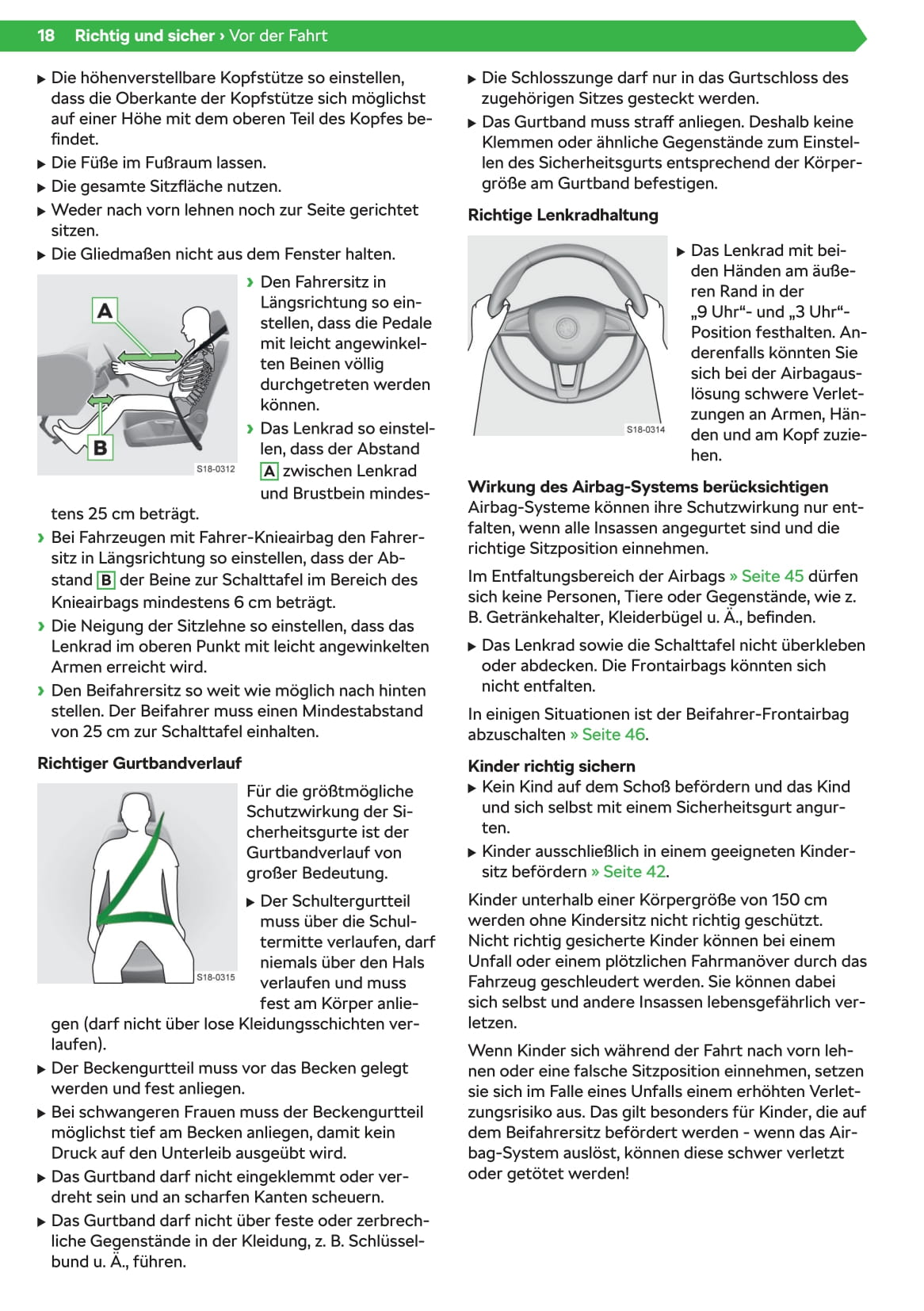 18 Richtig und sicher › Vor der Fahrt

▶ Die höhenverstellbare Kopfstütze so einstellen, dass die Oberkante der Kopfstütze sich möglichst auf einer Höhe mit dem oberen Teil des Kopfes befindet.
▶ Die Füße im Fußraum lassen.
▶ Die gesamte Sitzfläche nutzen.
▶ Weder nach vorn lehnen noch zur Seite gerichtet sitzen.
▶ Die Gliedmaßen nicht aus dem Fenster halten.

A
B
S18-0312

› Den Fahrersitz in Längsrichtung so einstellen, dass die Pedale mit leicht angewinkelten Beinen völlig durchgetreten werden können.
› Das Lenkrad so einstellen, dass der Abstand A zwischen Lenkrad und Brustbein mindestens 25 cm beträgt.
› Bei Fahrzeugen mit Fahrer-Knieairbag den Fahrersitz in Längsrichtung so einstellen, dass der Abstand B der Beine zur Schalttafel im Bereich des Knieairbags mindestens 6 cm beträgt.
› Die Neigung der Sitzlehne so einstellen, dass das Lenkrad im oberen Punkt mit leicht angewinkelten Armen erreicht wird.
› Den Beifahrersitz so weit wie möglich nach hinten stellen. Der Beifahrer muss einen Mindestabstand von 25 cm zur Schalttafel einhalten.

Richtiger Gurtbandverlauf

S18-0315

Für die größtmögliche Schutzwirkung der Sicherheitsgurte ist der Gurtbandverlauf von großer Bedeutung.
▶ Der Schultergurtteil muss über die Schultermitte verlaufen, darf niemals über den Hals verlaufen und muss fest am Körper anliegen (darf nicht über lose Kleidungsschichten verlaufen).
▶ Der Beckengurtteil muss vor das Becken gelegt werden und fest anliegen.
▶ Bei schwangeren Frauen muss der Beckengurtteil möglichst tief am Becken anliegen, damit kein Druck auf den Unterleib ausgeübt wird.
▶ Das Gurtband darf nicht eingeklemmt oder verdreht sein und an scharfen Kanten scheuern.
▶ Das Gurtband darf nicht über feste oder zerbrechliche Gegenstände in der Kleidung, z. B. Schlüsselbund u. Ä., führen.
▶ Die Schlosszunge darf nur in das Gurtschloss des zugehörigen Sitzes gesteckt werden.
▶ Das Gurtband muss straff anliegen. Deshalb keine Klemmen oder ähnliche Gegenstände zum Einstellen des Sicherheitsgurts entsprechend der Körpergröße am Gurtband befestigen.

Richtige Lenkradhaltung

S18-0314

▶ Das Lenkrad mit beiden Händen am äußeren Rand in der „9 Uhr“- und „3 Uhr“-Position festhalten. Anderenfalls könnten Sie sich bei der Airbagauslösung schwere Verletzungen an Armen, Händen und am Kopf zuziehen.

Wirkung des Airbag-Systems berücksichtigen
Airbag-Systeme können ihre Schutzwirkung nur entfalten, wenn alle Insassen angegurtet sind und die richtige Sitzposition einnehmen.

Im Entfaltungsbereich der Airbags » Seite 45 dürfen sich keine Personen, Tiere oder Gegenstände, wie z. B. Getränkehalter, Kleiderbügel u. Ä., befinden.

▶ Das Lenkrad sowie die Schalttafel nicht überkleben oder abdecken. Die Frontairbags könnten sich nicht entfalten.

In einigen Situationen ist der Beifahrer-Frontairbag abzuschalten » Seite 46.

Kinder richtig sichern
▶ Kein Kind auf dem Schoß befördern und das Kind und sich selbst mit einem Sicherheitsgurt angurten.
▶ Kinder ausschließlich in einem geeigneten Kindersitz befördern » Seite 42.

Kinder unterhalb einer Körpergröße von 150 cm werden ohne Kindersitz nicht richtig geschützt. Nicht richtig gesicherte Kinder können bei einem Unfall oder einem plötzlichen Fahrmanöver durch das Fahrzeug geschleudert werden. Sie können dabei sich selbst und andere Insassen lebensgefährlich verletzen.

Wenn Kinder sich während der Fahrt nach vorn lehnen oder eine falsche Sitzposition einnehmen, setzen sie sich im Falle eines Unfalls einem erhöhten Verletzungsrisiko aus. Das gilt besonders für Kinder, die auf dem Beifahrersitz befördert werden - wenn das Airbag-System auslöst, können diese schwer verletzt oder getötet werden!