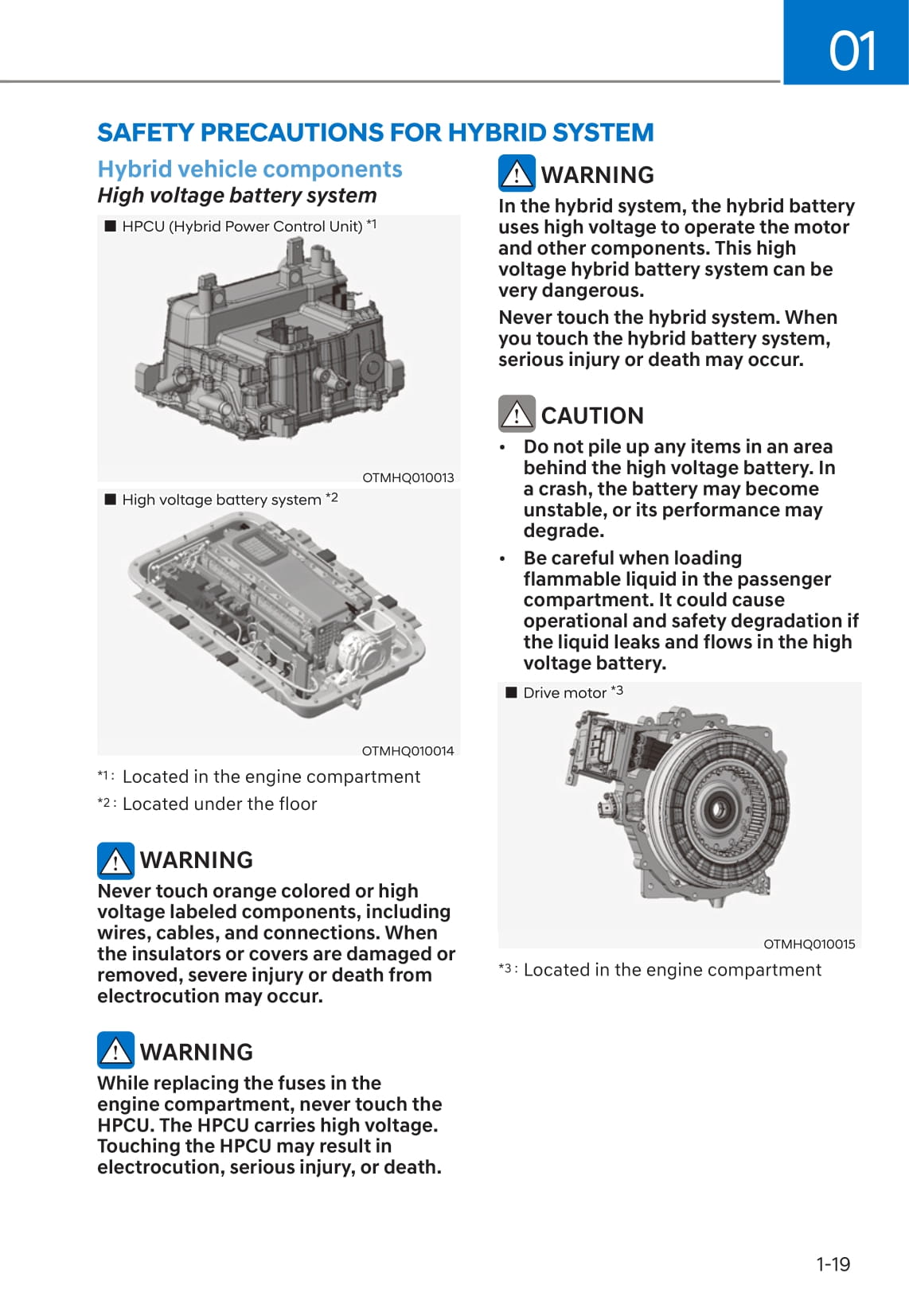 01

SAFETY PRECAUTIONS FOR HYBRID SYSTEM

Hybrid vehicle components

High voltage battery system

■ HPCU (Hybrid Power Control Unit) *1

OTMHQ010013

■ High voltage battery system *2

OTMHQ010014

*1 : Located in the engine compartment

*2 : Located under the floor

WARNING

Never touch orange colored or high voltage labeled components, including wires, cables, and connections. When the insulators or covers are damaged or removed, severe injury or death from electrocution may occur.

WARNING

While replacing the fuses in the engine compartment, never touch the HPCU. The HPCU carries high voltage. Touching the HPCU may result in electrocution, serious injury, or death.

WARNING

In the hybrid system, the hybrid battery uses high voltage to operate the motor and other components. This high voltage hybrid battery system can be very dangerous.

Never touch the hybrid system. When you touch the hybrid battery system, serious injury or death may occur.

CAUTION

• Do not pile up any items in an area behind the high voltage battery. In a crash, the battery may become unstable, or its performance may degrade.

• Be careful when loading flammable liquid in the passenger compartment. It could cause operational and safety degradation if the liquid leaks and flows in the high voltage battery.

■ Drive motor *3

OTMHQ010015

*3 : Located in the engine compartment

1-19