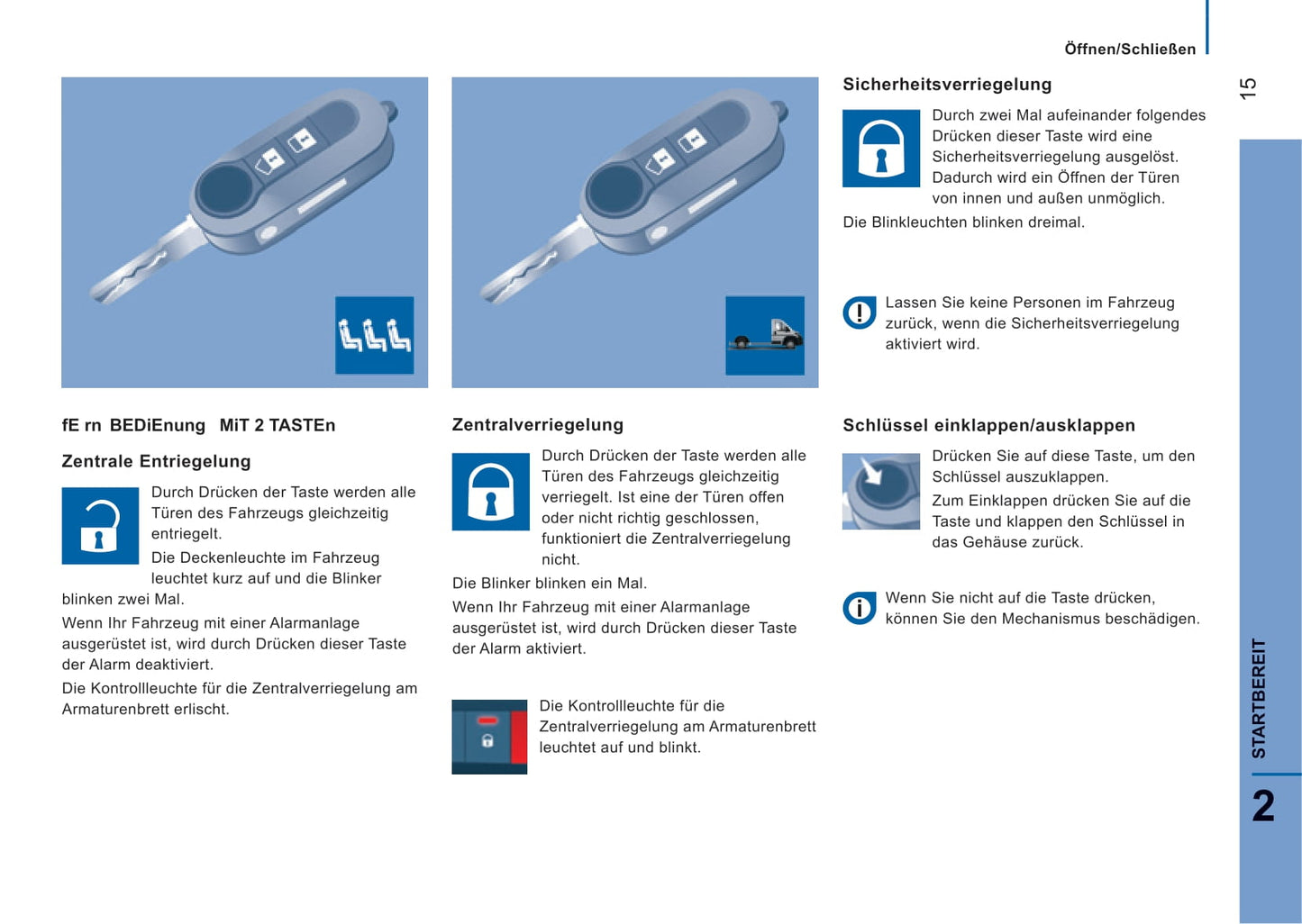 Öffnen/Schließen

15

fE rn BEDiEnung MiT 2 TASTEn

Zentrale Entriegelung

Durch Drücken der Taste werden alle Türen des Fahrzeugs gleichzeitig entriegelt.

Die Deckenleuchte im Fahrzeug leuchtet kurz auf und die Blinker blinken zwei Mal.

Wenn Ihr Fahrzeug mit einer Alarmanlage ausgerüstet ist, wird durch Drücken dieser Taste der Alarm deaktiviert.

Die Kontrollleuchte für die Zentralverriegelung am Armaturenbrett erlischt.

Zentralverriegelung

Durch Drücken der Taste werden alle Türen des Fahrzeugs gleichzeitig verriegelt. Ist eine der Türen offen oder nicht richtig geschlossen, funktioniert die Zentralverriegelung nicht.

Die Blinker blinken ein Mal.

Wenn Ihr Fahrzeug mit einer Alarmanlage ausgerüstet ist, wird durch Drücken dieser Taste der Alarm aktiviert.

Die Kontrollleuchte für die Zentralverriegelung am Armaturenbrett leuchtet auf und blinkt.

Sicherheitsverriegelung

Durch zwei Mal aufeinander folgendes Drücken dieser Taste wird eine Sicherheitsverriegelung ausgelöst. Dadurch wird ein Öffnen der Türen von innen und außen unmöglich.

Die Blinkleuchten blinken dreimal.

Lassen Sie keine Personen im Fahrzeug zurück, wenn die Sicherheitsverriegelung aktiviert wird.

Schlüssel einklappen/ausklappen

Drücken Sie auf diese Taste, um den Schlüssel auszuklappen.

Zum Einklappen drücken Sie auf die Taste und klappen den Schlüssel in das Gehäuse zurück.

Wenn Sie nicht auf die Taste drücken, können Sie den Mechanismus beschädigen.

STARTBEREIT

2