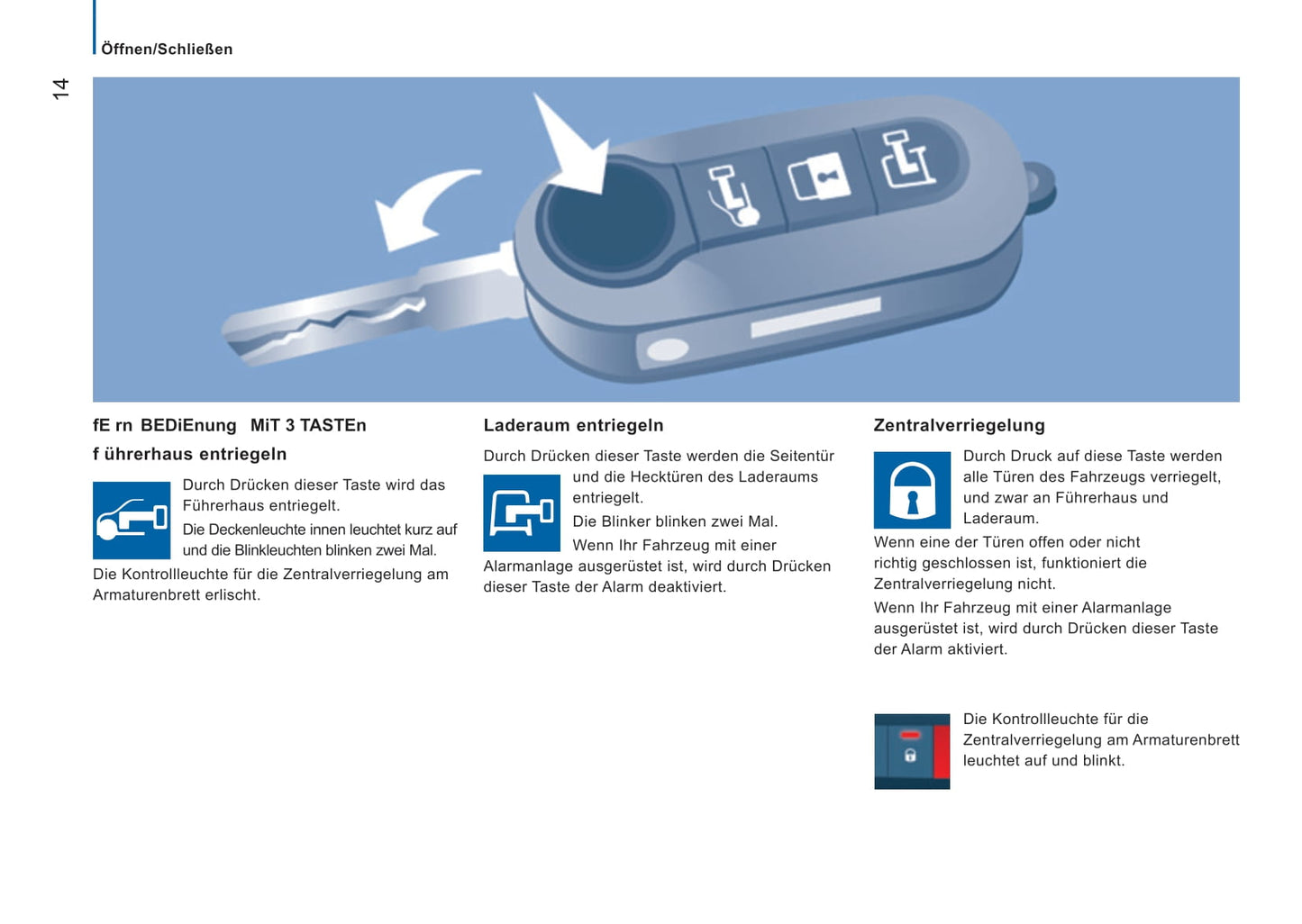 Öffnen/Schließen

14

fE rn BEDiEnung MiT 3 TASTEn

f ührerhaus entriegeln

Durch Drücken dieser Taste wird das Führerhaus entriegelt.

Die Deckenleuchte innen leuchtet kurz auf und die Blinkleuchten blinken zwei Mal.

Die Kontrollleuchte für die Zentralverriegelung am Armaturenbrett erlischt.

Laderaum entriegeln

Durch Drücken dieser Taste werden die Seitentür und die Hecktüren des Laderaums entriegelt.

Die Blinker blinken zwei Mal.

Wenn Ihr Fahrzeug mit einer Alarmanlage ausgerüstet ist, wird durch Drücken dieser Taste der Alarm deaktiviert.

Zentralverriegelung

Durch Druck auf diese Taste werden alle Türen des Fahrzeugs verriegelt, und zwar an Führerhaus und Laderaum.

Wenn eine der Türen offen oder nicht richtig geschlossen ist, funktioniert die Zentralverriegelung nicht.

Wenn Ihr Fahrzeug mit einer Alarmanlage ausgerüstet ist, wird durch Drücken dieser Taste der Alarm aktiviert.

Die Kontrollleuchte für die Zentralverriegelung am Armaturenbrett leuchtet auf und blinkt.