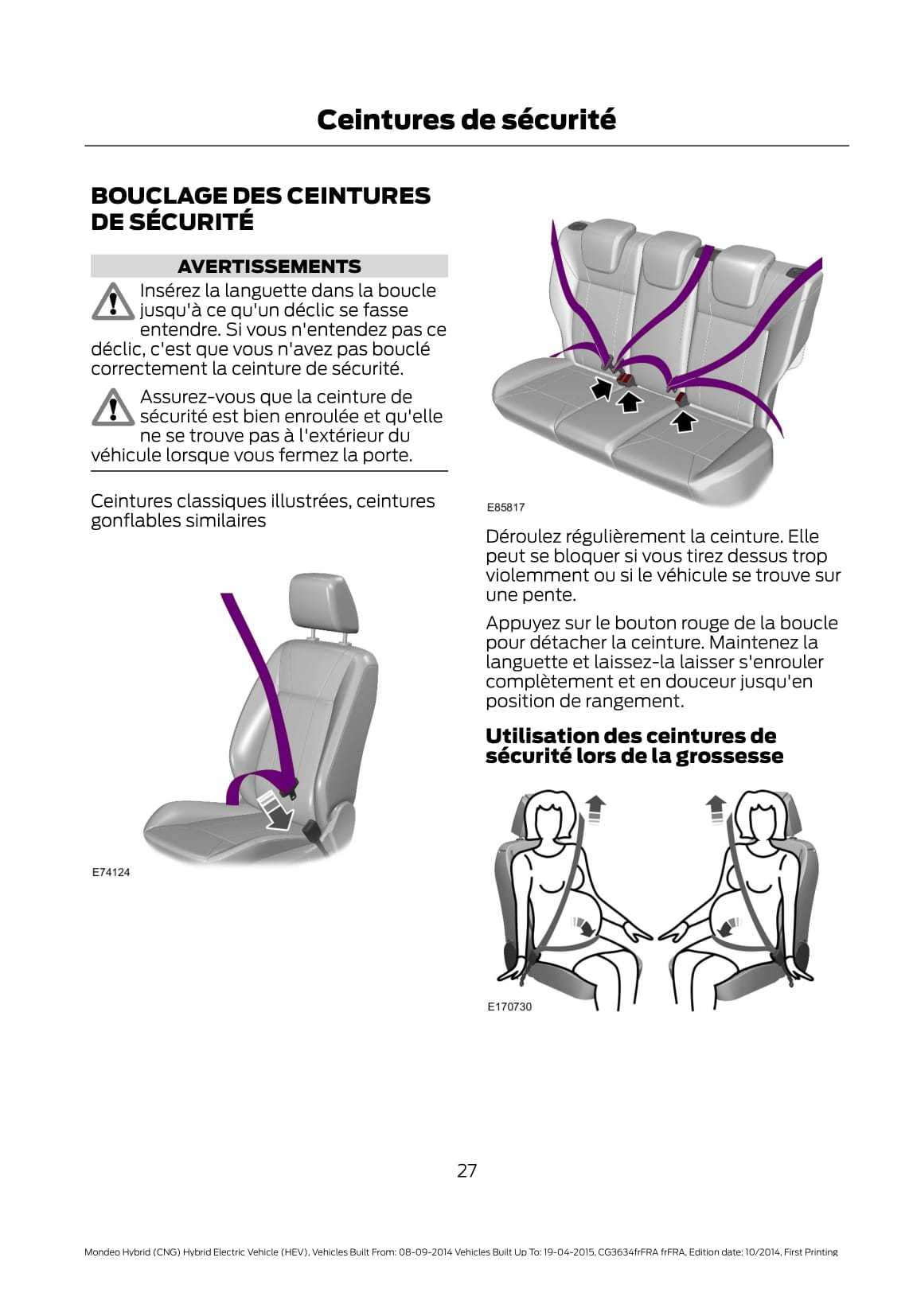 Ceintures de sécurité

BOUCLAGE DES CEINTURES DE SÉCURITÉ

AVERTISSEMENTS

Insérez la languette dans la boucle jusqu'à ce qu'un déclic se fasse entendre. Si vous n'entendez pas ce déclic, c'est que vous n'avez pas bouclé correctement la ceinture de sécurité.

Assurez-vous que la ceinture de sécurité est bien enroulée et qu'elle ne se trouve pas à l'extérieur du véhicule lorsque vous fermez la porte.

Ceintures classiques illustrées, ceintures gonflables similaires

E74124

E85817

Déroulez régulièrement la ceinture. Elle peut se bloquer si vous tirez dessus trop violemment ou si le véhicule se trouve sur une pente.

Appuyez sur le bouton rouge de la boucle pour détacher la ceinture. Maintenez la languette et laissez-la laisser s'enrouler complètement et en douceur jusqu'en position de rangement.

Utilisation des ceintures de sécurité lors de la grossesse

E170730

27

Mondeo Hybrid (CNG) Hybrid Electric Vehicle (HEV), Vehicles Built From: 08-09-2014 Vehicles Built Up To: 19-04-2015, CG3634frFRA frFRA, Edition date: 10/2014, First Printing