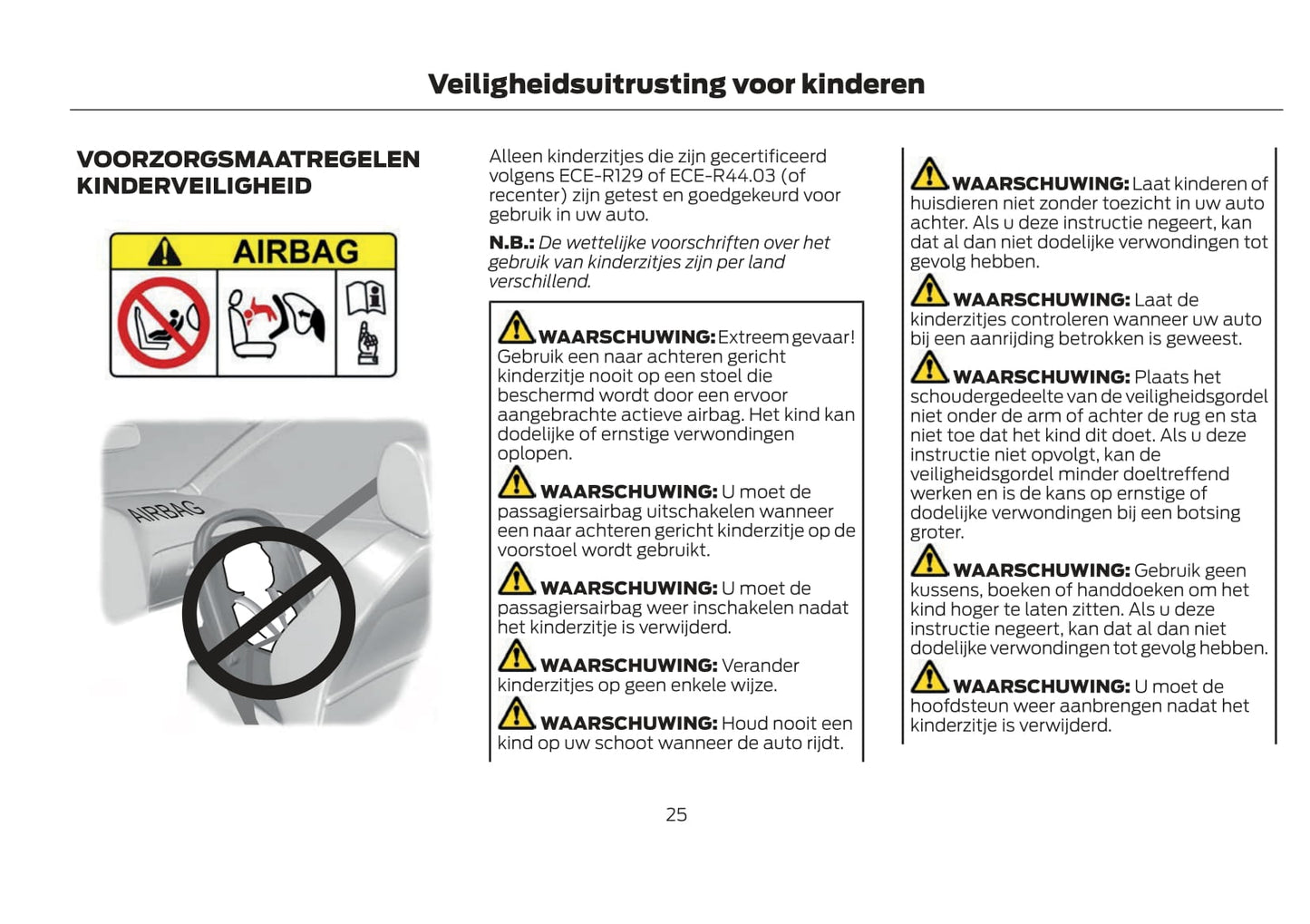 Veiligheidsuitrusting voor kinderen

VOORZORGSMAATREGELEN KINDERVEILIGHEID

AIRBAG

AIRBAG

Alleen kinderzitjes die zijn gecertificeerd volgens ECE-R129 of ECE-R44.03 (of recenter) zijn getest en goedgekeurd voor gebruik in uw auto.

N.B.: De wettelijke voorschriften over het gebruik van kinderzitjes zijn per land verschillend.

WAARSCHUWING: Extreem gevaar! Gebruik een naar achteren gericht kinderzitje nooit op een stoel die beschermd wordt door een ervoor aangebrachte actieve airbag. Het kind kan dodelijke of ernstige verwondingen oplopen.

WAARSCHUWING: U moet de passagiersairbag uitschakelen wanneer een naar achteren gericht kinderzitje op de voorstoel wordt gebruikt.

WAARSCHUWING: U moet de passagiersairbag weer inschakelen nadat het kinderzitje is verwijderd.

WAARSCHUWING: Verander kinderzitjes op geen enkele wijze.

WAARSCHUWING: Houd nooit een kind op uw schoot wanneer de auto rijdt.

WAARSCHUWING: Laat kinderen of huisdieren niet zonder toezicht in uw auto achter. Als u deze instructie negeert, kan dat al dan niet dodelijke verwondingen tot gevolg hebben.

WAARSCHUWING: Laat de kinderzitjes controleren wanneer uw auto bij een aanrijding betrokken is geweest.

WAARSCHUWING: Plaats het schoudergedeelte van de veiligheidsgordel niet onder de arm of achter de rug en sta niet toe dat het kind dit doet. Als u deze instructie niet opvolgt, kan de veiligheidsgordel minder doeltreffend werken en is de kans op ernstige of dodelijke verwondingen bij een botsing groter.

WAARSCHUWING: Gebruik geen kussens, boeken of handdoeken om het kind hoger te laten zitten. Als u deze instructie negeert, kan dat al dan niet dodelijke verwondingen tot gevolg hebben.

WAARSCHUWING: U moet de hoofdsteun weer aanbrengen nadat het kinderzitje is verwijderd.

25