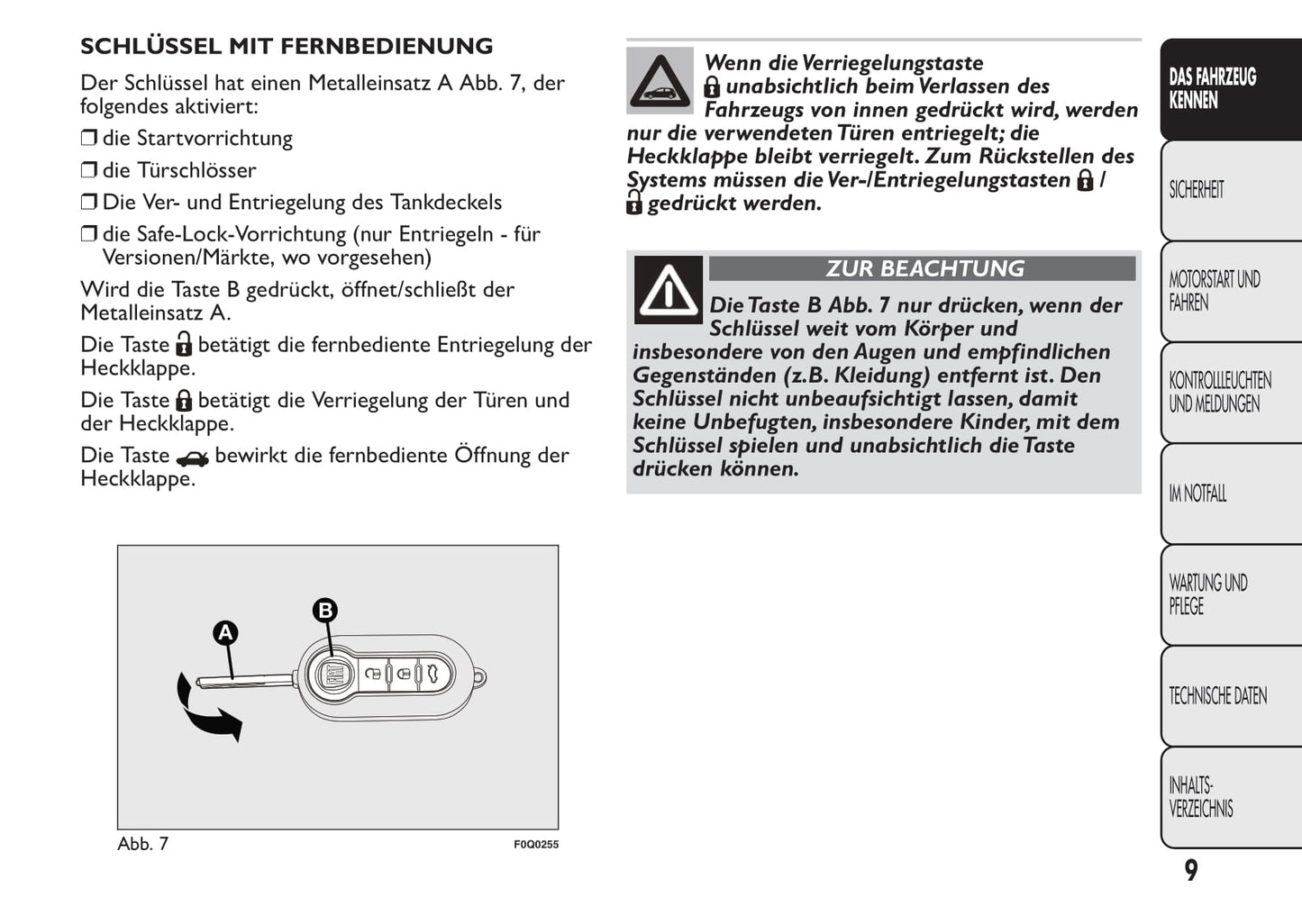 SCHLÜSSEL MIT FERNBEDIENUNG

Der Schlüssel hat einen Metalleinsatz A Abb. 7, der folgendes aktiviert:

❒ die Startvorrichtung

❒ die Türschlösser

❒ Die Ver- und Entriegelung des Tankdeckels

❒ die Safe-Lock-Vorrichtung (nur Entriegeln - für Versionen/Märkte, wo vorgesehen)

Wird die Taste B gedrückt, öffnet/schließt der Metalleinsatz A.

Die Taste betätigt die fernbediente Entriegelung der Heckklappe.

Die Taste betätigt die Verriegelung der Türen und der Heckklappe.

Die Taste bewirkt die fernbediente Öffnung der Heckklappe.

A

B

Abb. 7

F0Q0255

Wenn die Verriegelungstaste unabsichtlich beim Verlassen des Fahrzeugs von innen gedrückt wird, werden nur die verwendeten Türen entriegelt; die Heckklappe bleibt verriegelt. Zum Rückstellen des Systems müssen die Ver-/Entriegelungstasten / gedrückt werden.

ZUR BEACHTUNG

Die Taste B Abb. 7 nur drücken, wenn der Schlüssel weit vom Körper und insbesondere von den Augen und empfindlichen Gegenständen (z.B. Kleidung) entfernt ist. Den Schlüssel nicht unbeaufsichtigt lassen, damit keine Unbefugten, insbesondere Kinder, mit dem Schlüssel spielen und unabsichtlich die Taste drücken können.

DAS FAHRZEUG KENNEN

SICHERHEIT

MOTORSTART UND FAHREN

KONTROLLLEUCHTEN UND MELDUNGEN

IM NOTFALL

WARTUNG UND PFLEGE

TECHNISCHE DATEN

INHALTS-VERZEICHNIS

9