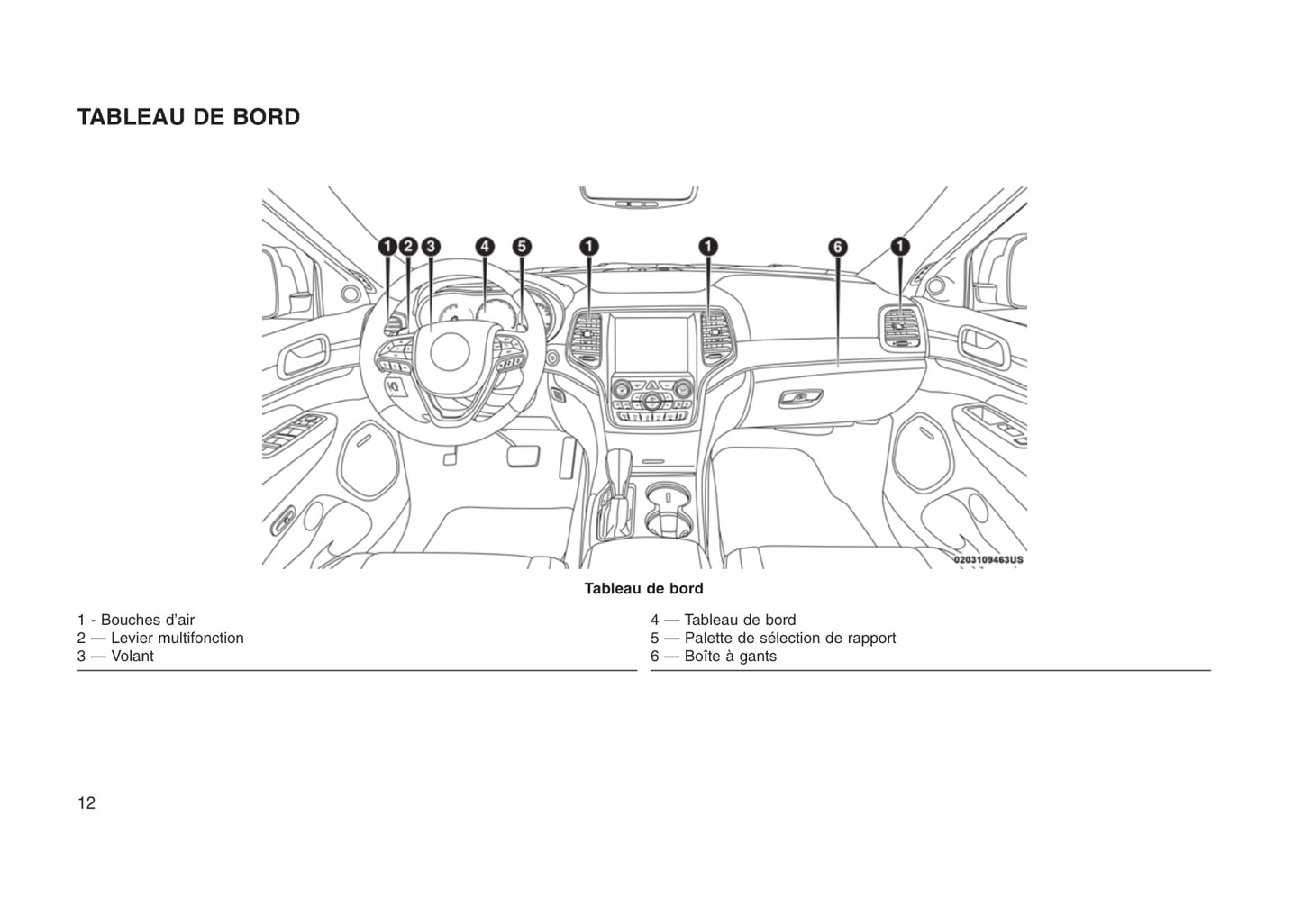 TABLEAU DE BORD

1 2 3 4 5 1 1 6 1

0203109463US

Tableau de bord

1 - Bouches d'air
2 — Levier multifonction
3 — Volant

4 — Tableau de bord
5 — Palette de sélection de rapport
6 — Boîte à gants

12