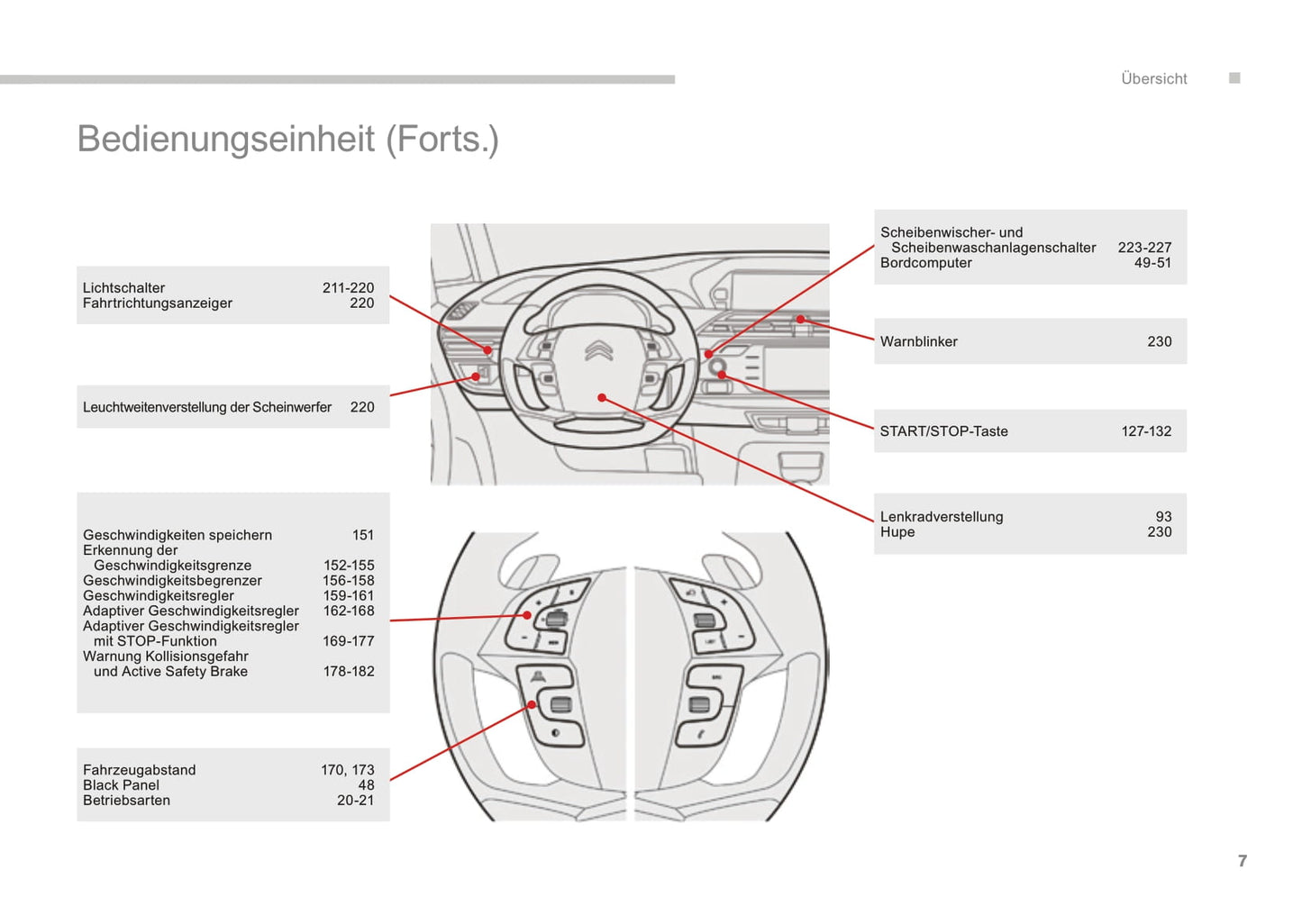 Übersicht

Bedienungseinheit (Forts.)

Lichtschalter 211-220
Fahrtrichtungsanzeiger 220

Leuchtweitenverstellung der Scheinwerfer 220

Geschwindigkeiten speichern 151
Erkennung der Geschwindigkeitsgrenze 152-155
Geschwindigkeitsbegrenzer 156-158
Geschwindigkeitsregler 159-161
Adaptiver Geschwindigkeitsregler 162-168
Adaptiver Geschwindigkeitsregler mit STOP-Funktion 169-177
Warnung Kollisionsgefahr und Active Safety Brake 178-182

Fahrzeugabstand 170, 173
Black Panel 48
Betriebsarten 20-21

Scheibenwischer- und Scheibenwaschanlagenschalter 223-227
Bordcomputer 49-51

Warnblinker 230

START/STOP-Taste 127-132

Lenkradverstellung 93
Hupe 230

7