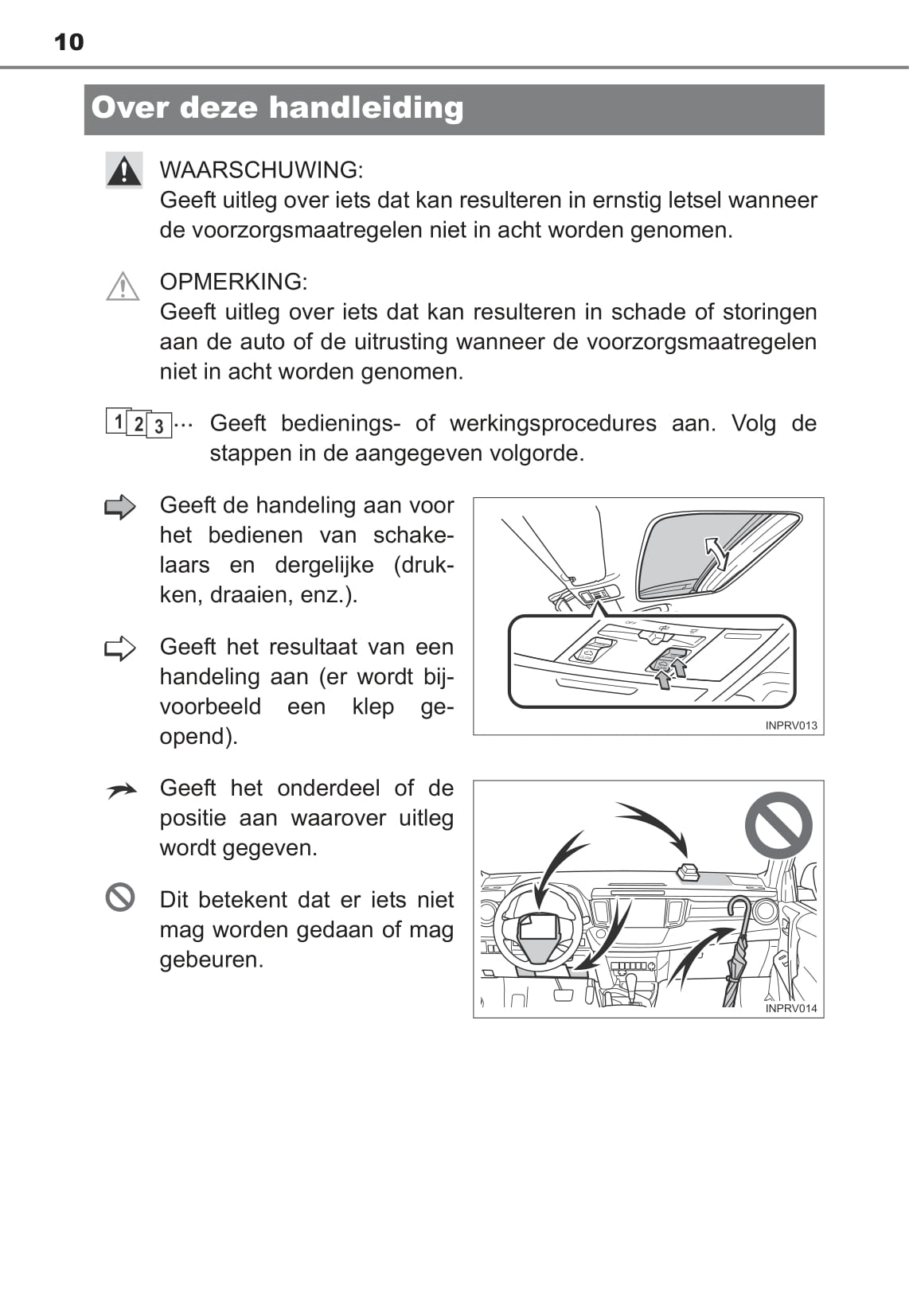 10

Over deze handleiding

WAARSCHUWING:
Geeft uitleg over iets dat kan resulteren in ernstig letsel wanneer de voorzorgsmaatregelen niet in acht worden genomen.

OPMERKING:
Geeft uitleg over iets dat kan resulteren in schade of storingen aan de auto of de uitrusting wanneer de voorzorgsmaatregelen niet in acht worden genomen.

1 2 3 ··· Geeft bedienings- of werkingsprocedures aan. Volg de stappen in de aangegeven volgorde.

Geeft de handeling aan voor het bedienen van schakelaars en dergelijke (drukken, draaien, enz.).

Geeft het resultaat van een handeling aan (er wordt bijvoorbeeld een klep geopend).

INPRV013

Geeft het onderdeel of de positie aan waarover uitleg wordt gegeven.

Dit betekent dat er iets niet mag worden gedaan of mag gebeuren.

INPRV014