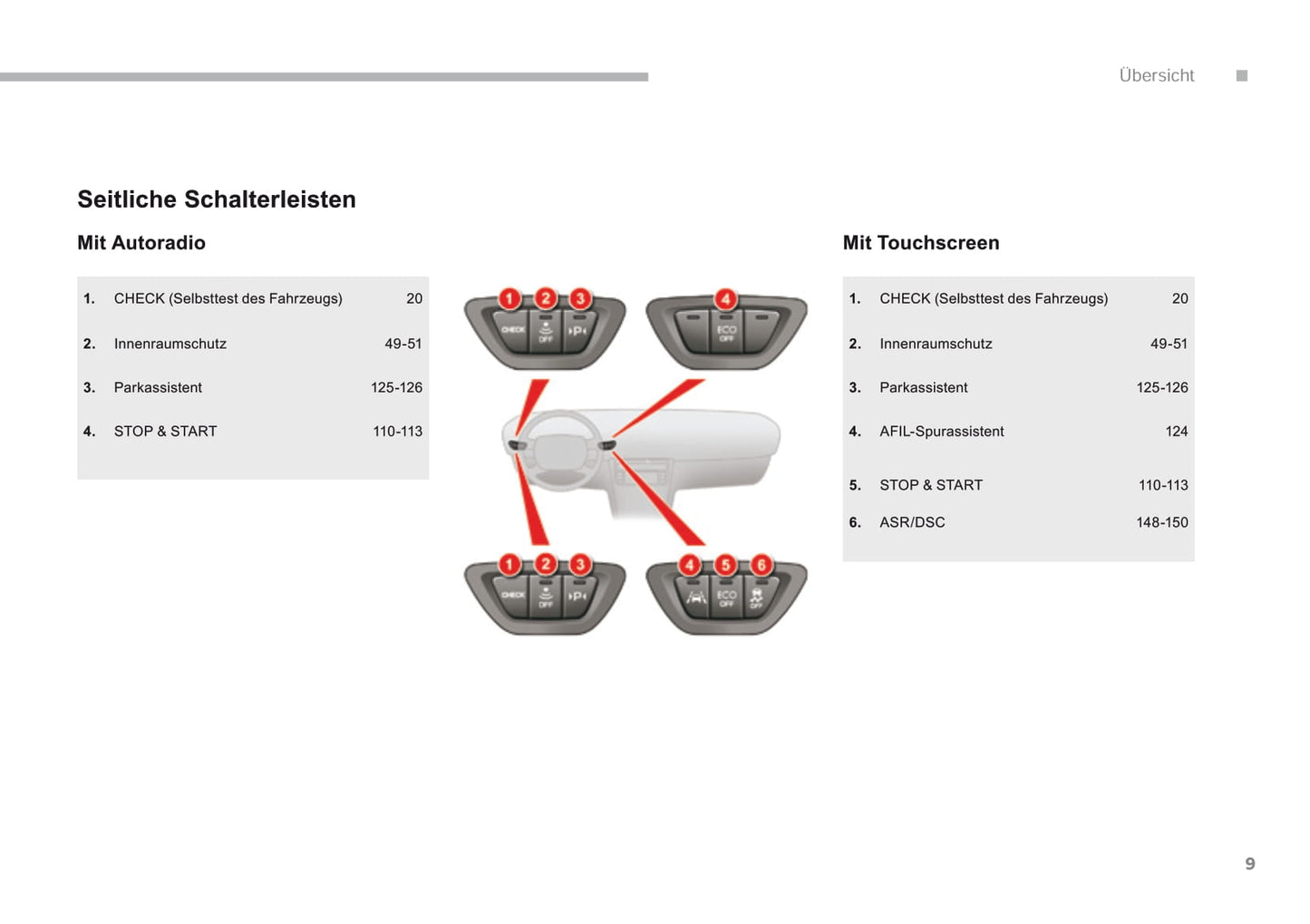 Übersicht

Seitliche Schalterleisten

Mit Autoradio

| | | |
|---|---|---|
| 1. | CHECK (Selbsttest des Fahrzeugs) | 20 |
| 2. | Innenraumschutz | 49-51 |
| 3. | Parkassistent | 125-126 |
| 4. | STOP & START | 110-113 |

1 2 3 CHECK OFF P
4 ECO OFF
1 2 3 CHECK OFF P
4 5 6 ECO OFF OFF

Mit Touchscreen

| | | |
|---|---|---|
| 1. | CHECK (Selbsttest des Fahrzeugs) | 20 |
| 2. | Innenraumschutz | 49-51 |
| 3. | Parkassistent | 125-126 |
| 4. | AFIL-Spurassistent | 124 |
| 5. | STOP & START | 110-113 |
| 6. | ASR/DSC | 148-150 |

9