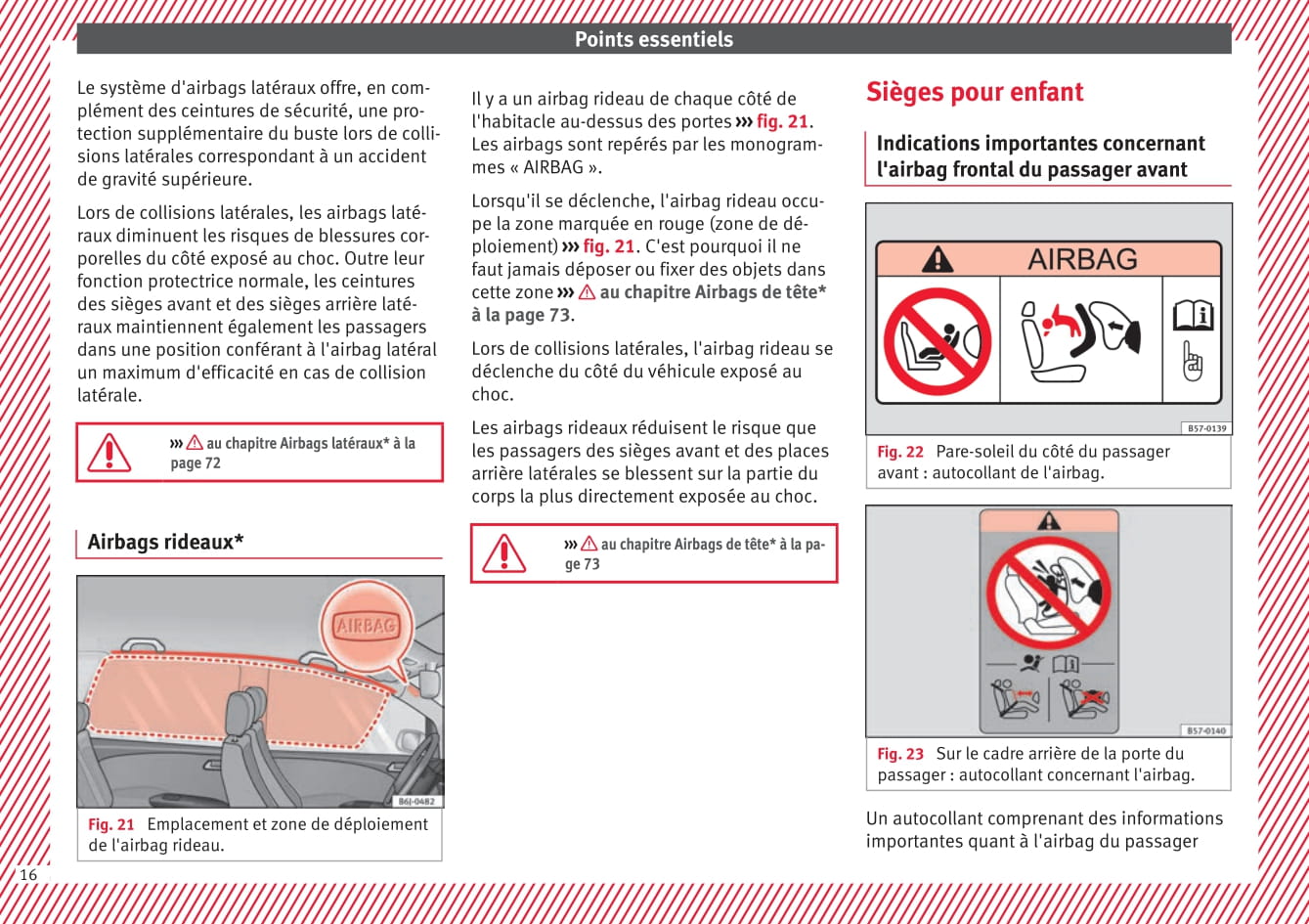 Points essentiels

Le système d'airbags latéraux offre, en complément des ceintures de sécurité, une protection supplémentaire du buste lors de collisions latérales correspondant à un accident de gravité supérieure.

Lors de collisions latérales, les airbags latéraux diminuent les risques de blessures corporelles du côté exposé au choc. Outre leur fonction protectrice normale, les ceintures des sièges avant et des sièges arrière latéraux maintiennent également les passagers dans une position conférant à l'airbag latéral un maximum d'efficacité en cas de collision latérale.

››› ⚠ au chapitre Airbags latéraux* à la page 72

Airbags rideaux*

AIRBAG

B6J-0482

Fig. 21 Emplacement et zone de déploiement de l'airbag rideau.

Il y a un airbag rideau de chaque côté de l'habitacle au-dessus des portes ››› fig. 21. Les airbags sont repérés par les monogrammes « AIRBAG ».

Lorsqu'il se déclenche, l'airbag rideau occupe la zone marquée en rouge (zone de déploiement) ››› fig. 21. C'est pourquoi il ne faut jamais déposer ou fixer des objets dans cette zone ››› ⚠ au chapitre Airbags de tête* à la page 73.

Lors de collisions latérales, l'airbag rideau se déclenche du côté du véhicule exposé au choc.

Les airbags rideaux réduisent le risque que les passagers des sièges avant et des places arrière latérales se blessent sur la partie du corps la plus directement exposée au choc.

››› ⚠ au chapitre Airbags de tête* à la page 73

Sièges pour enfant

Indications importantes concernant l'airbag frontal du passager avant

AIRBAG

B57-0139

Fig. 22 Pare-soleil du côté du passager avant : autocollant de l'airbag.

B57-0140

Fig. 23 Sur le cadre arrière de la porte du passager : autocollant concernant l'airbag.

Un autocollant comprenant des informations importantes quant à l'airbag du passager

16