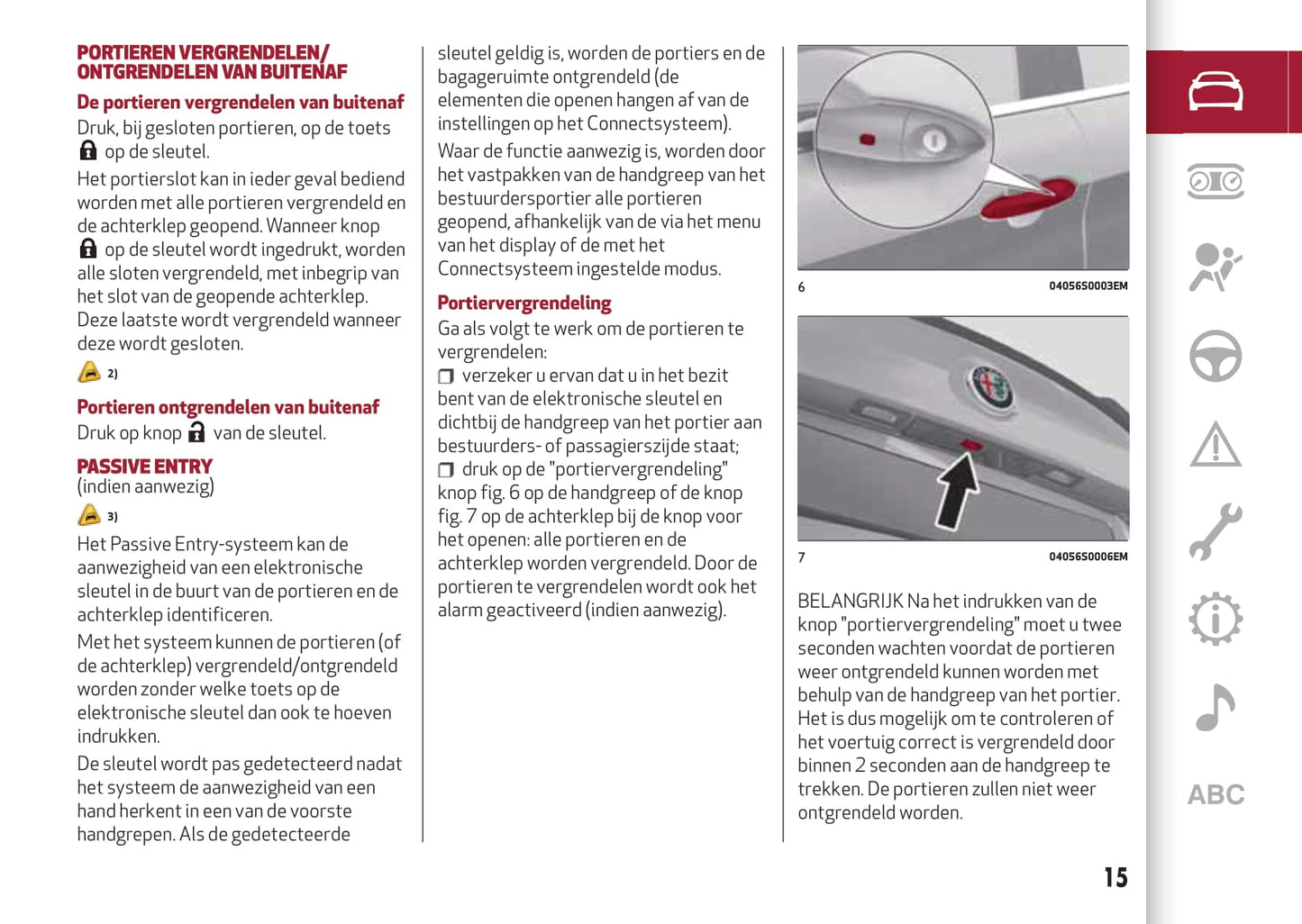 PORTIEREN VERGRENDELEN/ ONTGRENDELEN VAN BUITENAF

De portieren vergrendelen van buitenaf

Druk, bij gesloten portieren, op de toets op de sleutel.

Het portierslot kan in ieder geval bediend worden met alle portieren vergrendeld en de achterklep geopend. Wanneer knop op de sleutel wordt ingedrukt, worden alle sloten vergrendeld, met inbegrip van het slot van de geopende achterklep. Deze laatste wordt vergrendeld wanneer deze wordt gesloten.

2)

Portieren ontgrendelen van buitenaf

Druk op knop van de sleutel.

PASSIVE ENTRY

(indien aanwezig)

3)

Het Passive Entry-systeem kan de aanwezigheid van een elektronische sleutel in de buurt van de portieren en de achterklep identificeren.

Met het systeem kunnen de portieren (of de achterklep) vergrendeld/ontgrendeld worden zonder welke toets op de elektronische sleutel dan ook te hoeven indrukken.

De sleutel wordt pas gedetecteerd nadat het systeem de aanwezigheid van een hand herkent in een van de voorste handgrepen. Als de gedetecteerde sleutel geldig is, worden de portiers en de bagageruimte ontgrendeld (de elementen die openen hangen af van de instellingen op het Connectsysteem).

Waar de functie aanwezig is, worden door het vastpakken van de handgreep van het bestuurdersportier alle portieren geopend, afhankelijk van de via het menu van het display of de met het Connectsysteem ingestelde modus.

Portiervergrendeling

Ga als volgt te werk om de portieren te vergrendelen:

❒ verzeker u ervan dat u in het bezit bent van de elektronische sleutel en dichtbij de handgreep van het portier aan bestuurders- of passagierszijde staat;

❒ druk op de "portiervergrendeling" knop fig. 6 op de handgreep of de knop fig. 7 op de achterklep bij de knop voor het openen: alle portieren en de achterklep worden vergrendeld. Door de portieren te vergrendelen wordt ook het alarm geactiveerd (indien aanwezig).

6 04056S0003EM

7 04056S0006EM

BELANGRIJK Na het indrukken van de knop "portiervergrendeling" moet u twee seconden wachten voordat de portieren weer ontgrendeld kunnen worden met behulp van de handgreep van het portier. Het is dus mogelijk om te controleren of het voertuig correct is vergrendeld door binnen 2 seconden aan de handgreep te trekken. De portieren zullen niet weer ontgrendeld worden.

ABC

15