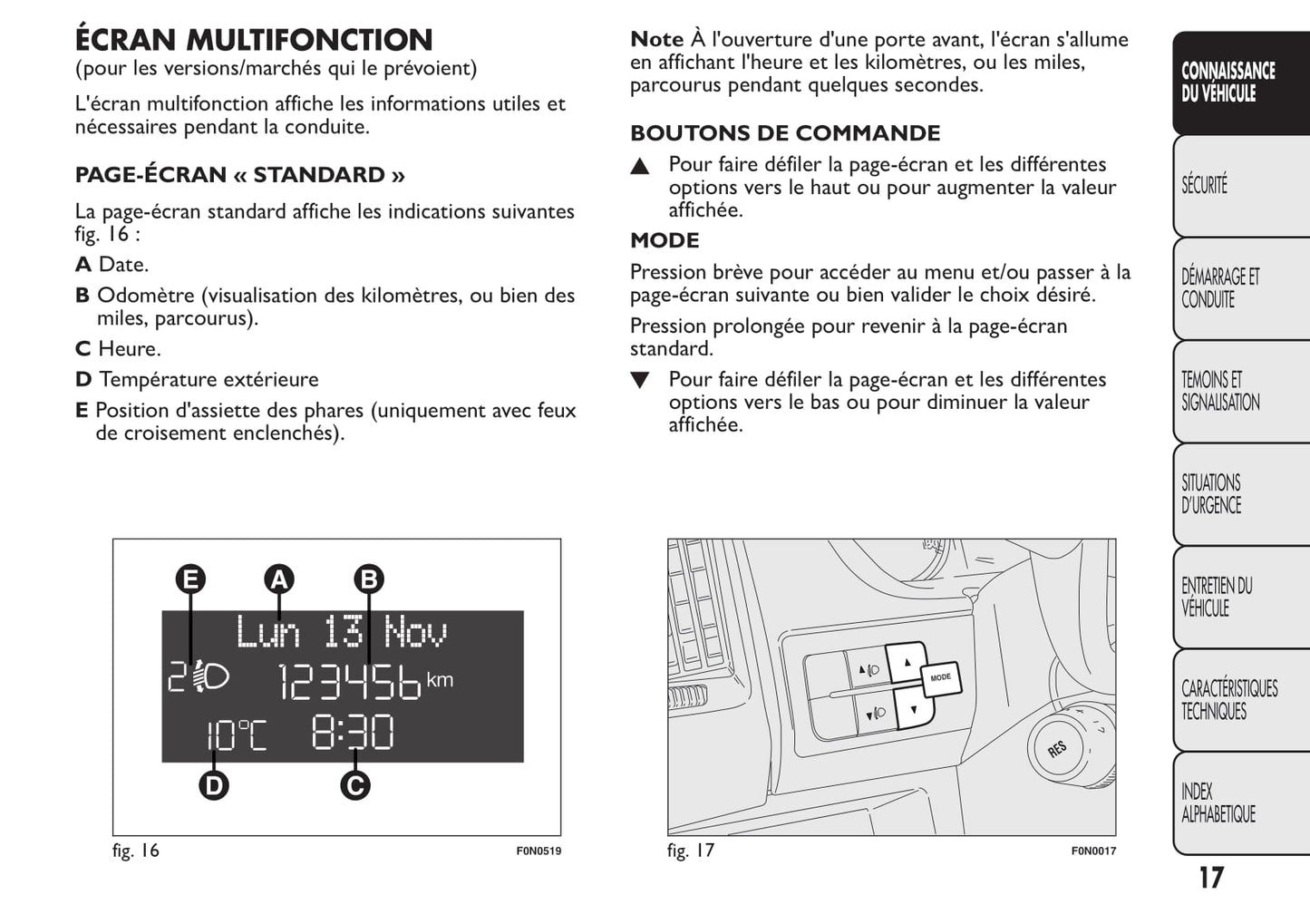 ÉCRAN MULTIFONCTION
(pour les versions/marchés qui le prévoient)

L'écran multifonction affiche les informations utiles et nécessaires pendant la conduite.

PAGE-ÉCRAN « STANDARD »

La page-écran standard affiche les indications suivantes fig. 16 :

A Date.

B Odomètre (visualisation des kilomètres, ou bien des miles, parcourus).

C Heure.

D Température extérieure

E Position d'assiette des phares (uniquement avec feux de croisement enclenchés).

E A B
Lun 13 Nov
2 123456 km
10°C 8:30
D C

fig. 16 F0N0519

Note À l'ouverture d'une porte avant, l'écran s'allume en affichant l'heure et les kilomètres, ou les miles, parcourus pendant quelques secondes.

BOUTONS DE COMMANDE

▲ Pour faire défiler la page-écran et les différentes options vers le haut ou pour augmenter la valeur affichée.

MODE

Pression brève pour accéder au menu et/ou passer à la page-écran suivante ou bien valider le choix désiré.

Pression prolongée pour revenir à la page-écran standard.

▼ Pour faire défiler la page-écran et les différentes options vers le bas ou pour diminuer la valeur affichée.

MODE
RES

fig. 17 F0N0017

CONNAISSANCE DU VÉHICULE

SÉCURITÉ

DÉMARRAGE ET CONDUITE

TEMOINS ET SIGNALISATION

SITUATIONS D'URGENCE

ENTRETIEN DU VÉHICULE

CARACTÉRISTIQUES TECHNIQUES

INDEX ALPHABETIQUE

17