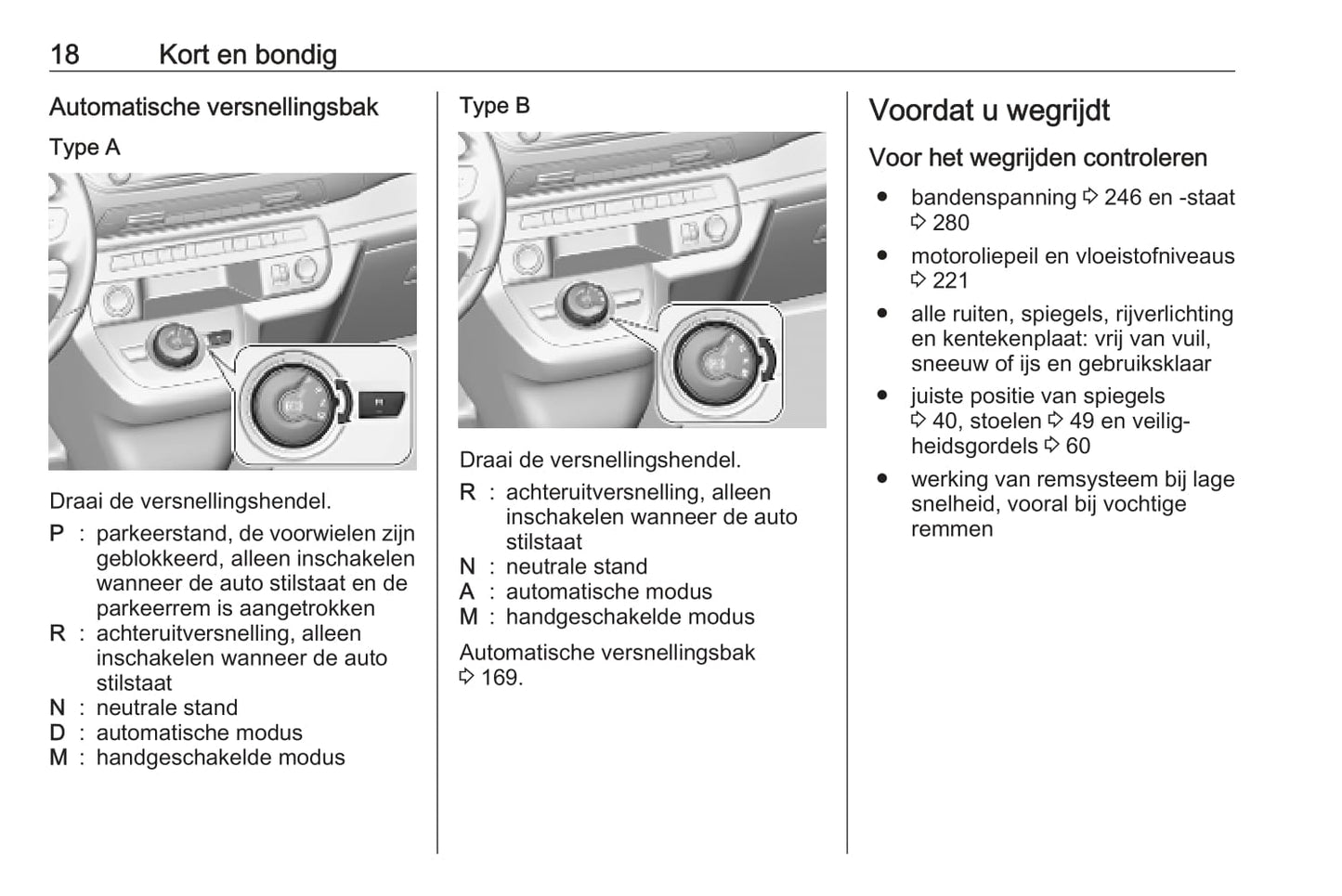 18 Kort en bondig

Automatische versnellingsbak

Type A

Draai de versnellingshendel.

P : parkeerstand, de voorwielen zijn geblokkeerd, alleen inschakelen wanneer de auto stilstaat en de parkeerrem is aangetrokken
R : achteruitversnelling, alleen inschakelen wanneer de auto stilstaat
N : neutrale stand
D : automatische modus
M : handgeschakelde modus

Type B

Draai de versnellingshendel.

R : achteruitversnelling, alleen inschakelen wanneer de auto stilstaat
N : neutrale stand
A : automatische modus
M : handgeschakelde modus

Automatische versnellingsbak ⇨ 169.

Voordat u wegrijdt

Voor het wegrijden controleren

● bandenspanning ⇨ 246 en -staat ⇨ 280
● motoroliepeil en vloeistofniveaus ⇨ 221
● alle ruiten, spiegels, rijverlichting en kentekenplaat: vrij van vuil, sneeuw of ijs en gebruiksklaar
● juiste positie van spiegels ⇨ 40, stoelen ⇨ 49 en veiligheidsgordels ⇨ 60
● werking van remsysteem bij lage snelheid, vooral bij vochtige remmen