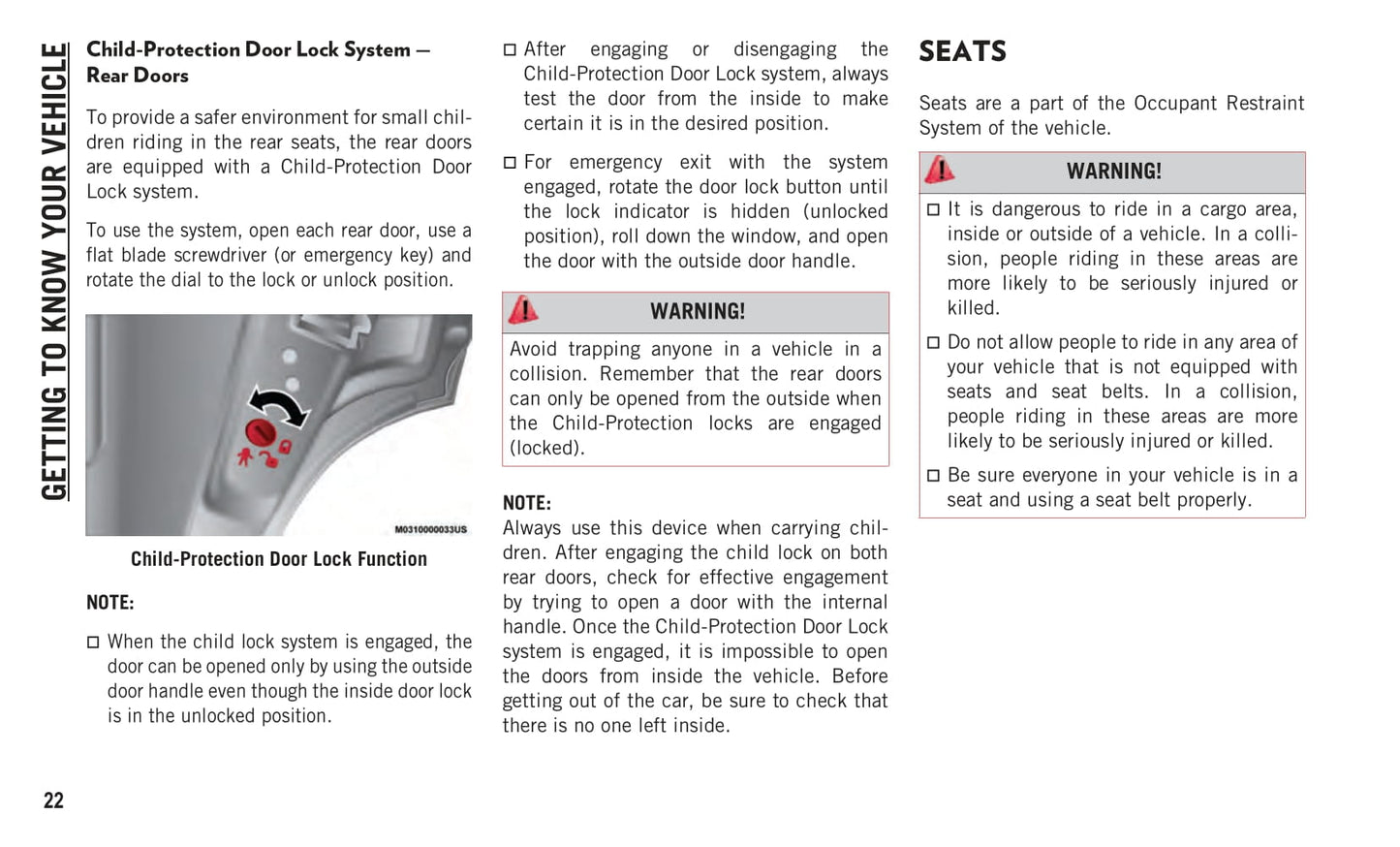 GETTING TO KNOW YOUR VEHICLE

Child-Protection Door Lock System — Rear Doors

To provide a safer environment for small children riding in the rear seats, the rear doors are equipped with a Child-Protection Door Lock system.

To use the system, open each rear door, use a flat blade screwdriver (or emergency key) and rotate the dial to the lock or unlock position.

M0310000033US

Child-Protection Door Lock Function

NOTE:

□ When the child lock system is engaged, the door can be opened only by using the outside door handle even though the inside door lock is in the unlocked position.

□ After engaging or disengaging the Child-Protection Door Lock system, always test the door from the inside to make certain it is in the desired position.

□ For emergency exit with the system engaged, rotate the door lock button until the lock indicator is hidden (unlocked position), roll down the window, and open the door with the outside door handle.

WARNING!

Avoid trapping anyone in a vehicle in a collision. Remember that the rear doors can only be opened from the outside when the Child-Protection locks are engaged (locked).

NOTE:
Always use this device when carrying children. After engaging the child lock on both rear doors, check for effective engagement by trying to open a door with the internal handle. Once the Child-Protection Door Lock system is engaged, it is impossible to open the doors from inside the vehicle. Before getting out of the car, be sure to check that there is no one left inside.

SEATS

Seats are a part of the Occupant Restraint System of the vehicle.

WARNING!

□ It is dangerous to ride in a cargo area, inside or outside of a vehicle. In a collision, people riding in these areas are more likely to be seriously injured or killed.

□ Do not allow people to ride in any area of your vehicle that is not equipped with seats and seat belts. In a collision, people riding in these areas are more likely to be seriously injured or killed.

□ Be sure everyone in your vehicle is in a seat and using a seat belt properly.

22