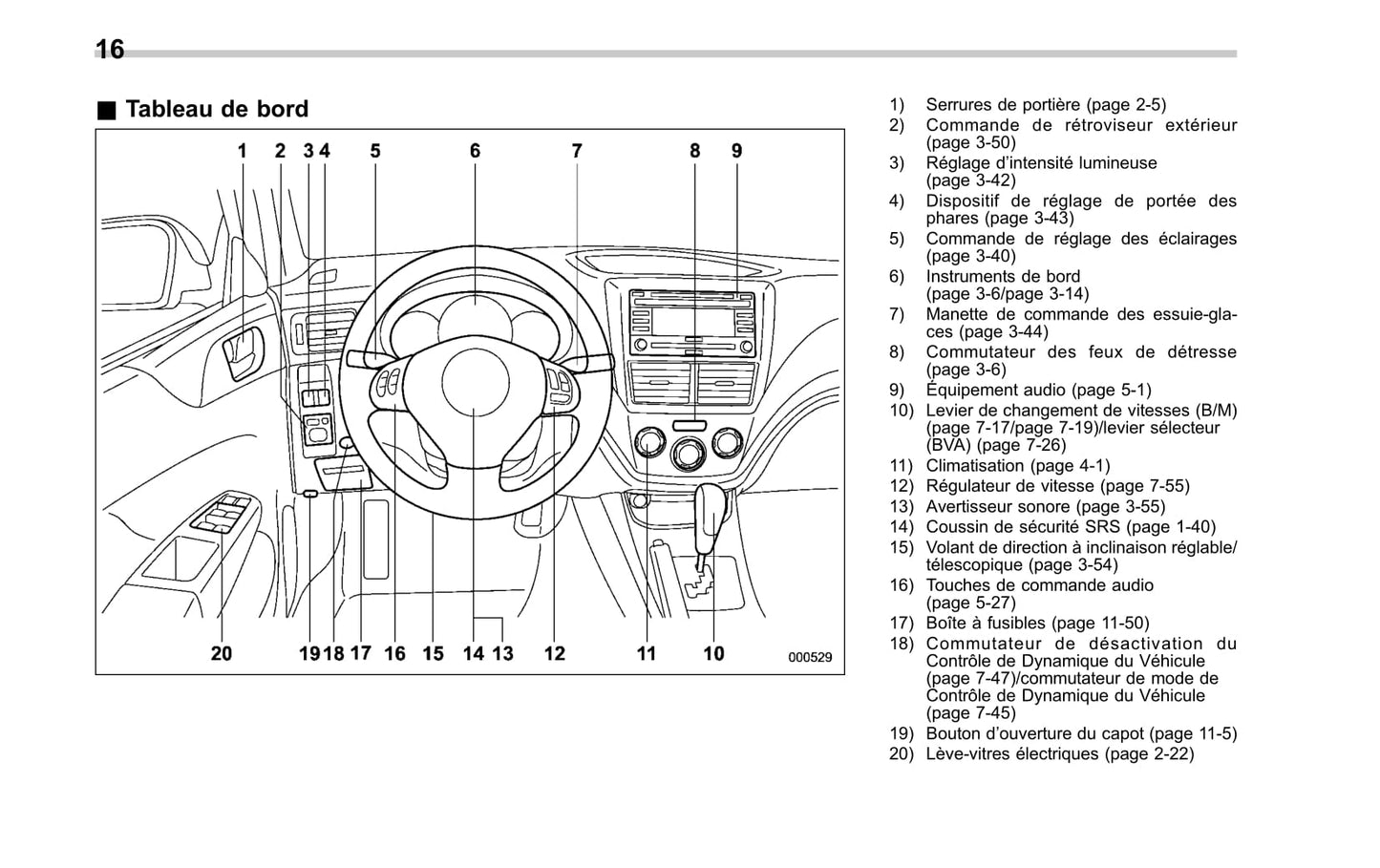 16

■ Tableau de bord

1 2 3 4 5 6 7 8 9

20 19 18 17 16 15 14 13 12 11 10 000529

1) Serrures de portière (page 2-5)
2) Commande de rétroviseur extérieur (page 3-50)
3) Réglage d'intensité lumineuse (page 3-42)
4) Dispositif de réglage de portée des phares (page 3-43)
5) Commande de réglage des éclairages (page 3-40)
6) Instruments de bord (page 3-6/page 3-14)
7) Manette de commande des essuie-glaces (page 3-44)
8) Commutateur des feux de détresse (page 3-6)
9) Équipement audio (page 5-1)
10) Levier de changement de vitesses (B/M) (page 7-17/page 7-19)/levier sélecteur (BVA) (page 7-26)
11) Climatisation (page 4-1)
12) Régulateur de vitesse (page 7-55)
13) Avertisseur sonore (page 3-55)
14) Coussin de sécurité SRS (page 1-40)
15) Volant de direction à inclinaison réglable/télescopique (page 3-54)
16) Touches de commande audio (page 5-27)
17) Boîte à fusibles (page 11-50)
18) Commutateur de désactivation du Contrôle de Dynamique du Véhicule (page 7-47)/commutateur de mode de Contrôle de Dynamique du Véhicule (page 7-45)
19) Bouton d'ouverture du capot (page 11-5)
20) Lève-vitres électriques (page 2-22)