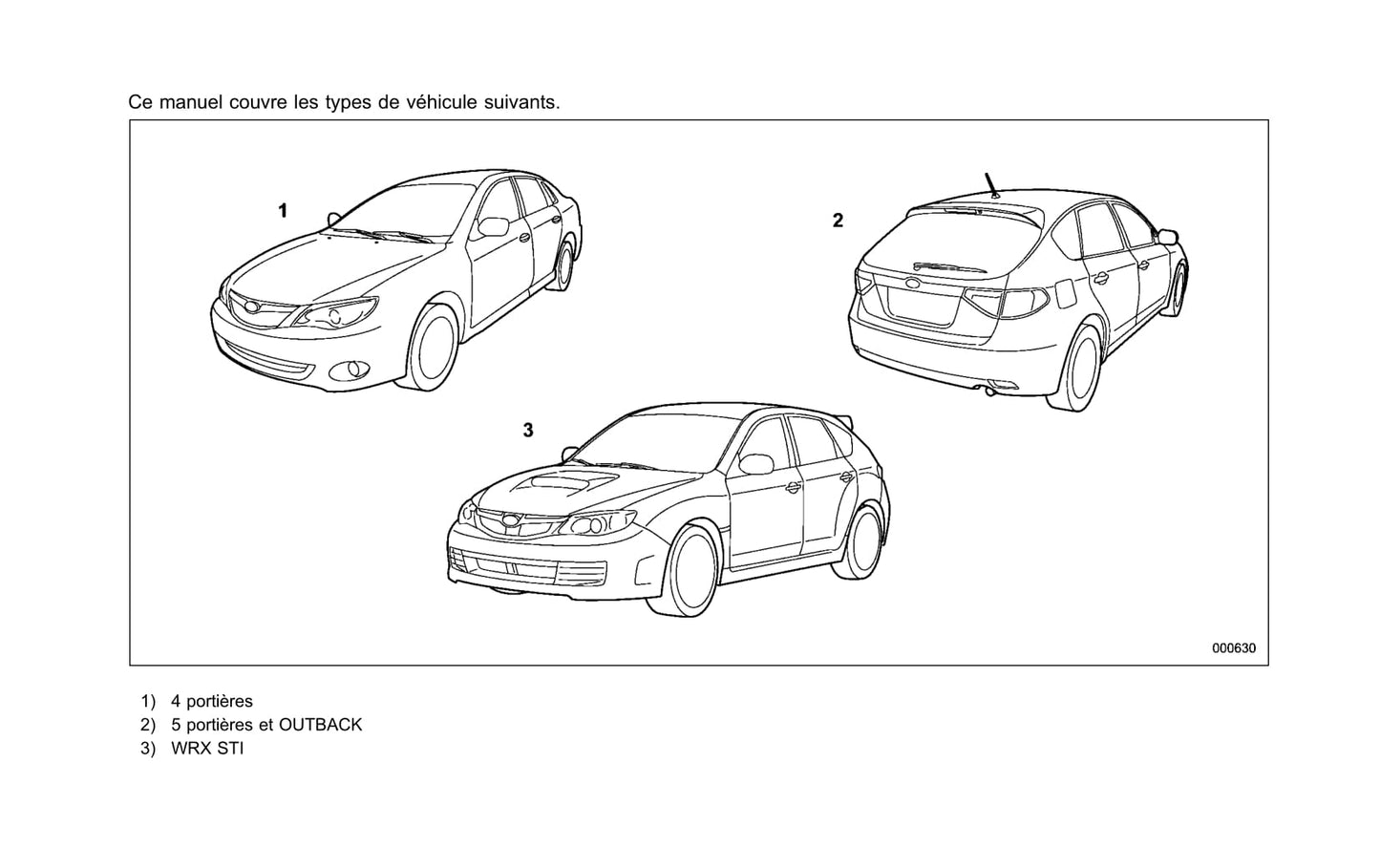 Ce manuel couvre les types de véhicule suivants.

1

2

3

000630

1) 4 portières
2) 5 portières et OUTBACK
3) WRX STI