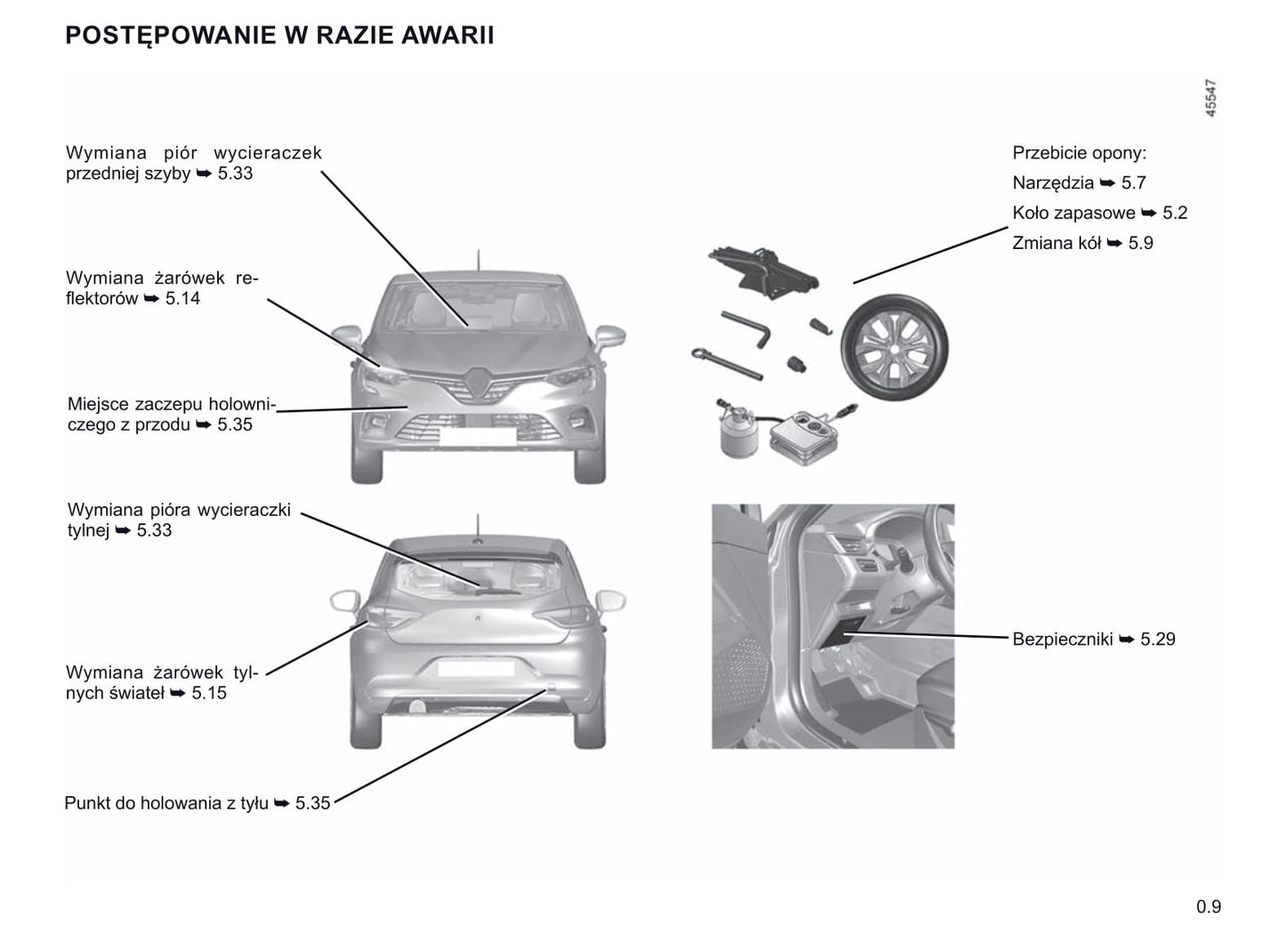 POSTĘPOWANIE W RAZIE AWARII

45547

Wymiana piór wycieraczek przedniej szyby ➥ 5.33

Wymiana żarówek reflektorów ➥ 5.14

Miejsce zaczepu holowniczego z przodu ➥ 5.35

Wymiana pióra wycieraczki tylnej ➥ 5.33

Wymiana żarówek tylnych świateł ➥ 5.15

Punkt do holowania z tyłu ➥ 5.35

Przebicie opony:
Narzędzia ➥ 5.7
Koło zapasowe ➥ 5.2
Zmiana kół ➥ 5.9

Bezpieczniki ➥ 5.29

0.9