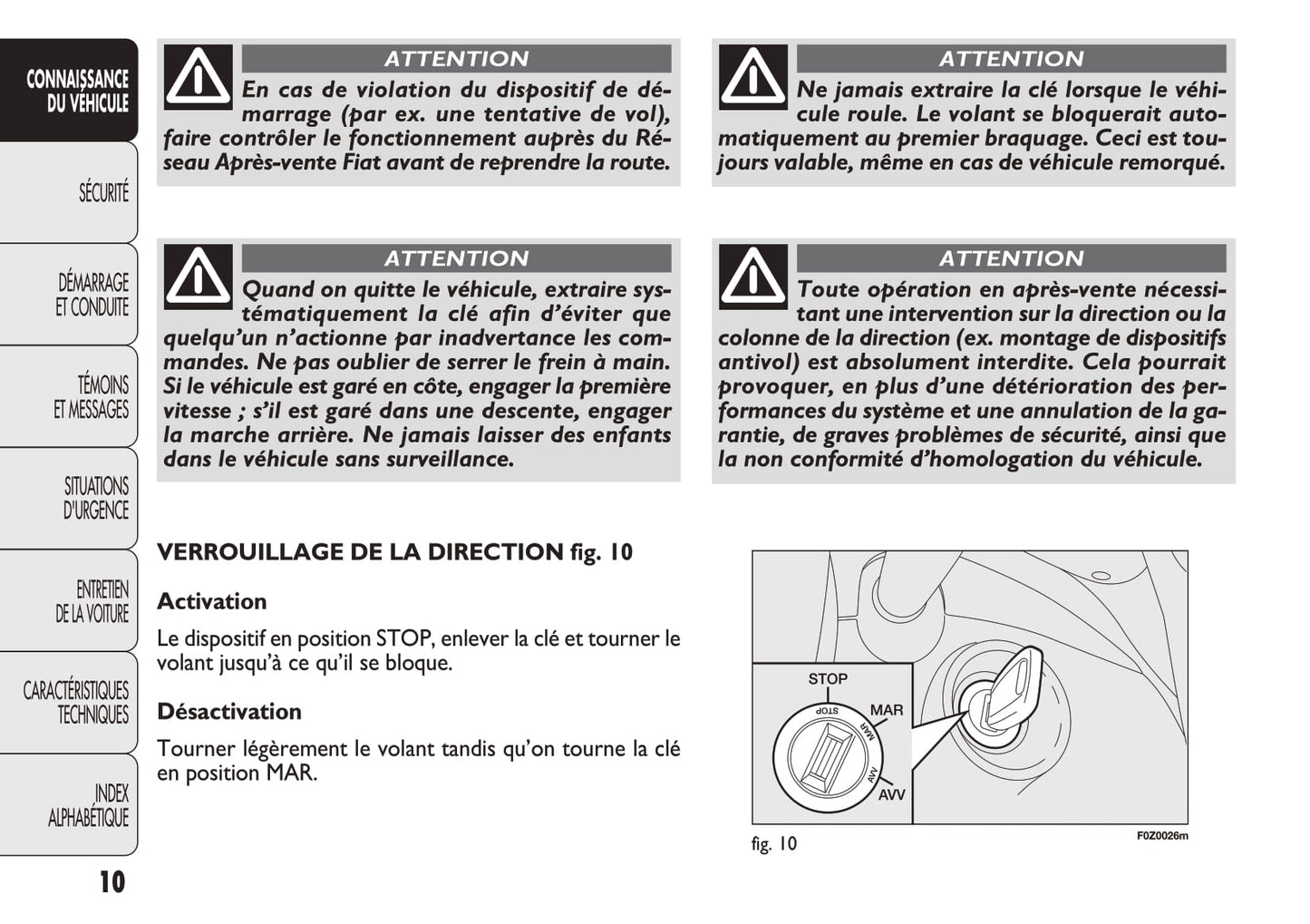 CONNAISSANCE DU VÉHICULE

SÉCURITÉ

DÉMARRAGE ET CONDUITE

TÉMOINS ET MESSAGES

SITUATIONS D'URGENCE

ENTRETIEN DE LA VOITURE

CARACTÉRISTIQUES TECHNIQUES

INDEX ALPHABÉTIQUE

10

ATTENTION

En cas de violation du dispositif de démarrage (par ex. une tentative de vol), faire contrôler le fonctionnement auprès du Réseau Après-vente Fiat avant de reprendre la route.

ATTENTION

Quand on quitte le véhicule, extraire systématiquement la clé afin d'éviter que quelqu'un n'actionne par inadvertance les commandes. Ne pas oublier de serrer le frein à main. Si le véhicule est garé en côte, engager la première vitesse ; s'il est garé dans une descente, engager la marche arrière. Ne jamais laisser des enfants dans le véhicule sans surveillance.

VERROUILLAGE DE LA DIRECTION fig. 10

Activation

Le dispositif en position STOP, enlever la clé et tourner le volant jusqu'à ce qu'il se bloque.

Désactivation

Tourner légèrement le volant tandis qu'on tourne la clé en position MAR.

ATTENTION

Ne jamais extraire la clé lorsque le véhicule roule. Le volant se bloquerait automatiquement au premier braquage. Ceci est toujours valable, même en cas de véhicule remorqué.

ATTENTION

Toute opération en après-vente nécessitant une intervention sur la direction ou la colonne de la direction (ex. montage de dispositifs antivol) est absolument interdite. Cela pourrait provoquer, en plus d'une détérioration des performances du système et une annulation de la garantie, de graves problèmes de sécurité, ainsi que la non conformité d'homologation du véhicule.

STOP
STOP
MAR
MAR
AVV
AVV

fig. 10

F0Z0026m