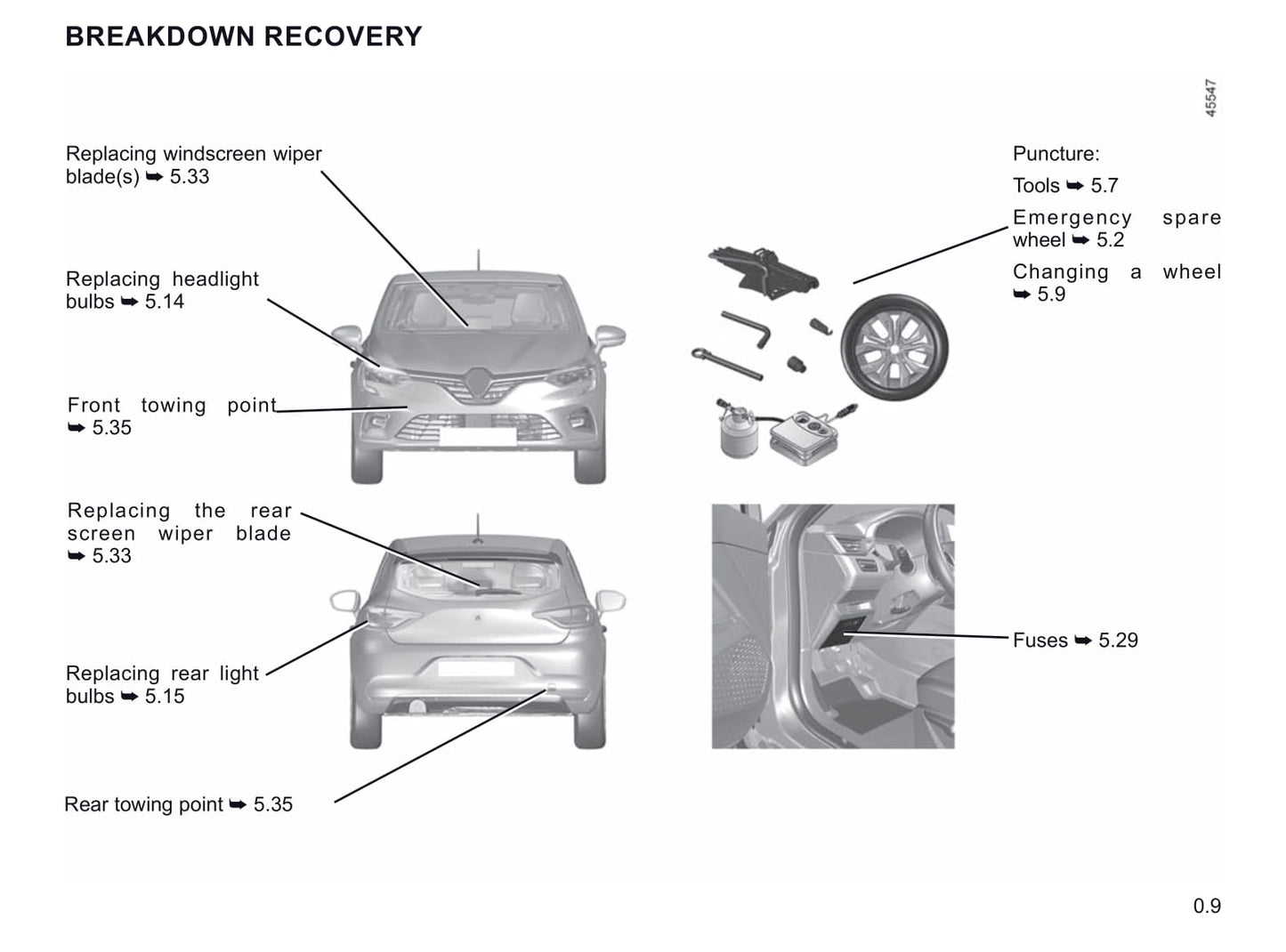 BREAKDOWN RECOVERY

45547

Replacing windscreen wiper blade(s) ➥ 5.33

Replacing headlight bulbs ➥ 5.14

Front towing point ➥ 5.35

Replacing the rear screen wiper blade ➥ 5.33

Replacing rear light bulbs ➥ 5.15

Rear towing point ➥ 5.35

Puncture:

Tools ➥ 5.7

Emergency spare wheel ➥ 5.2

Changing a wheel ➥ 5.9

Fuses ➥ 5.29

0.9