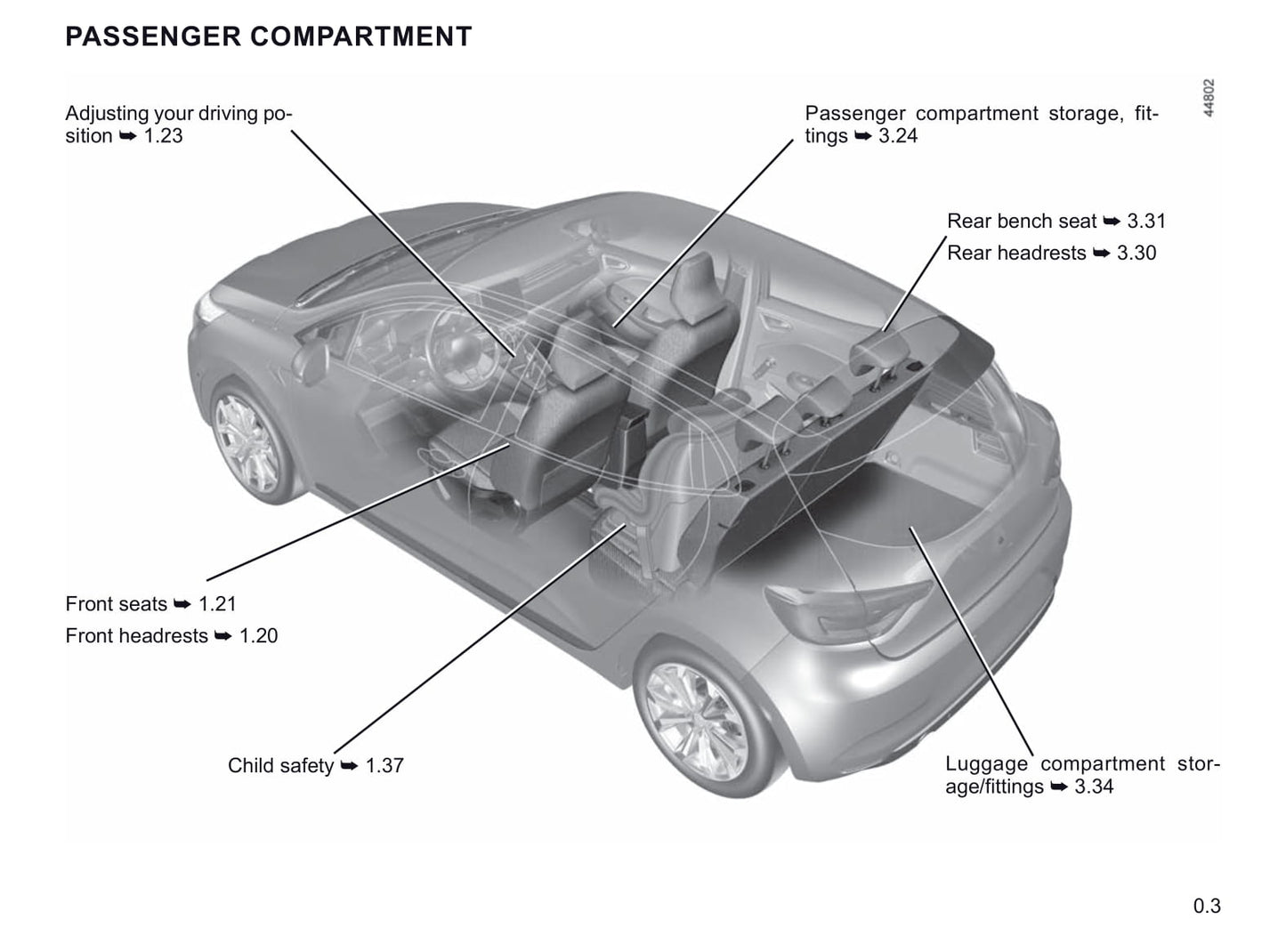 PASSENGER COMPARTMENT

44802

Adjusting your driving position ➥ 1.23

Passenger compartment storage, fittings ➥ 3.24

Rear bench seat ➥ 3.31

Rear headrests ➥ 3.30

Front seats ➥ 1.21

Front headrests ➥ 1.20

Child safety ➥ 1.37

Luggage compartment storage/fittings ➥ 3.34

0.3