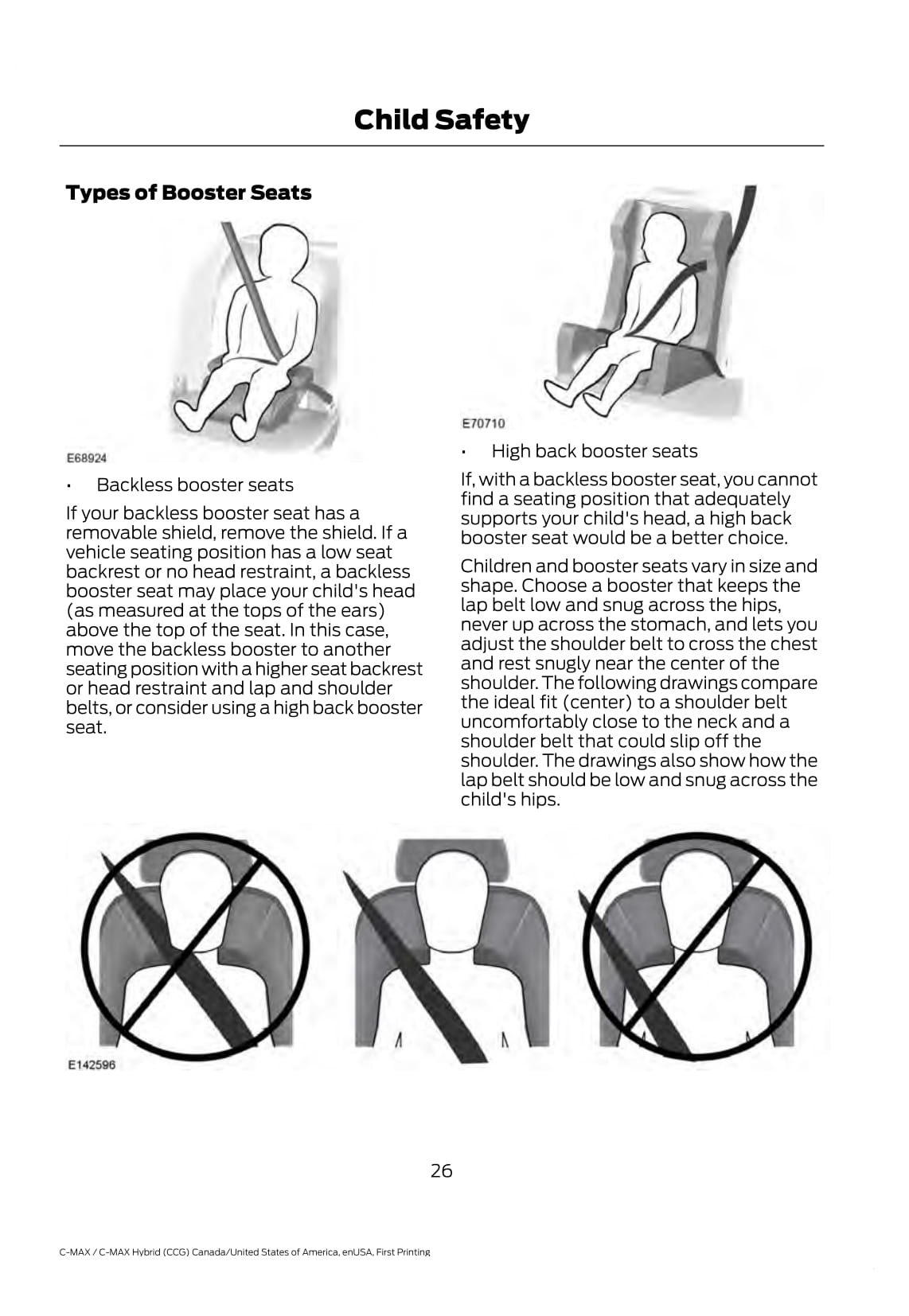 Child Safety

Types of Booster Seats

E68924

• Backless booster seats

If your backless booster seat has a removable shield, remove the shield. If a vehicle seating position has a low seat backrest or no head restraint, a backless booster seat may place your child's head (as measured at the tops of the ears) above the top of the seat. In this case, move the backless booster to another seating position with a higher seat backrest or head restraint and lap and shoulder belts, or consider using a high back booster seat.

E70710

• High back booster seats

If, with a backless booster seat, you cannot find a seating position that adequately supports your child's head, a high back booster seat would be a better choice.

Children and booster seats vary in size and shape. Choose a booster that keeps the lap belt low and snug across the hips, never up across the stomach, and lets you adjust the shoulder belt to cross the chest and rest snugly near the center of the shoulder. The following drawings compare the ideal fit (center) to a shoulder belt uncomfortably close to the neck and a shoulder belt that could slip off the shoulder. The drawings also show how the lap belt should be low and snug across the child's hips.

E142596

26

C-MAX / C-MAX Hybrid (CCG) Canada/United States of America, enUSA, First Printing