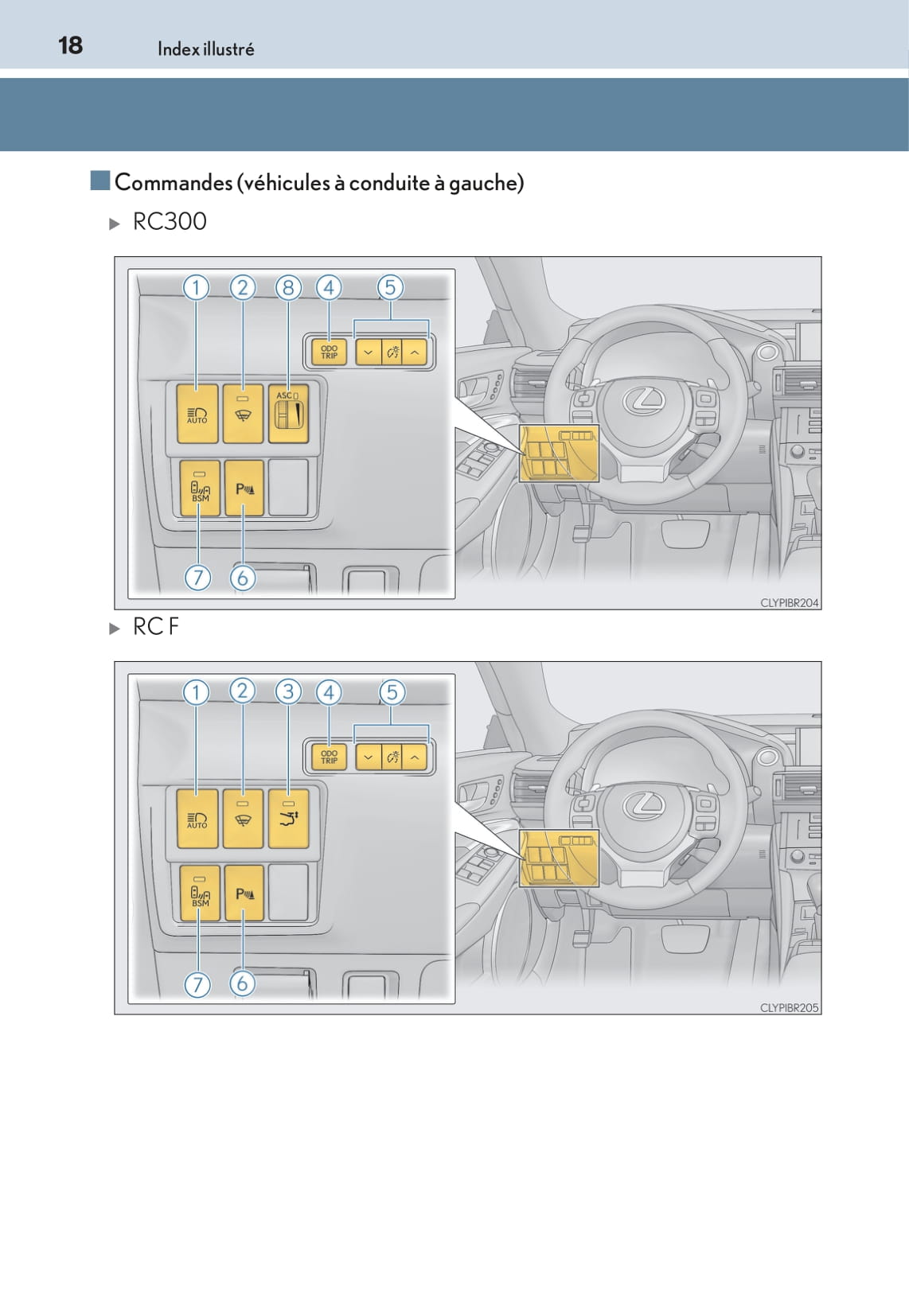 18 Index illustré

Commandes (véhicules à conduite à gauche)

RC300

1 2 8 4 5

ODO TRIP

AUTO

ASC

BSM

P

7 6

CLYPIBR204

RC F

1 2 3 4 5

ODO TRIP

AUTO

BSM

P

7 6

CLYPIBR205