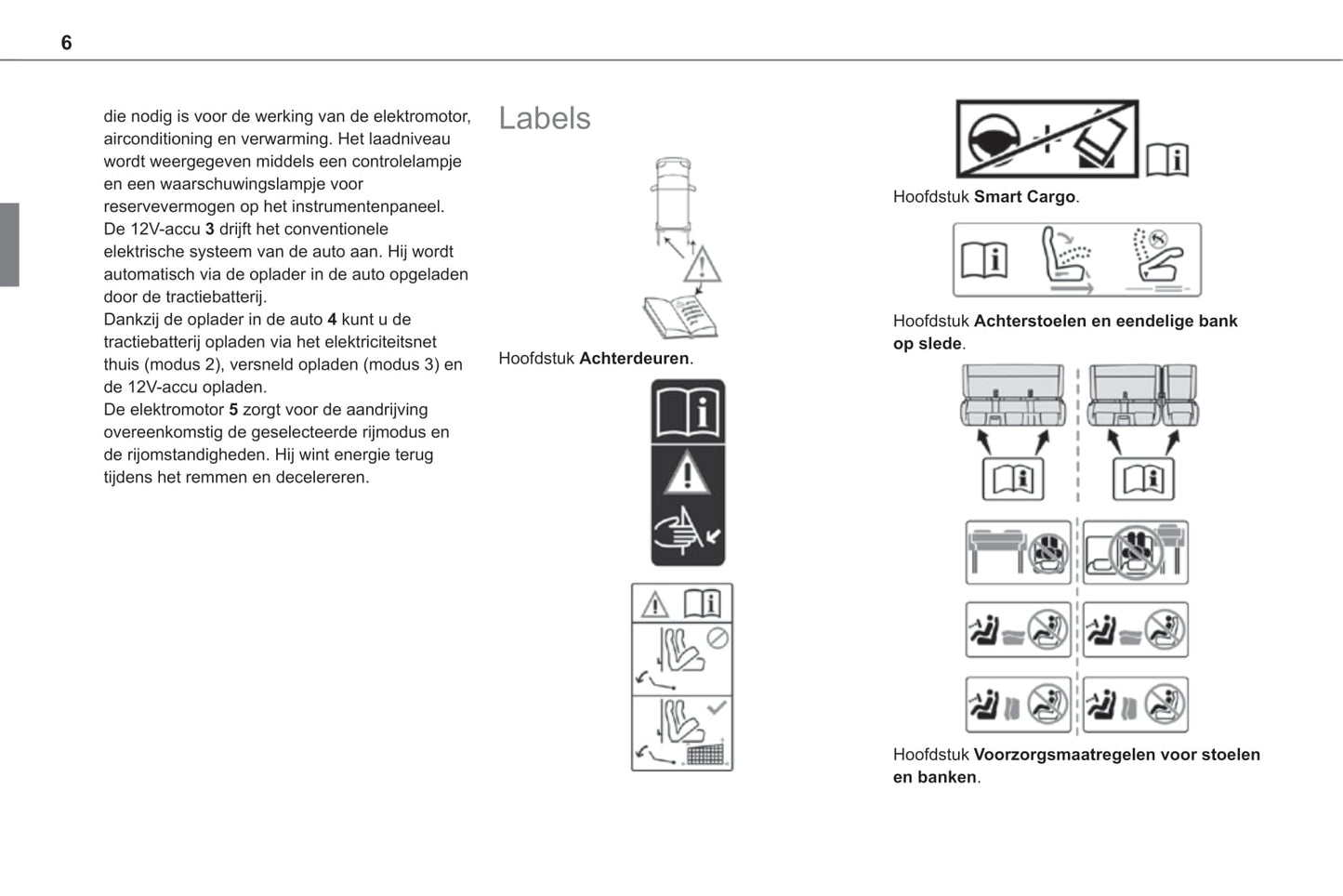 6

die nodig is voor de werking van de elektromotor, airconditioning en verwarming. Het laadniveau wordt weergegeven middels een controlelampje en een waarschuwingslampje voor reservevermogen op het instrumentenpaneel.
De 12V-accu 3 drijft het conventionele elektrische systeem van de auto aan. Hij wordt automatisch via de oplader in de auto opgeladen door de tractiebatterij.
Dankzij de oplader in de auto 4 kunt u de tractiebatterij opladen via het elektriciteitsnet thuis (modus 2), versneld opladen (modus 3) en de 12V-accu opladen.
De elektromotor 5 zorgt voor de aandrijving overeenkomstig de geselecteerde rijmodus en de rijomstandigheden. Hij wint energie terug tijdens het remmen en decelereren.

Labels

Hoofdstuk Achterdeuren.

Hoofdstuk Smart Cargo.

Hoofdstuk Achterstoelen en eendelige bank op slede.

Hoofdstuk Voorzorgsmaatregelen voor stoelen en banken.