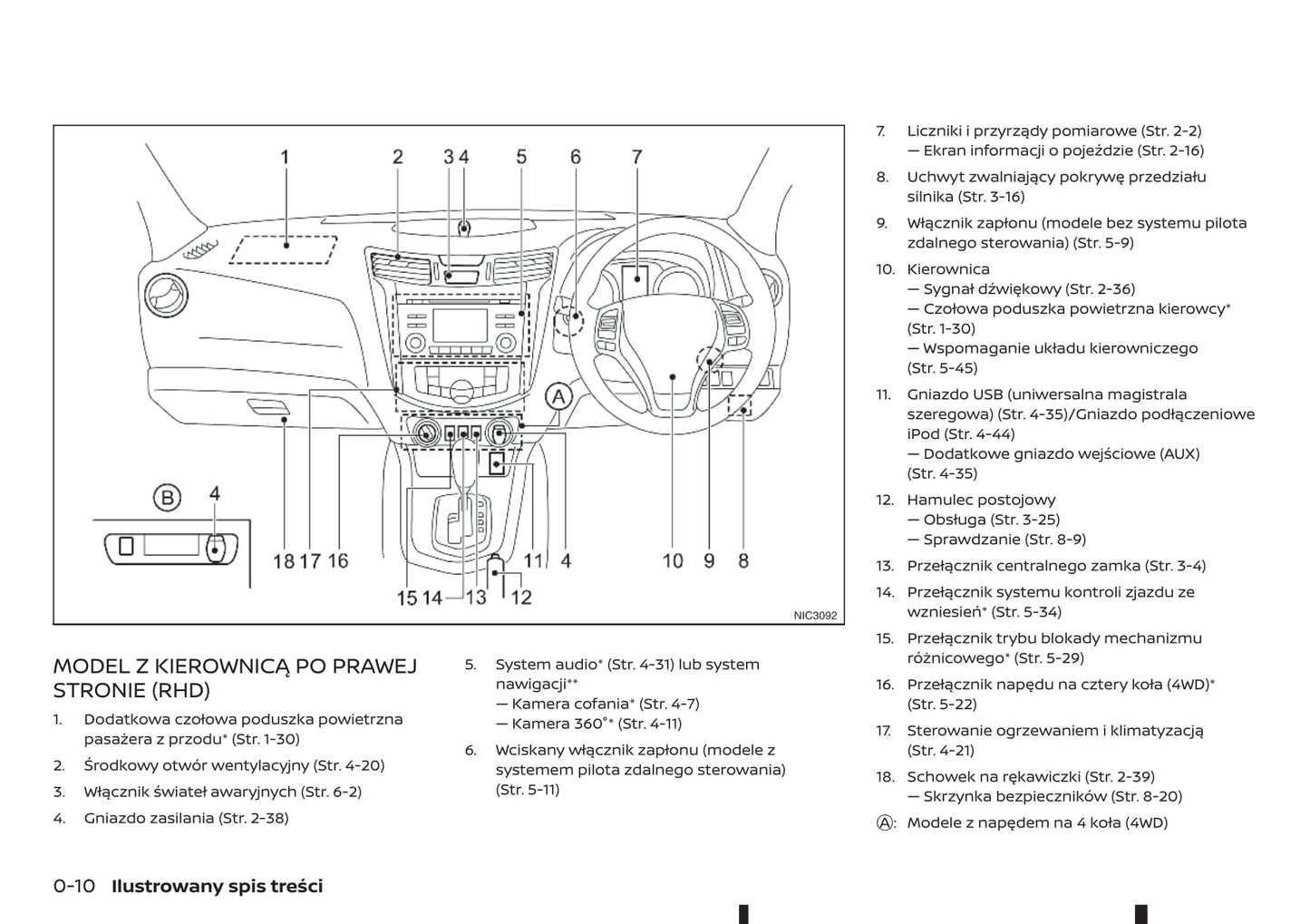 1 2 3 4 5 6 7

A

B 4

18 17 16

15 14 13 12

11 4

10 9 8

NIC3092

MODEL Z KIEROWNICĄ PO PRAWEJ STRONIE (RHD)

1. Dodatkowa czołowa poduszka powietrzna pasażera z przodu* (Str. 1-30)
2. Środkowy otwór wentylacyjny (Str. 4-20)
3. Włącznik świateł awaryjnych (Str. 6-2)
4. Gniazdo zasilania (Str. 2-38)
5. System audio* (Str. 4-31) lub system nawigacji**
— Kamera cofania* (Str. 4-7)
— Kamera 360°* (Str. 4-11)
6. Wciskany włącznik zapłonu (modele z systemem pilota zdalnego sterowania) (Str. 5-11)
7. Liczniki i przyrządy pomiarowe (Str. 2-2)
— Ekran informacji o pojeździe (Str. 2-16)
8. Uchwyt zwalniający pokrywę przedziału silnika (Str. 3-16)
9. Włącznik zapłonu (modele bez systemu pilota zdalnego sterowania) (Str. 5-9)
10. Kierownica
— Sygnał dźwiękowy (Str. 2-36)
— Czołowa poduszka powietrzna kierowcy* (Str. 1-30)
— Wspomaganie układu kierowniczego (Str. 5-45)
11. Gniazdo USB (uniwersalna magistrala szeregowa) (Str. 4-35)/Gniazdo podłączeniowe iPod (Str. 4-44)
— Dodatkowe gniazdo wejściowe (AUX) (Str. 4-35)
12. Hamulec postojowy
— Obsługa (Str. 3-25)
— Sprawdzanie (Str. 8-9)
13. Przełącznik centralnego zamka (Str. 3-4)
14. Przełącznik systemu kontroli zjazdu ze wzniesień* (Str. 5-34)
15. Przełącznik trybu blokady mechanizmu różnicowego* (Str. 5-29)
16. Przełącznik napędu na cztery koła (4WD)* (Str. 5-22)
17. Sterowanie ogrzewaniem i klimatyzacją (Str. 4-21)
18. Schowek na rękawiczki (Str. 2-39)
— Skrzynka bezpieczników (Str. 8-20)
Ⓐ: Modele z napędem na 4 koła (4WD)

0-10 Ilustrowany spis treści