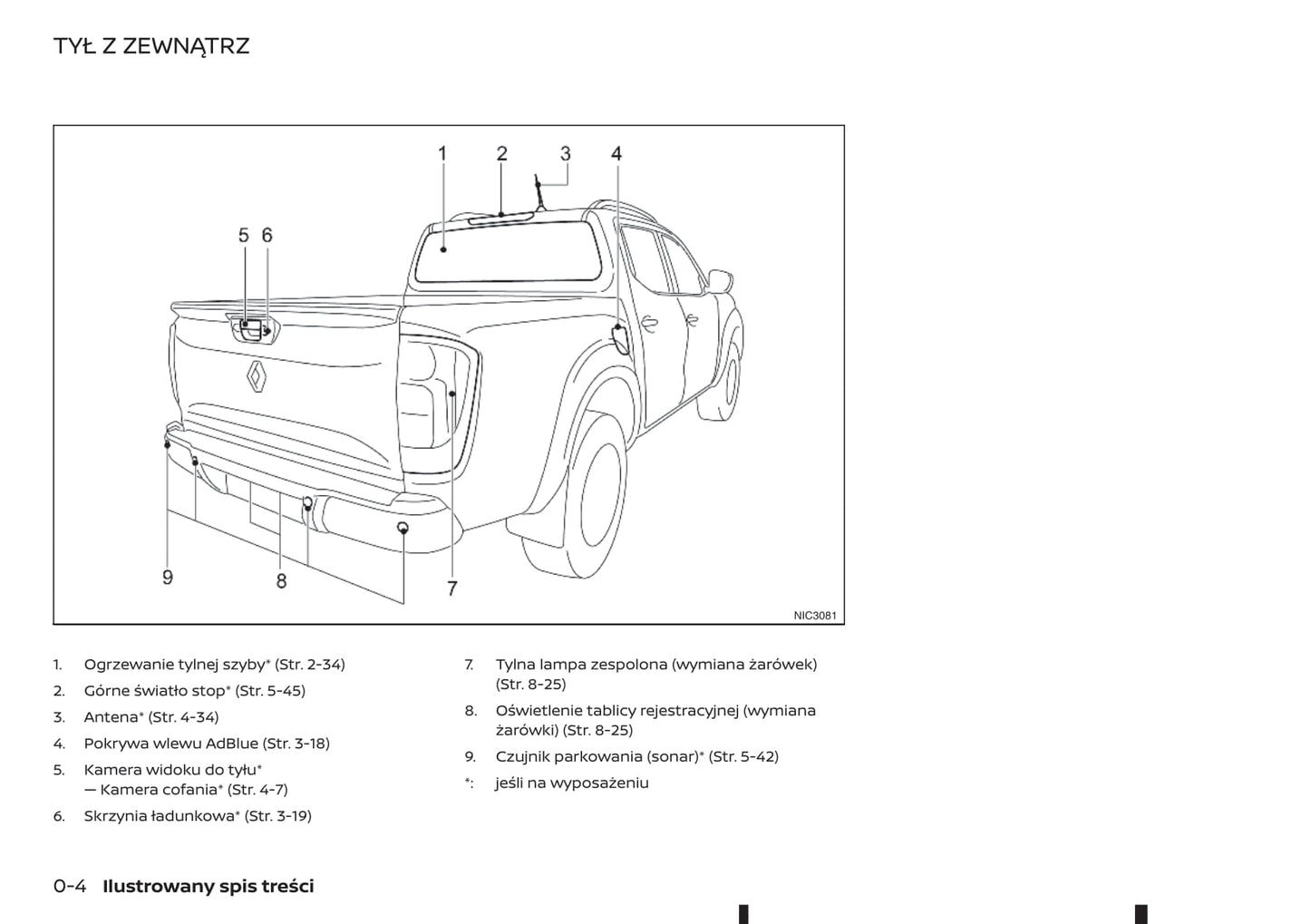 TYŁ Z ZEWNĄTRZ

1 2 3 4
5 6
9 8 7
NIC3081

1. Ogrzewanie tylnej szyby* (Str. 2-34)
2. Górne światło stop* (Str. 5-45)
3. Antena* (Str. 4-34)
4. Pokrywa wlewu AdBlue (Str. 3-18)
5. Kamera widoku do tyłu* — Kamera cofania* (Str. 4-7)
6. Skrzynia ładunkowa* (Str. 3-19)

7. Tylna lampa zespolona (wymiana żarówek) (Str. 8-25)
8. Oświetlenie tablicy rejestracyjnej (wymiana żarówki) (Str. 8-25)
9. Czujnik parkowania (sonar)* (Str. 5-42)
*: jeśli na wyposażeniu

0-4 Ilustrowany spis treści