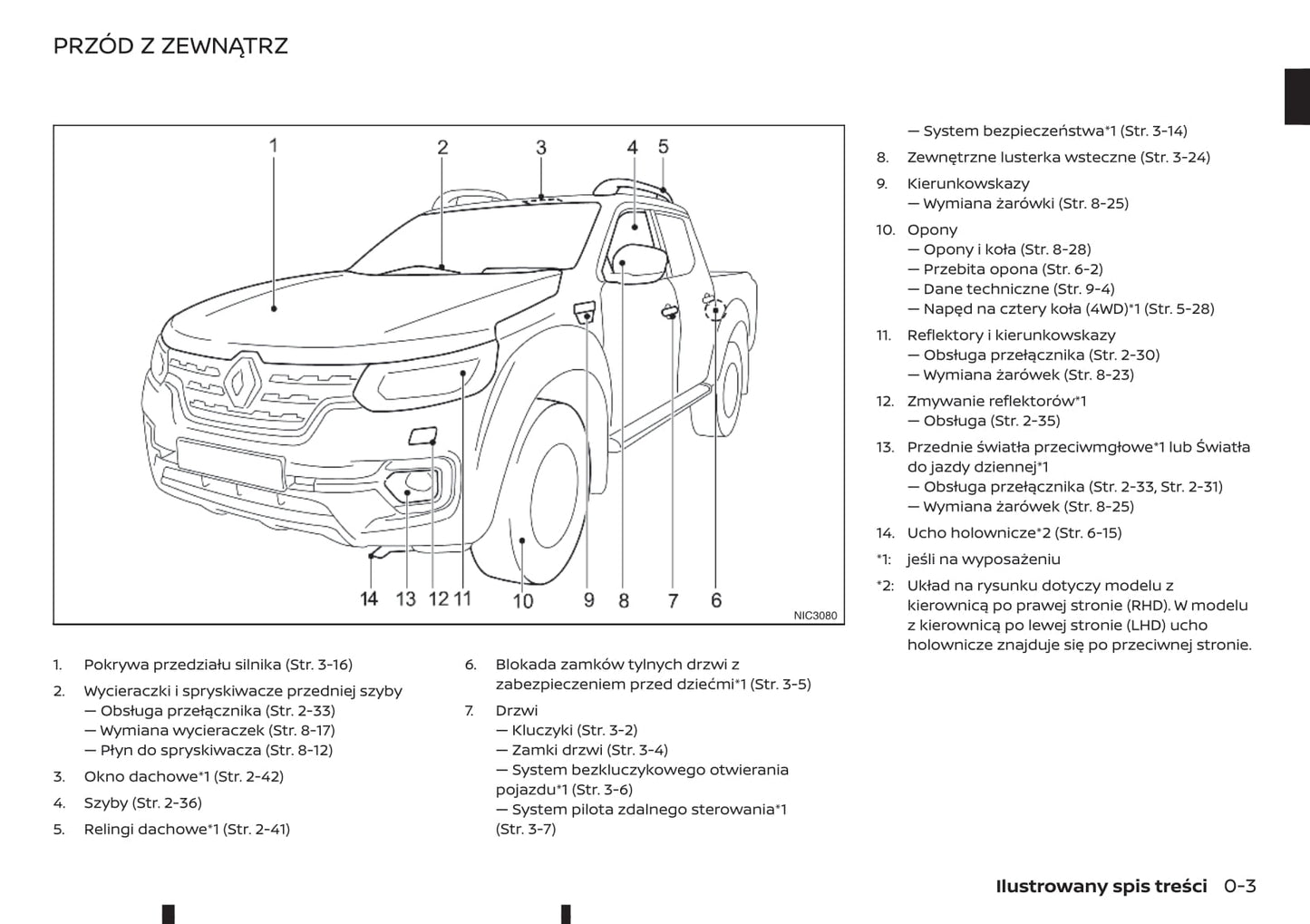 PRZÓD Z ZEWNĄTRZ

1 2 3 4 5

14 13 12 11 10 9 8 7 6

NIC3080

1. Pokrywa przedziału silnika (Str. 3-16)

2. Wycieraczki i spryskiwacze przedniej szyby
— Obsługa przełącznika (Str. 2-33)
— Wymiana wycieraczek (Str. 8-17)
— Płyn do spryskiwacza (Str. 8-12)

3. Okno dachowe*1 (Str. 2-42)

4. Szyby (Str. 2-36)

5. Relingi dachowe*1 (Str. 2-41)

6. Blokada zamków tylnych drzwi z zabezpieczeniem przed dziećmi*1 (Str. 3-5)

7. Drzwi
— Kluczyki (Str. 3-2)
— Zamki drzwi (Str. 3-4)
— System bezkluczykowego otwierania pojazdu*1 (Str. 3-6)
— System pilota zdalnego sterowania*1 (Str. 3-7)
— System bezpieczeństwa*1 (Str. 3-14)

8. Zewnętrzne lusterka wsteczne (Str. 3-24)

9. Kierunkowskazy
— Wymiana żarówki (Str. 8-25)

10. Opony
— Opony i koła (Str. 8-28)
— Przebita opona (Str. 6-2)
— Dane techniczne (Str. 9-4)
— Napęd na cztery koła (4WD)*1 (Str. 5-28)

11. Reflektory i kierunkowskazy
— Obsługa przełącznika (Str. 2-30)
— Wymiana żarówek (Str. 8-23)

12. Zmywanie reflektorów*1
— Obsługa (Str. 2-35)

13. Przednie światła przeciwmgłowe*1 lub Światła do jazdy dziennej*1
— Obsługa przełącznika (Str. 2-33, Str. 2-31)
— Wymiana żarówek (Str. 8-25)

14. Ucho holownicze*2 (Str. 6-15)

*1: jeśli na wyposażeniu

*2: Układ na rysunku dotyczy modelu z kierownicą po prawej stronie (RHD). W modelu z kierownicą po lewej stronie (LHD) ucho holownicze znajduje się po przeciwnej stronie.

Ilustrowany spis treści 0-3