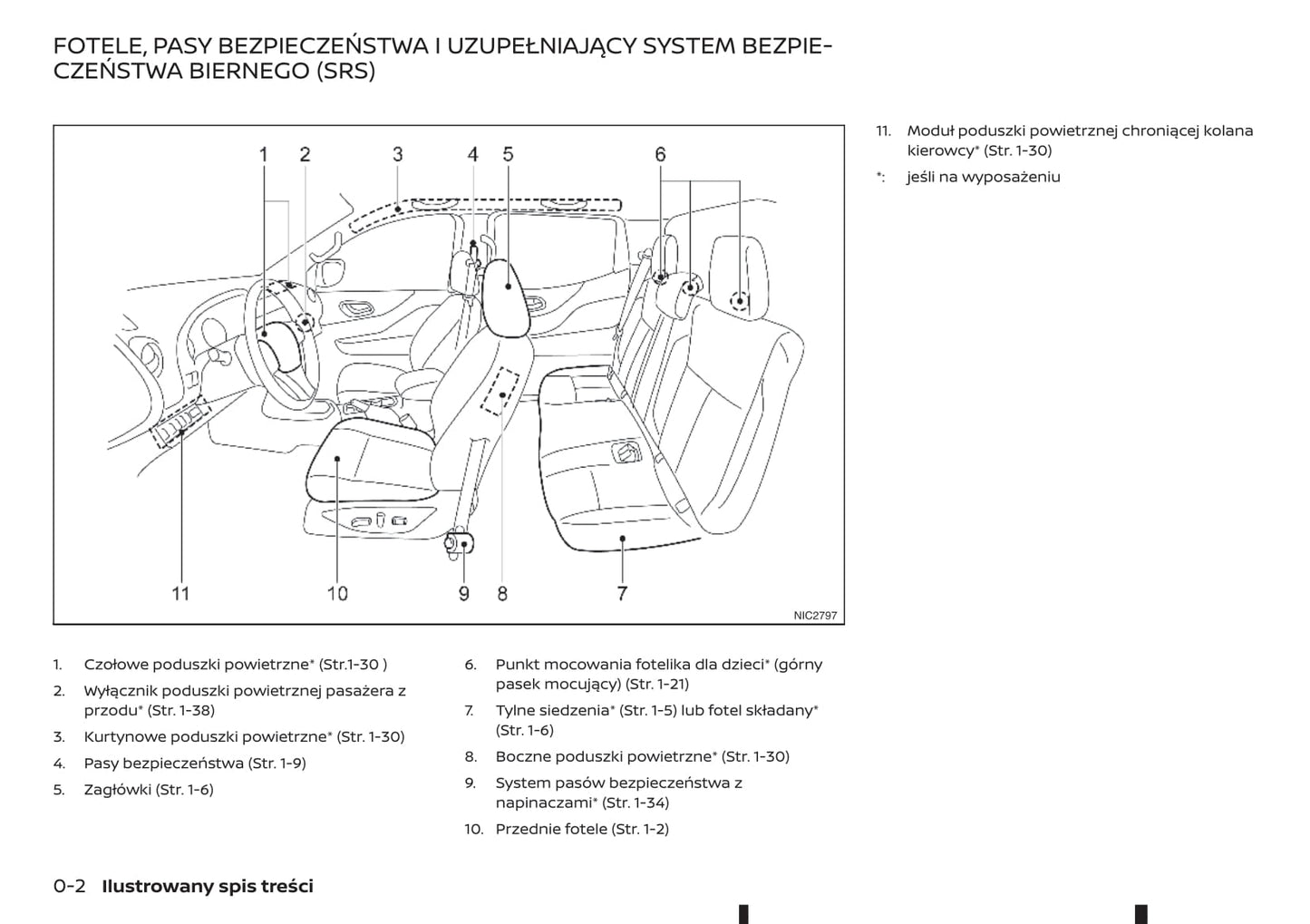 FOTELE, PASY BEZPIECZEŃSTWA I UZUPEŁNIAJĄCY SYSTEM BEZPIECZEŃSTWA BIERNEGO (SRS)

1 2 3 4 5 6

11 10 9 8 7

NIC2797

1. Czołowe poduszki powietrzne* (Str.1-30 )
2. Wyłącznik poduszki powietrznej pasażera z przodu* (Str. 1-38)
3. Kurtynowe poduszki powietrzne* (Str. 1-30)
4. Pasy bezpieczeństwa (Str. 1-9)
5. Zagłówki (Str. 1-6)

6. Punkt mocowania fotelika dla dzieci* (górny pasek mocujący) (Str. 1-21)
7. Tylne siedzenia* (Str. 1-5) lub fotel składany* (Str. 1-6)
8. Boczne poduszki powietrzne* (Str. 1-30)
9. System pasów bezpieczeństwa z napinaczami* (Str. 1-34)
10. Przednie fotele (Str. 1-2)

11. Moduł poduszki powietrznej chroniącej kolana kierowcy* (Str. 1-30)
*: jeśli na wyposażeniu

0-2 Ilustrowany spis treści