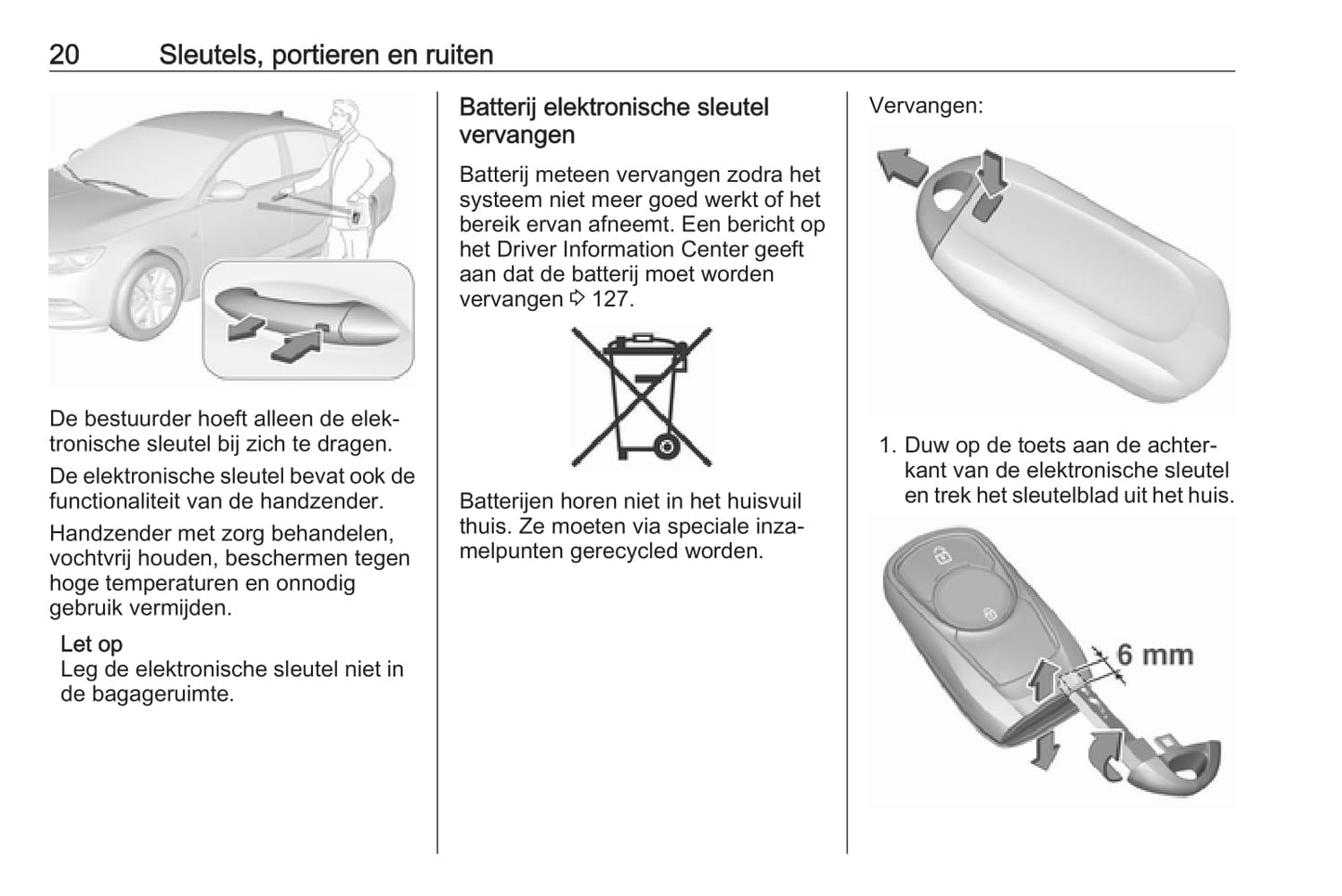 20 Sleutels, portieren en ruiten

De bestuurder hoeft alleen de elektronische sleutel bij zich te dragen.

De elektronische sleutel bevat ook de functionaliteit van de handzender.

Handzender met zorg behandelen, vochtvrij houden, beschermen tegen hoge temperaturen en onnodig gebruik vermijden.

Let op
Leg de elektronische sleutel niet in de bagageruimte.

Batterij elektronische sleutel vervangen

Batterij meteen vervangen zodra het systeem niet meer goed werkt of het bereik ervan afneemt. Een bericht op het Driver Information Center geeft aan dat de batterij moet worden vervangen ⇨ 127.

Batterijen horen niet in het huisvuil thuis. Ze moeten via speciale inzamelpunten gerecycled worden.

Vervangen:

1. Duw op de toets aan de achterkant van de elektronische sleutel en trek het sleutelblad uit het huis.

6 mm