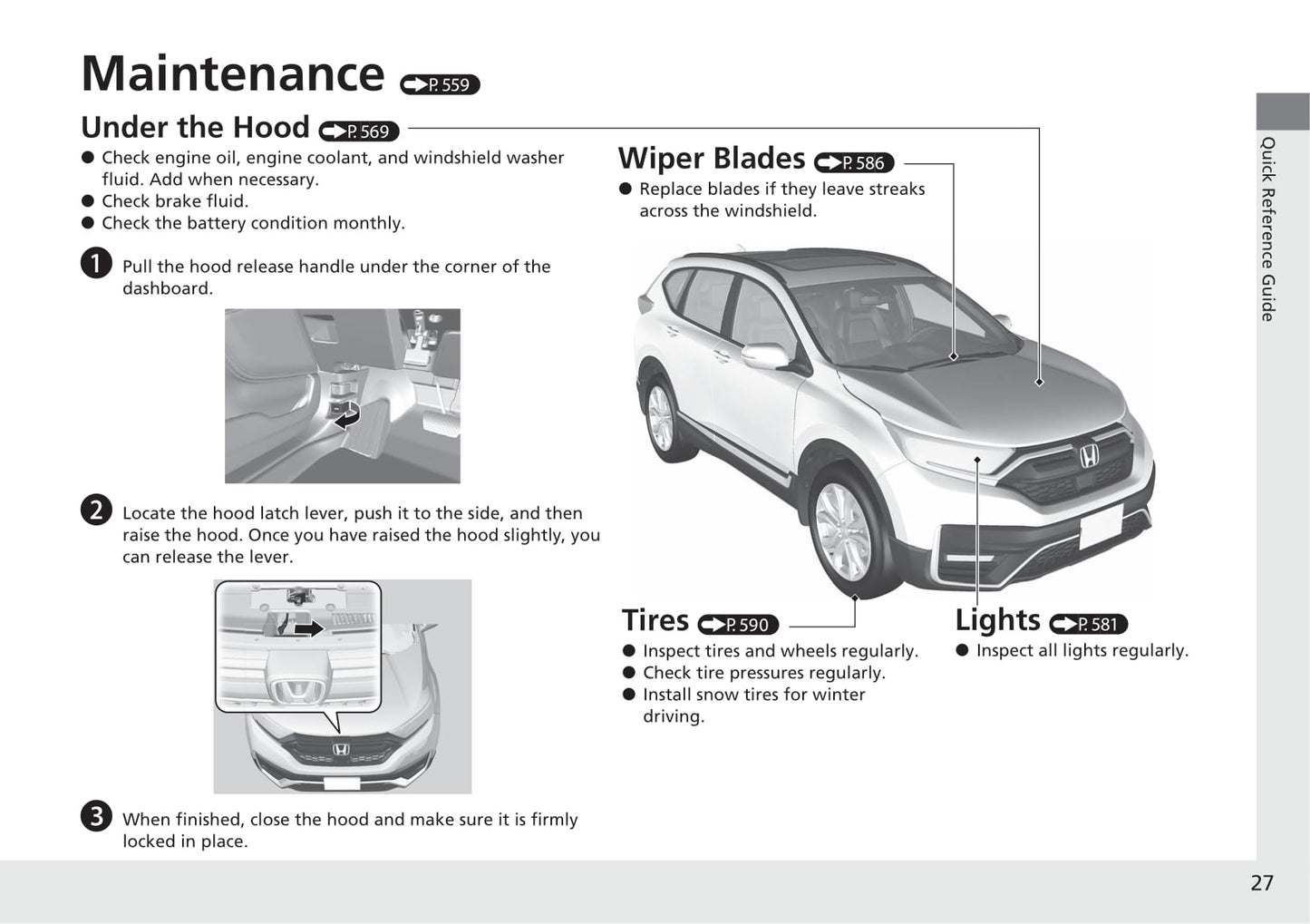 Maintenance P. 559

Under the Hood P. 569

● Check engine oil, engine coolant, and windshield washer fluid. Add when necessary.
● Check brake fluid.
● Check the battery condition monthly.

1 Pull the hood release handle under the corner of the dashboard.

2 Locate the hood latch lever, push it to the side, and then raise the hood. Once you have raised the hood slightly, you can release the lever.

3 When finished, close the hood and make sure it is firmly locked in place.

Wiper Blades P. 586

● Replace blades if they leave streaks across the windshield.

Tires P. 590

● Inspect tires and wheels regularly.
● Check tire pressures regularly.
● Install snow tires for winter driving.

Lights P. 581

● Inspect all lights regularly.

Quick Reference Guide

27