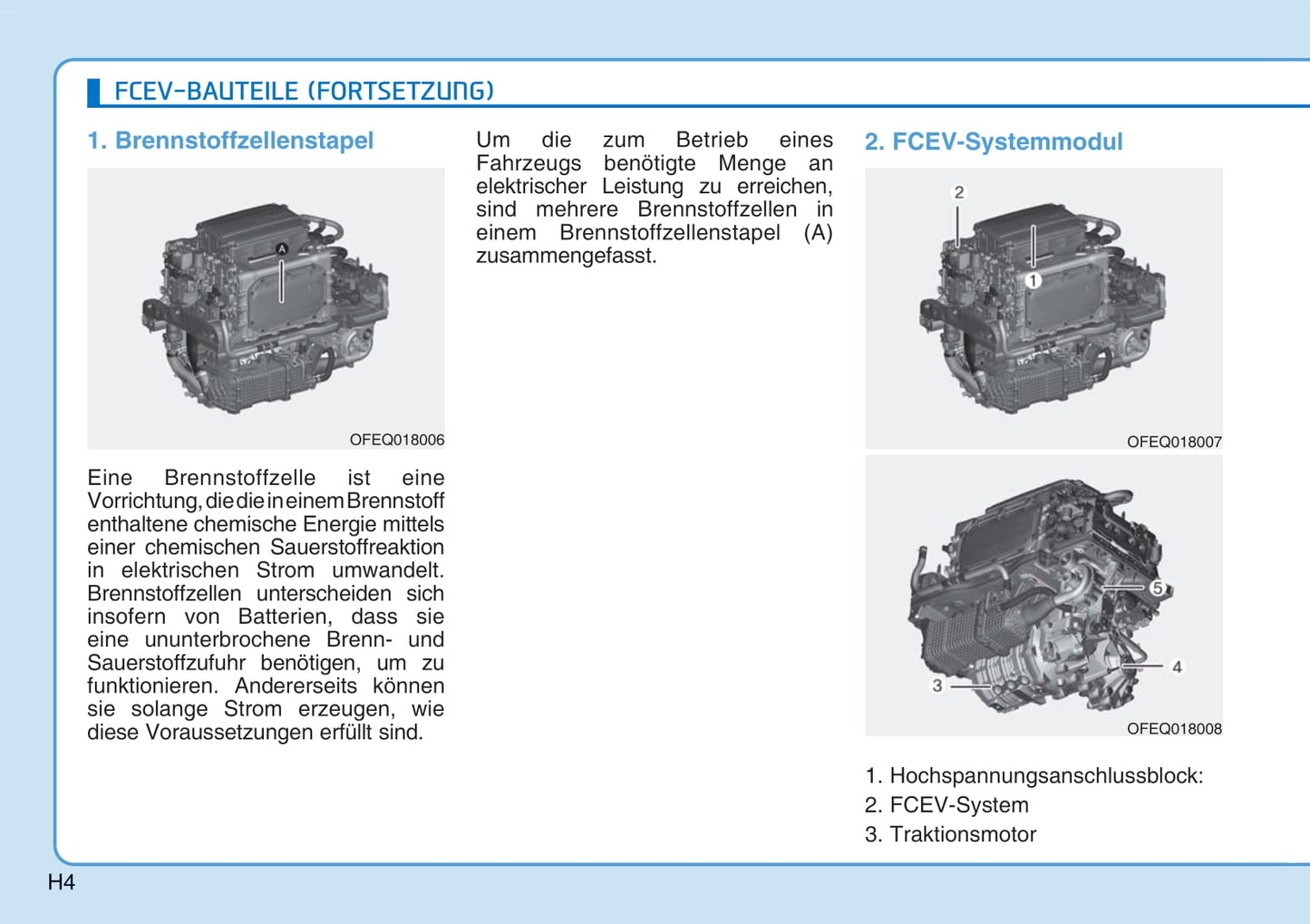 FCEV-BAUTEILE (FORTSETZUNG)

1. Brennstoffzellenstapel

A

OFEQ018006

Eine Brennstoffzelle ist eine Vorrichtung, die die in einem Brennstoff enthaltene chemische Energie mittels einer chemischen Sauerstoffreaktion in elektrischen Strom umwandelt. Brennstoffzellen unterscheiden sich insofern von Batterien, dass sie eine ununterbrochene Brenn- und Sauerstoffzufuhr benötigen, um zu funktionieren. Andererseits können sie solange Strom erzeugen, wie diese Voraussetzungen erfüllt sind.

Um die zum Betrieb eines Fahrzeugs benötigte Menge an elektrischer Leistung zu erreichen, sind mehrere Brennstoffzellen in einem Brennstoffzellenstapel (A) zusammengefasst.

2. FCEV-Systemmodul

2

1

OFEQ018007

5

4

3

OFEQ018008

1. Hochspannungsanschlussblock:
2. FCEV-System
3. Traktionsmotor

H4