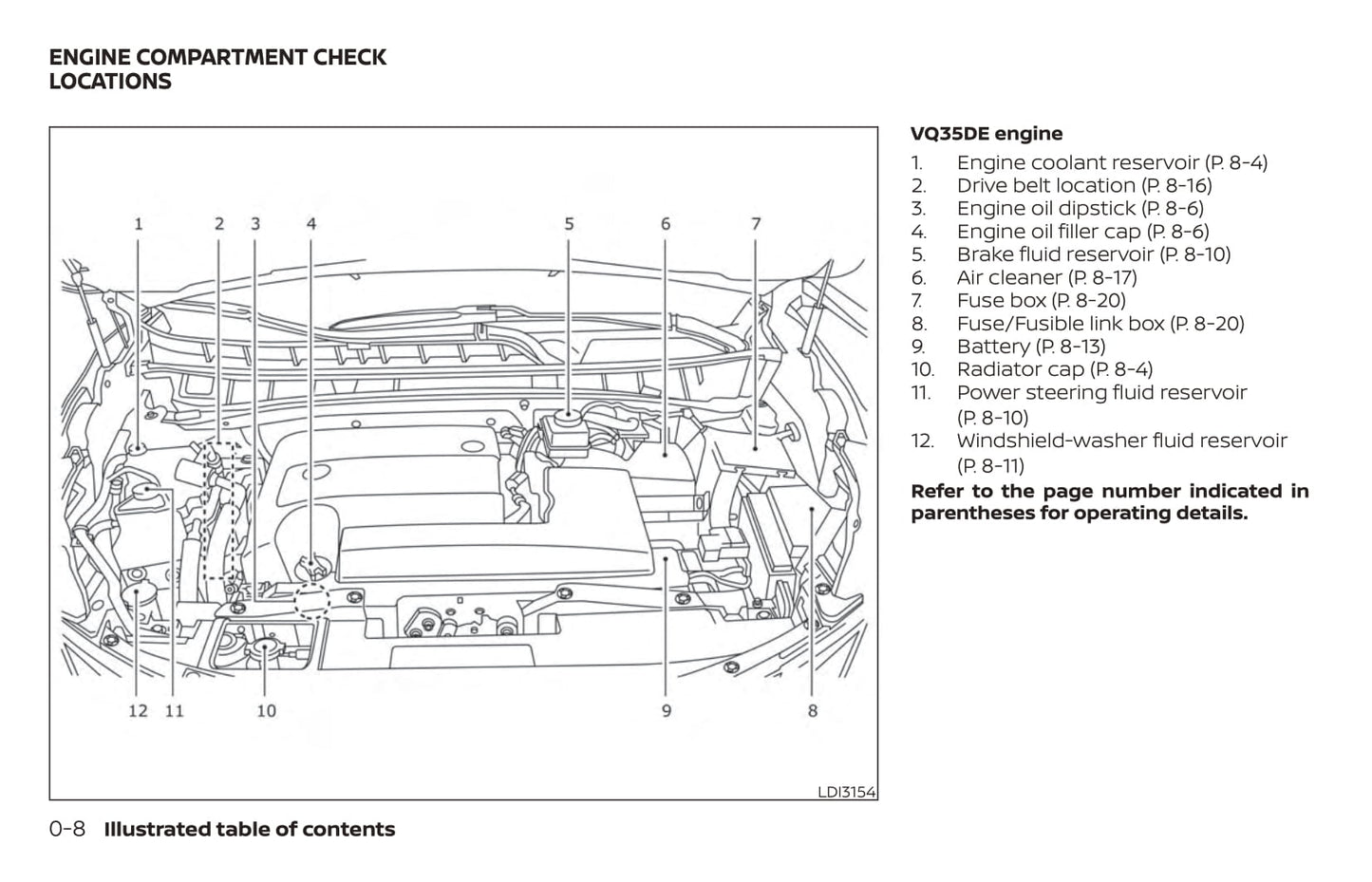 ENGINE COMPARTMENT CHECK LOCATIONS

1 2 3 4 5 6 7

12 11 10 9 8

LDI3154

VQ35DE engine
1. Engine coolant reservoir (P. 8-4)
2. Drive belt location (P. 8-16)
3. Engine oil dipstick (P. 8-6)
4. Engine oil filler cap (P. 8-6)
5. Brake fluid reservoir (P. 8-10)
6. Air cleaner (P. 8-17)
7. Fuse box (P. 8-20)
8. Fuse/Fusible link box (P. 8-20)
9. Battery (P. 8-13)
10. Radiator cap (P. 8-4)
11. Power steering fluid reservoir (P. 8-10)
12. Windshield-washer fluid reservoir (P. 8-11)

Refer to the page number indicated in parentheses for operating details.

0-8 Illustrated table of contents