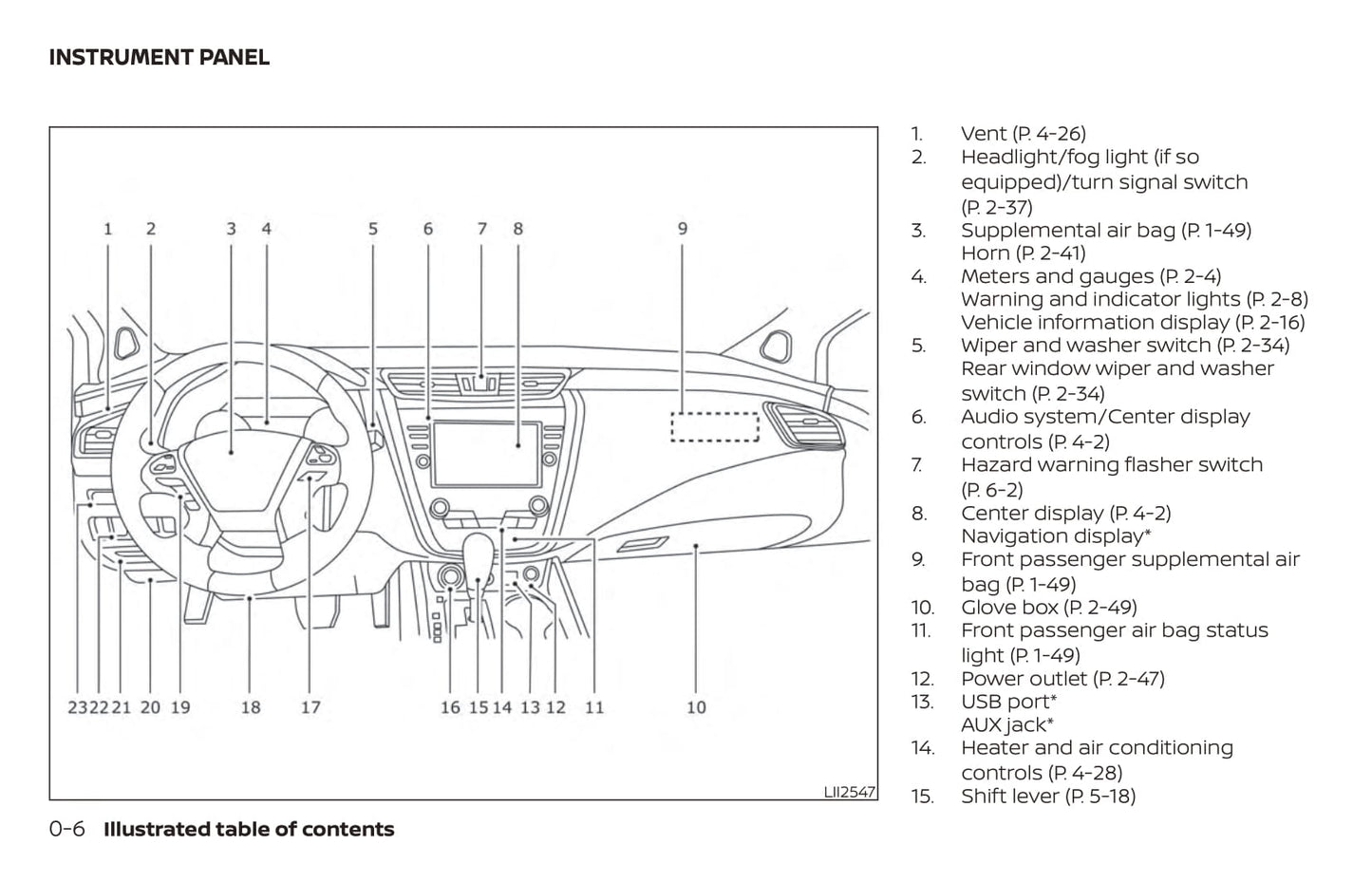 INSTRUMENT PANEL

1 2 3 4 5 6 7 8 9

23 22 21 20 19 18 17 16 15 14 13 12 11 10

LII2547

1. Vent (P. 4-26)
2. Headlight/fog light (if so equipped)/turn signal switch (P. 2-37)
3. Supplemental air bag (P. 1-49)
Horn (P. 2-41)
4. Meters and gauges (P. 2-4)
Warning and indicator lights (P. 2-8)
Vehicle information display (P. 2-16)
5. Wiper and washer switch (P. 2-34)
Rear window wiper and washer switch (P. 2-34)
6. Audio system/Center display controls (P. 4-2)
7. Hazard warning flasher switch (P. 6-2)
8. Center display (P. 4-2)
Navigation display*
9. Front passenger supplemental air bag (P. 1-49)
10. Glove box (P. 2-49)
11. Front passenger air bag status light (P. 1-49)
12. Power outlet (P. 2-47)
13. USB port*
AUX jack*
14. Heater and air conditioning controls (P. 4-28)
15. Shift lever (P. 5-18)

0-6 Illustrated table of contents