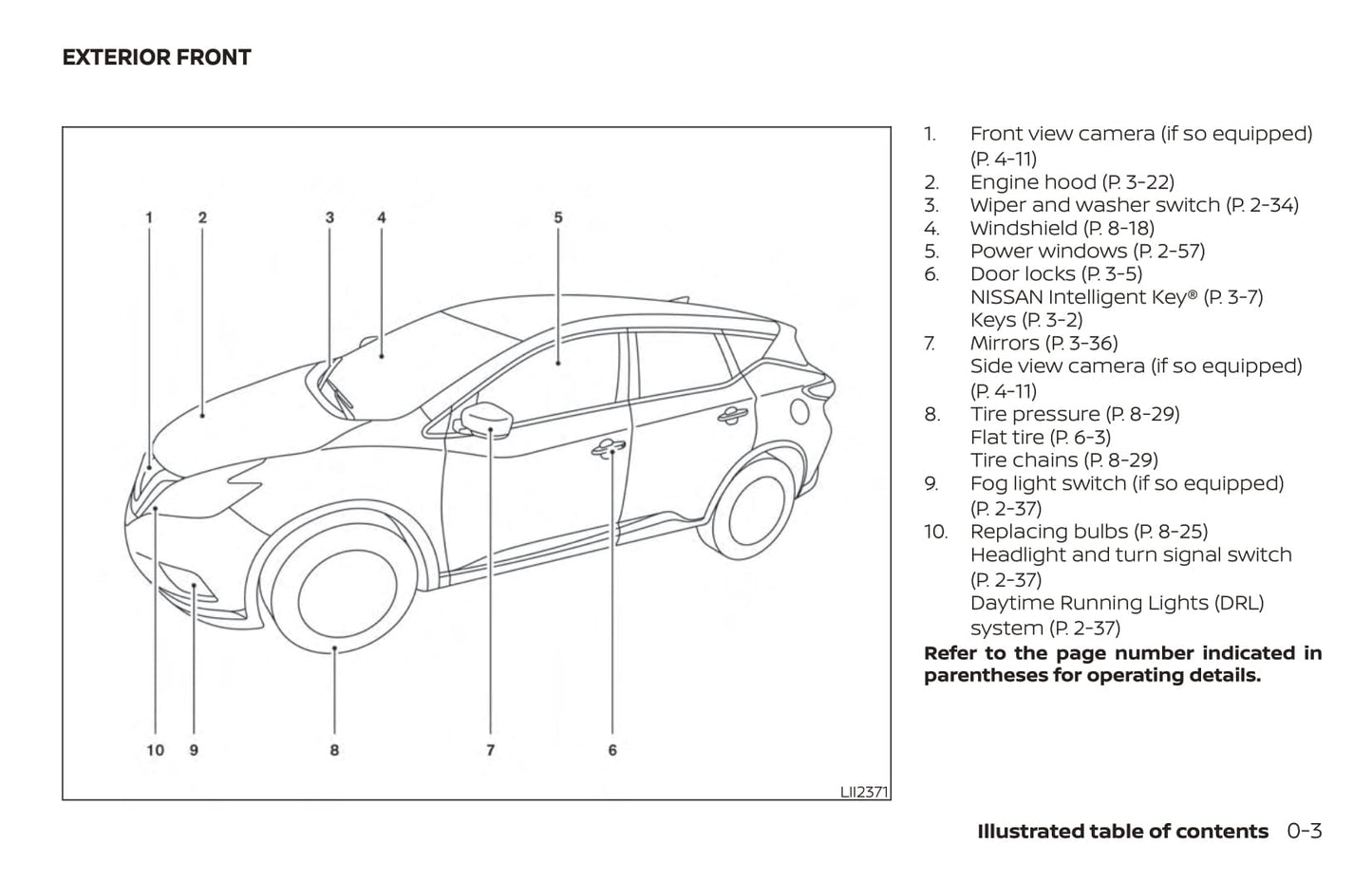 EXTERIOR FRONT

1 2 3 4 5

10 9 8 7 6

LII2371

1. Front view camera (if so equipped) (P. 4-11)
2. Engine hood (P. 3-22)
3. Wiper and washer switch (P. 2-34)
4. Windshield (P. 8-18)
5. Power windows (P. 2-57)
6. Door locks (P. 3-5)
NISSAN Intelligent Key® (P. 3-7)
Keys (P. 3-2)
7. Mirrors (P. 3-36)
Side view camera (if so equipped) (P. 4-11)
8. Tire pressure (P. 8-29)
Flat tire (P. 6-3)
Tire chains (P. 8-29)
9. Fog light switch (if so equipped) (P. 2-37)
10. Replacing bulbs (P. 8-25)
Headlight and turn signal switch (P. 2-37)
Daytime Running Lights (DRL) system (P. 2-37)

Refer to the page number indicated in parentheses for operating details.

Illustrated table of contents 0-3