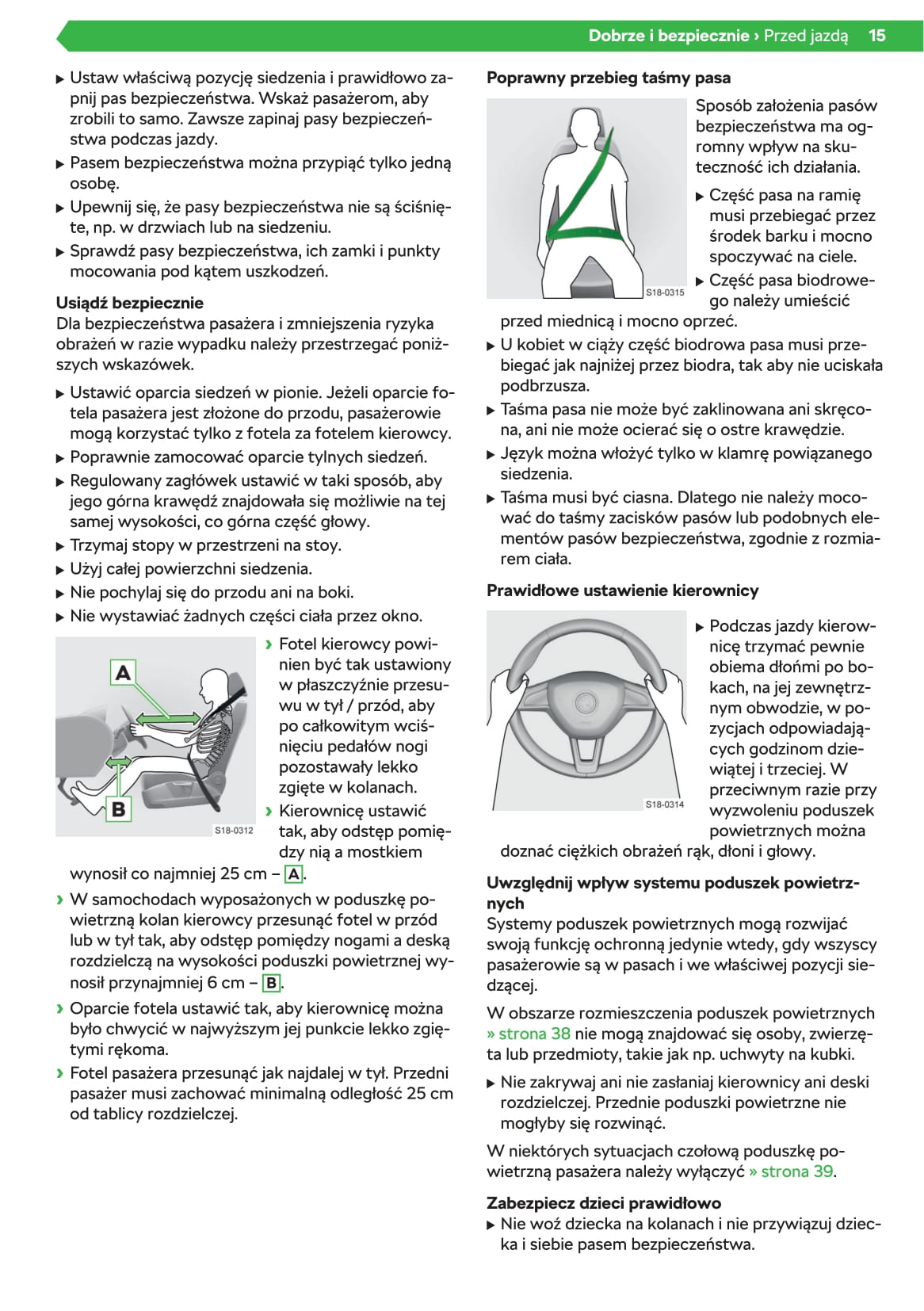 Dobrze i bezpiecznie › Przed jazdą 15

▶ Ustaw właściwą pozycję siedzenia i prawidłowo zapnij pas bezpieczeństwa. Wskaż pasażerom, aby zrobili to samo. Zawsze zapinaj pasy bezpieczeństwa podczas jazdy.
▶ Pasem bezpieczeństwa można przypiąć tylko jedną osobę.
▶ Upewnij się, że pasy bezpieczeństwa nie są ściśnięte, np. w drzwiach lub na siedzeniu.
▶ Sprawdź pasy bezpieczeństwa, ich zamki i punkty mocowania pod kątem uszkodzeń.

Usiądź bezpiecznie
Dla bezpieczeństwa pasażera i zmniejszenia ryzyka obrażeń w razie wypadku należy przestrzegać poniższych wskazówek.

▶ Ustawić oparcia siedzeń w pionie. Jeżeli oparcie fotela pasażera jest złożone do przodu, pasażerowie mogą korzystać tylko z fotela za fotelem kierowcy.
▶ Poprawnie zamocować oparcie tylnych siedzeń.
▶ Regulowany zagłówek ustawić w taki sposób, aby jego górna krawędź znajdowała się możliwie na tej samej wysokości, co górna część głowy.
▶ Trzymaj stopy w przestrzeni na stoy.
▶ Użyj całej powierzchni siedzenia.
▶ Nie pochylaj się do przodu ani na boki.
▶ Nie wystawiać żadnych części ciała przez okno.

A
B
S18-0312

› Fotel kierowcy powinien być tak ustawiony w płaszczyźnie przesuwu w tył / przód, aby po całkowitym wciśnięciu pedałów nogi pozostawały lekko zgięte w kolanach.
› Kierownicę ustawić tak, aby odstęp pomiędzy nią a mostkiem wynosił co najmniej 25 cm – A.
› W samochodach wyposażonych w poduszkę powietrzną kolan kierowcy przesunąć fotel w przód lub w tył tak, aby odstęp pomiędzy nogami a deską rozdzielczą na wysokości poduszki powietrznej wynosił przynajmniej 6 cm – B.
› Oparcie fotela ustawić tak, aby kierownicę można było chwycić w najwyższym jej punkcie lekko zgiętymi rękoma.
› Fotel pasażera przesunąć jak najdalej w tył. Przedni pasażer musi zachować minimalną odległość 25 cm od tablicy rozdzielczej.

Poprawny przebieg taśmy pasa

S18-0315

Sposób założenia pasów bezpieczeństwa ma ogromny wpływ na skuteczność ich działania.
▶ Część pasa na ramię musi przebiegać przez środek barku i mocno spoczywać na ciele.
▶ Część pasa biodrowego należy umieścić przed miednicą i mocno oprzeć.
▶ U kobiet w ciąży część biodrowa pasa musi przebiegać jak najniżej przez biodra, tak aby nie uciskała podbrzusza.
▶ Taśma pasa nie może być zaklinowana ani skręcona, ani nie może ocierać się o ostre krawędzie.
▶ Język można włożyć tylko w klamrę powiązanego siedzenia.
▶ Taśma musi być ciasna. Dlatego nie należy mocować do taśmy zacisków pasów lub podobnych elementów pasów bezpieczeństwa, zgodnie z rozmiarem ciała.

Prawidłowe ustawienie kierownicy

S18-0314

▶ Podczas jazdy kierownicę trzymać pewnie obiema dłońmi po bokach, na jej zewnętrznym obwodzie, w pozycjach odpowiadających godzinom dziewiątej i trzeciej. W przeciwnym razie przy wyzwoleniu poduszek powietrznych można doznać ciężkich obrażeń rąk, dłoni i głowy.

Uwzględnij wpływ systemu poduszek powietrznych
Systemy poduszek powietrznych mogą rozwijać swoją funkcję ochronną jedynie wtedy, gdy wszyscy pasażerowie są w pasach i we właściwej pozycji siedzącej.

W obszarze rozmieszczenia poduszek powietrznych » strona 38 nie mogą znajdować się osoby, zwierzęta lub przedmioty, takie jak np. uchwyty na kubki.

▶ Nie zakrywaj ani nie zasłaniaj kierownicy ani deski rozdzielczej. Przednie poduszki powietrzne nie mogłyby się rozwinąć.

W niektórych sytuacjach czołową poduszkę powietrzną pasażera należy wyłączyć » strona 39.

Zabezpiecz dzieci prawidłowo
▶ Nie woź dziecka na kolanach i nie przywiązuj dziecka i siebie pasem bezpieczeństwa.