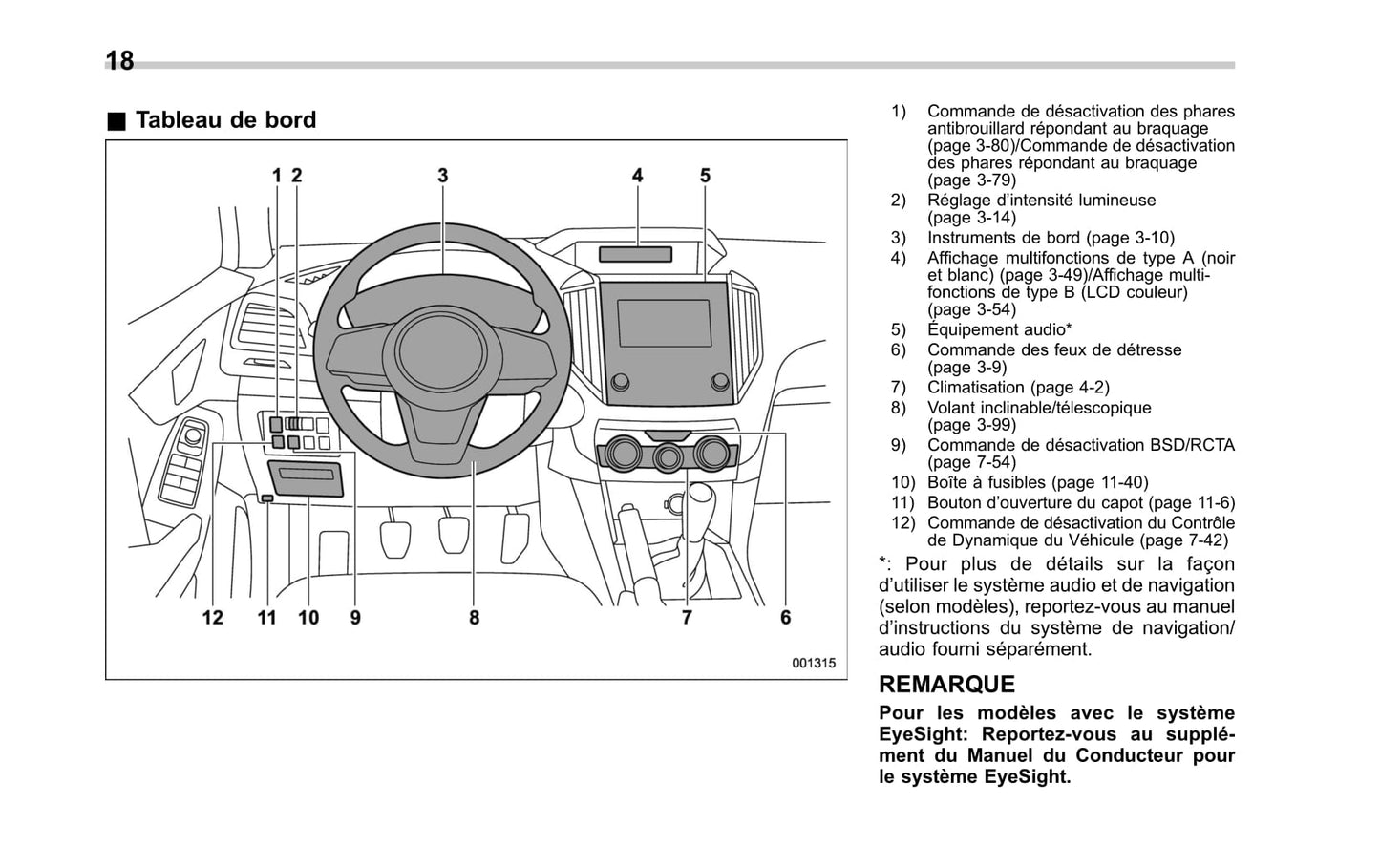 18

■ Tableau de bord

1 2 3 4 5

12 11 10 9 8 7 6

001315

1) Commande de désactivation des phares antibrouillard répondant au braquage (page 3-80)/Commande de désactivation des phares répondant au braquage (page 3-79)
2) Réglage d'intensité lumineuse (page 3-14)
3) Instruments de bord (page 3-10)
4) Affichage multifonctions de type A (noir et blanc) (page 3-49)/Affichage multifonctions de type B (LCD couleur) (page 3-54)
5) Équipement audio*
6) Commande des feux de détresse (page 3-9)
7) Climatisation (page 4-2)
8) Volant inclinable/télescopique (page 3-99)
9) Commande de désactivation BSD/RCTA (page 7-54)
10) Boîte à fusibles (page 11-40)
11) Bouton d'ouverture du capot (page 11-6)
12) Commande de désactivation du Contrôle de Dynamique du Véhicule (page 7-42)

*: Pour plus de détails sur la façon d'utiliser le système audio et de navigation (selon modèles), reportez-vous au manuel d'instructions du système de navigation/audio fourni séparément.

REMARQUE

Pour les modèles avec le système EyeSight: Reportez-vous au supplément du Manuel du Conducteur pour le système EyeSight.